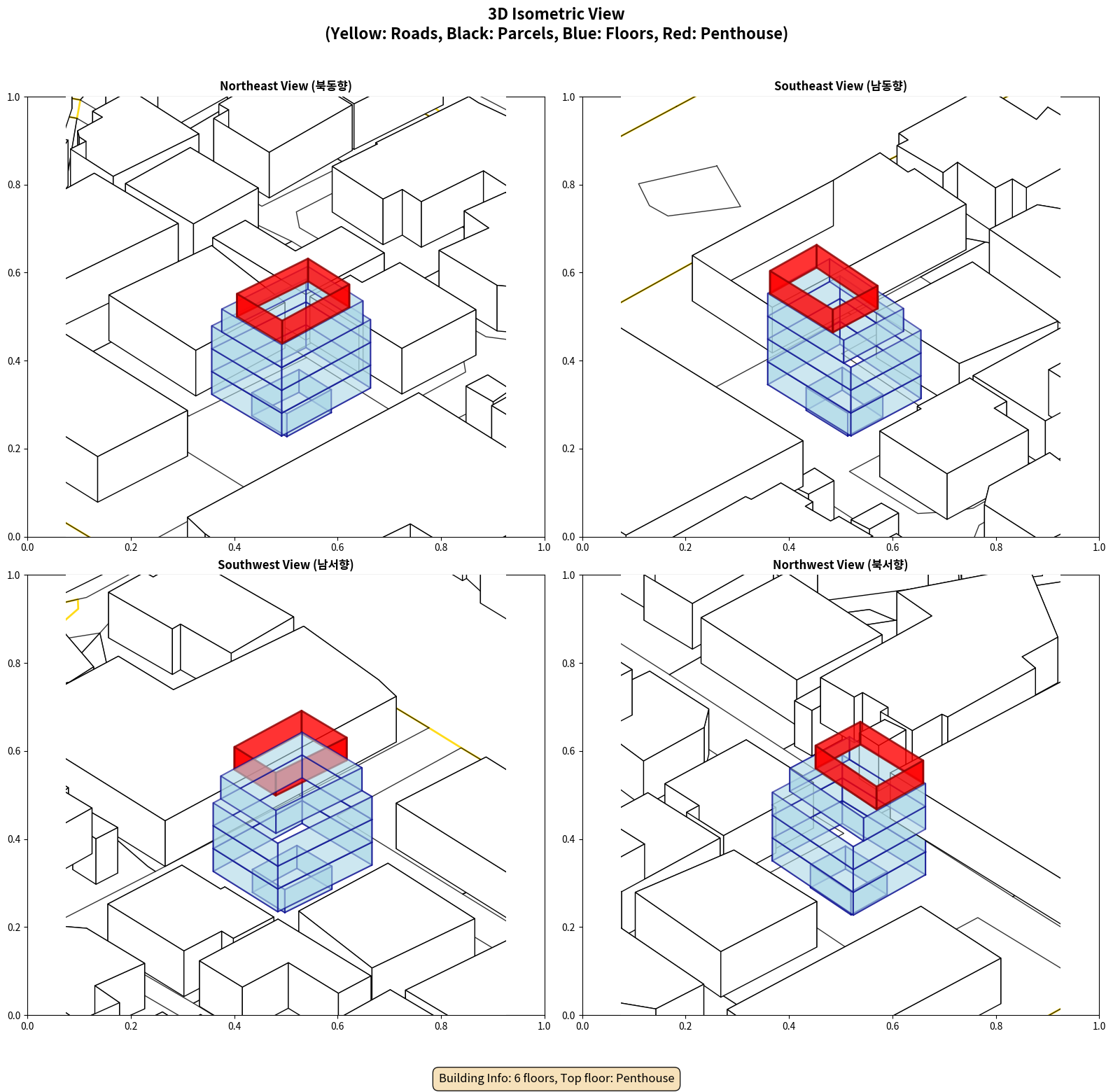 3D Isometric View
(Yellow: Roads, Black: Parcels, Blue: Floors, Red: Penthouse)

Northeast View (북동향)

1.0
0.8
0.6
0.4
0.2
0.0
0.0 0.2 0.4 0.6 0.8 1.0

Southeast View (남동향)

1.0
0.8
0.6
0.4
0.2
0.0
0.0 0.2 0.4 0.6 0.8 1.0

Southwest View (남서향)

1.0
0.8
0.6
0.4
0.2
0.0
0.0 0.2 0.4 0.6 0.8 1.0

Northwest View (북서향)

1.0
0.8
0.6
0.4
0.2
0.0
0.0 0.2 0.4 0.6 0.8 1.0

Building Info: 6 floors, Top floor: Penthouse