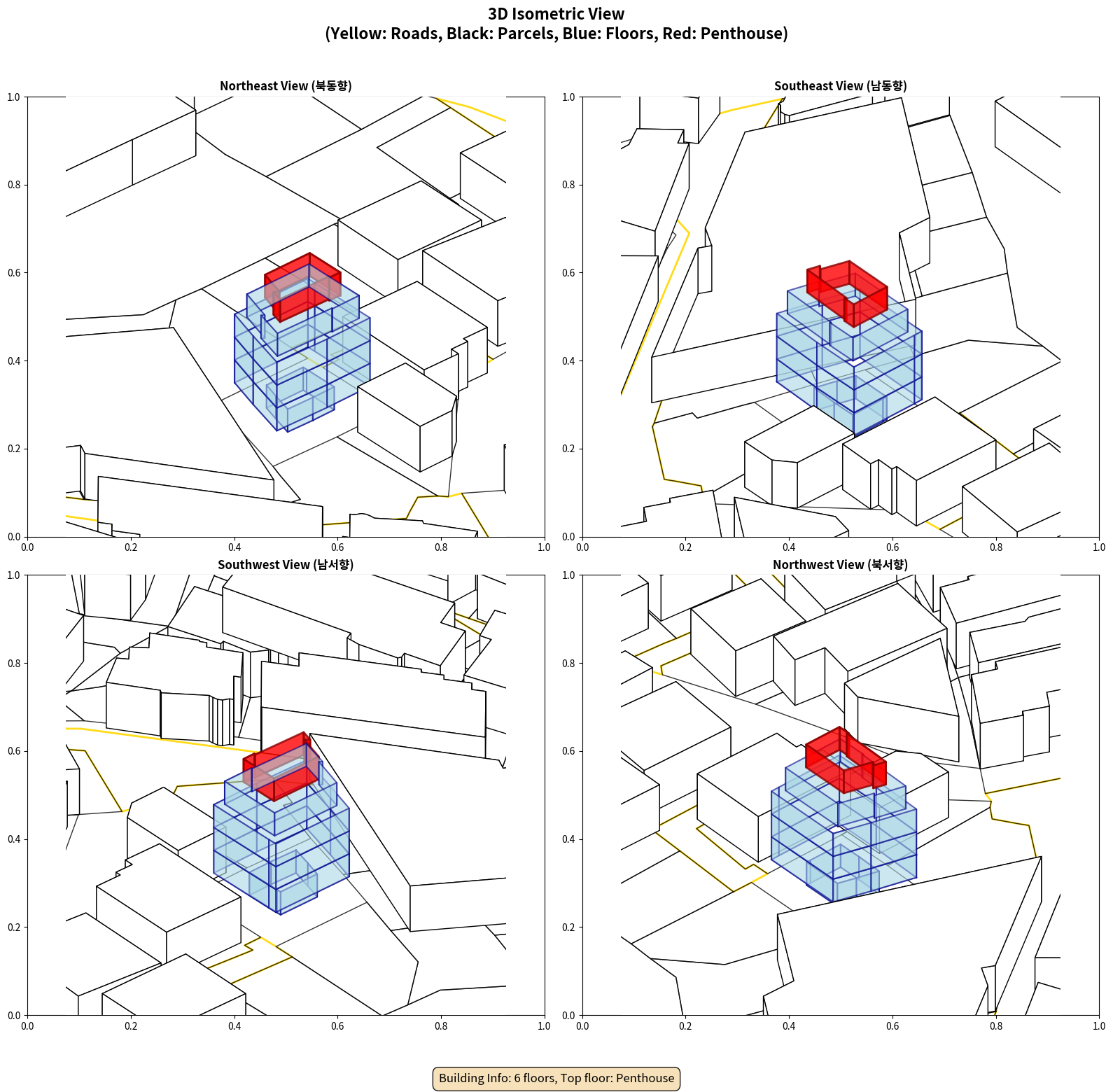 3D Isometric View
(Yellow: Roads, Black: Parcels, Blue: Floors, Red: Penthouse)

Northeast View (북동향)

1.0
0.8
0.6
0.4
0.2
0.0
0.0 0.2 0.4 0.6 0.8 1.0

Southeast View (남동향)

1.0
0.8
0.6
0.4
0.2
0.0
0.0 0.2 0.4 0.6 0.8 1.0

Southwest View (남서향)

1.0
0.8
0.6
0.4
0.2
0.0
0.0 0.2 0.4 0.6 0.8 1.0

Northwest View (북서향)

1.0
0.8
0.6
0.4
0.2
0.0
0.0 0.2 0.4 0.6 0.8 1.0

Building Info: 6 floors, Top floor: Penthouse