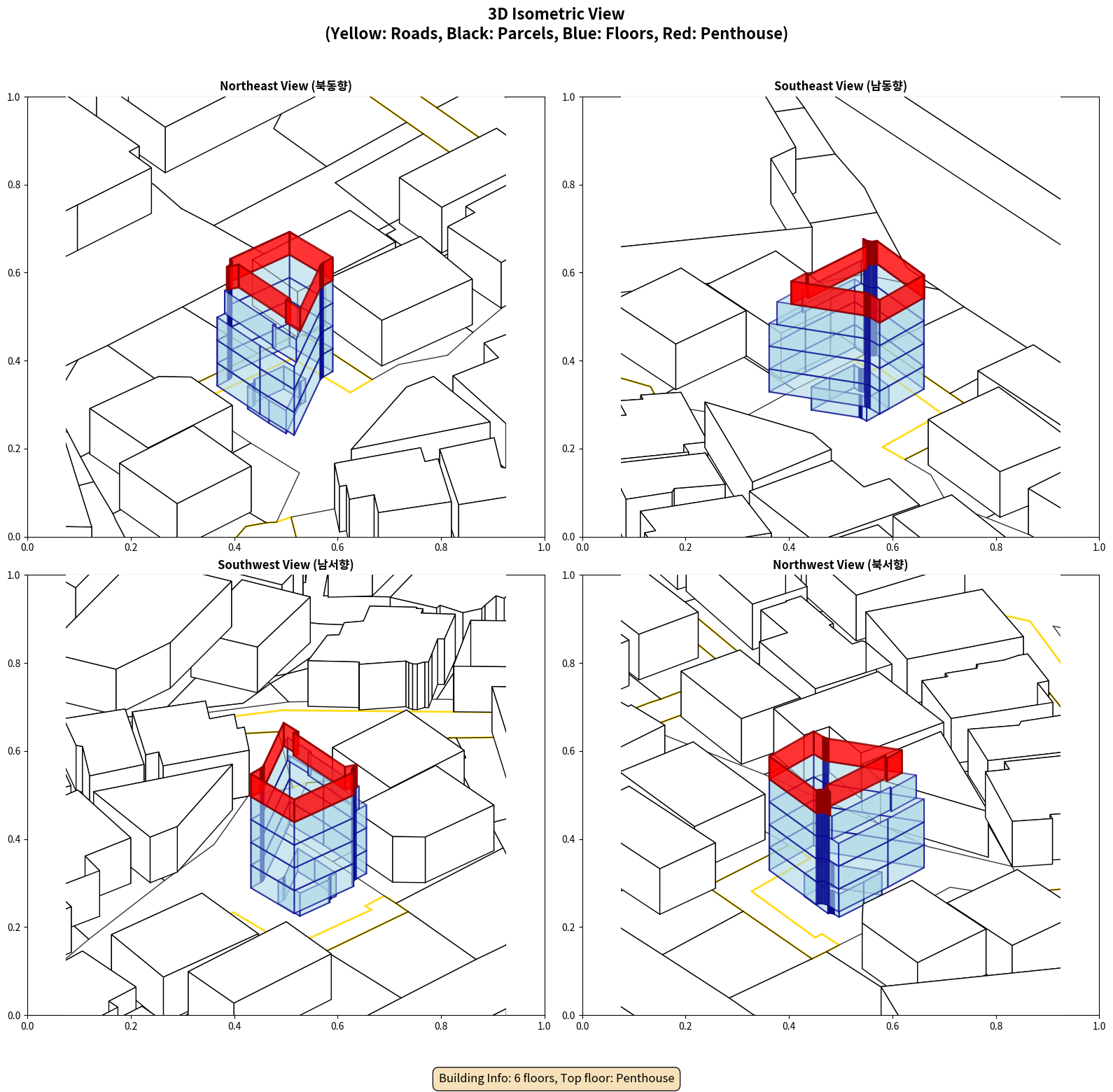 3D Isometric View
(Yellow: Roads, Black: Parcels, Blue: Floors, Red: Penthouse)

Northeast View (북동향)

1.0
0.8
0.6
0.4
0.2
0.0
0.0 0.2 0.4 0.6 0.8 1.0

Southeast View (남동향)

1.0
0.8
0.6
0.4
0.2
0.0
0.0 0.2 0.4 0.6 0.8 1.0

Southwest View (남서향)

1.0
0.8
0.6
0.4
0.2
0.0
0.0 0.2 0.4 0.6 0.8 1.0

Northwest View (북서향)

1.0
0.8
0.6
0.4
0.2
0.0
0.0 0.2 0.4 0.6 0.8 1.0

Building Info: 6 floors, Top floor: Penthouse