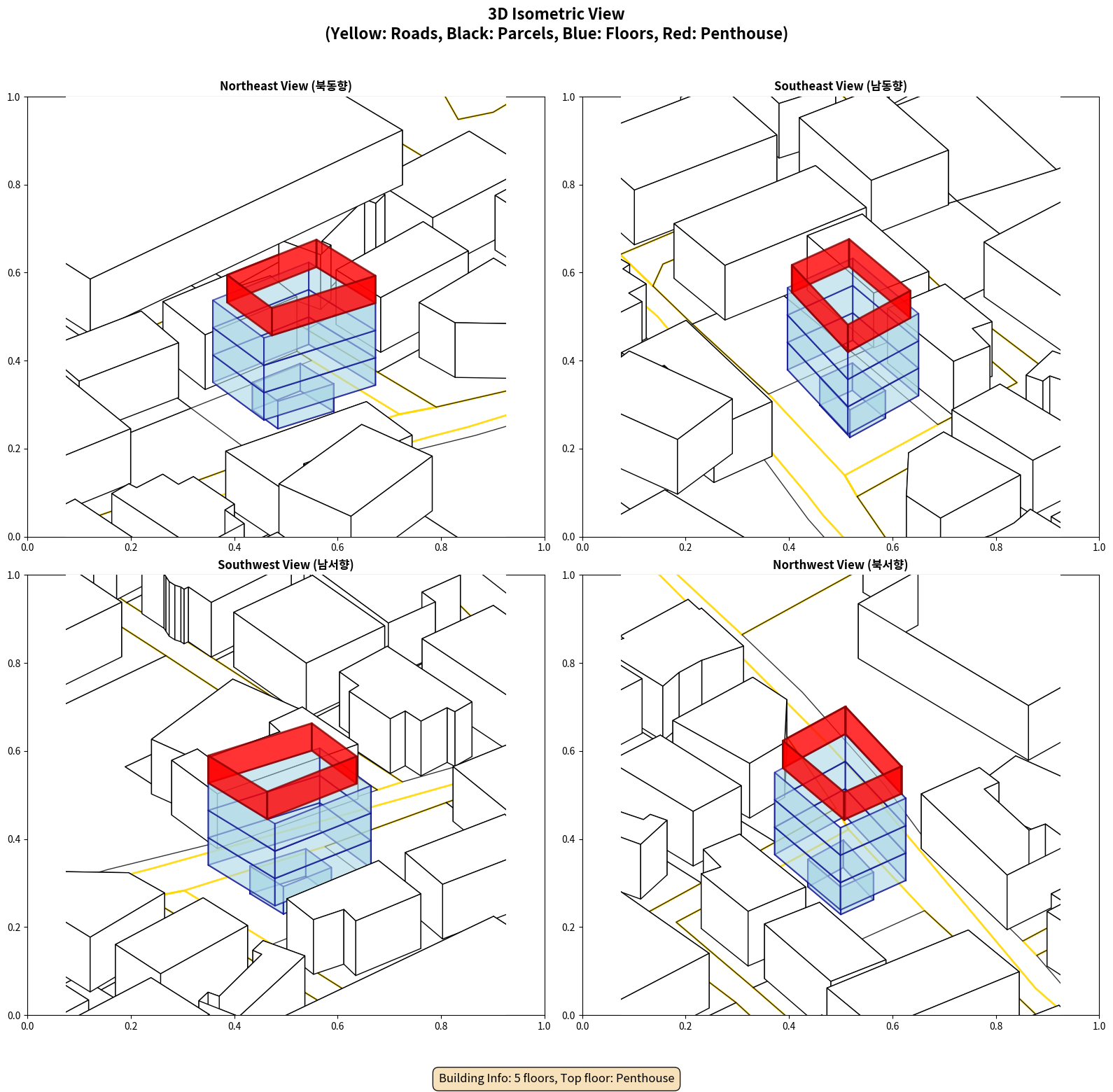 3D Isometric View
(Yellow: Roads, Black: Parcels, Blue: Floors, Red: Penthouse)

Northeast View (북동향)

1.0
0.8
0.6
0.4
0.2
0.0
0.0 0.2 0.4 0.6 0.8 1.0

Southeast View (남동향)

1.0
0.8
0.6
0.4
0.2
0.0
0.0 0.2 0.4 0.6 0.8 1.0

Southwest View (남서향)

1.0
0.8
0.6
0.4
0.2
0.0
0.0 0.2 0.4 0.6 0.8 1.0

Northwest View (북서향)

1.0
0.8
0.6
0.4
0.2
0.0
0.0 0.2 0.4 0.6 0.8 1.0

Building Info: 5 floors, Top floor: Penthouse