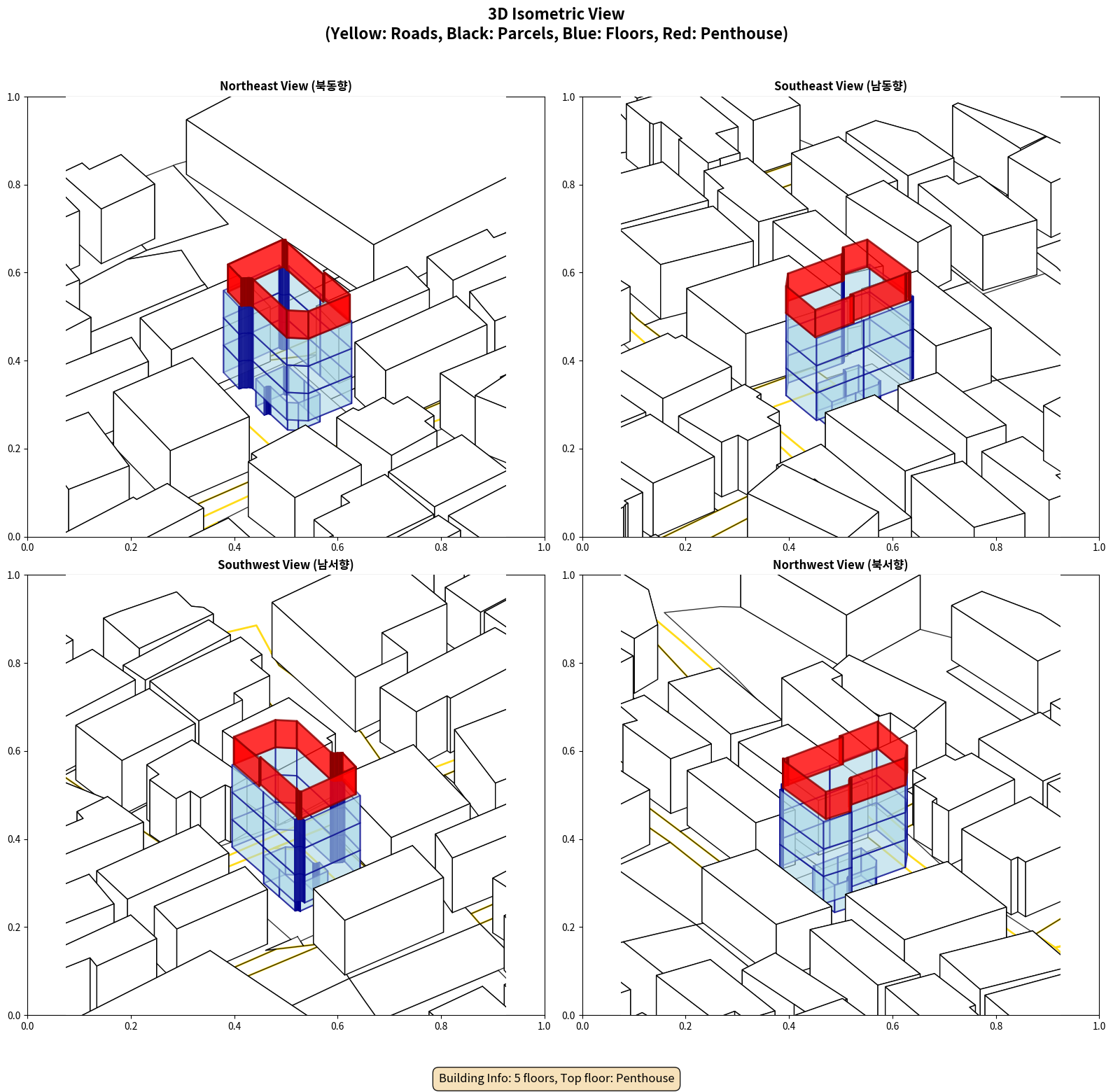 3D Isometric View
(Yellow: Roads, Black: Parcels, Blue: Floors, Red: Penthouse)

Northeast View (북동향)

1.0
0.8
0.6
0.4
0.2
0.0
0.0 0.2 0.4 0.6 0.8 1.0

Southeast View (남동향)

1.0
0.8
0.6
0.4
0.2
0.0
0.0 0.2 0.4 0.6 0.8 1.0

Southwest View (남서향)

1.0
0.8
0.6
0.4
0.2
0.0
0.0 0.2 0.4 0.6 0.8 1.0

Northwest View (북서향)

1.0
0.8
0.6
0.4
0.2
0.0
0.0 0.2 0.4 0.6 0.8 1.0

Building Info: 5 floors, Top floor: Penthouse