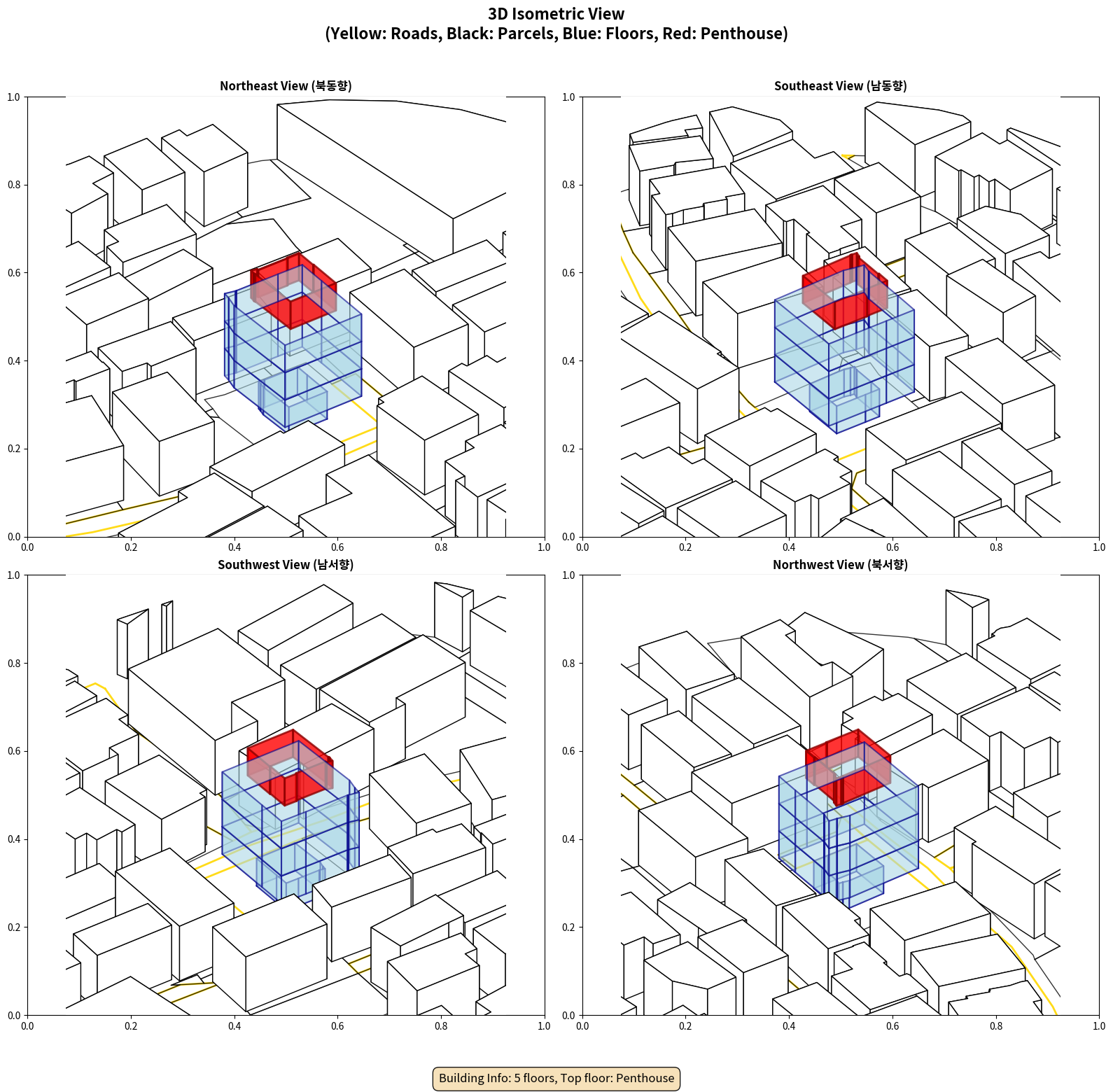 3D Isometric View
(Yellow: Roads, Black: Parcels, Blue: Floors, Red: Penthouse)

Northeast View (북동향)

1.0
0.8
0.6
0.4
0.2
0.0
0.0 0.2 0.4 0.6 0.8 1.0

Southeast View (남동향)

1.0
0.8
0.6
0.4
0.2
0.0
0.0 0.2 0.4 0.6 0.8 1.0

Southwest View (남서향)

1.0
0.8
0.6
0.4
0.2
0.0
0.0 0.2 0.4 0.6 0.8 1.0

Northwest View (북서향)

1.0
0.8
0.6
0.4
0.2
0.0
0.0 0.2 0.4 0.6 0.8 1.0

Building Info: 5 floors, Top floor: Penthouse