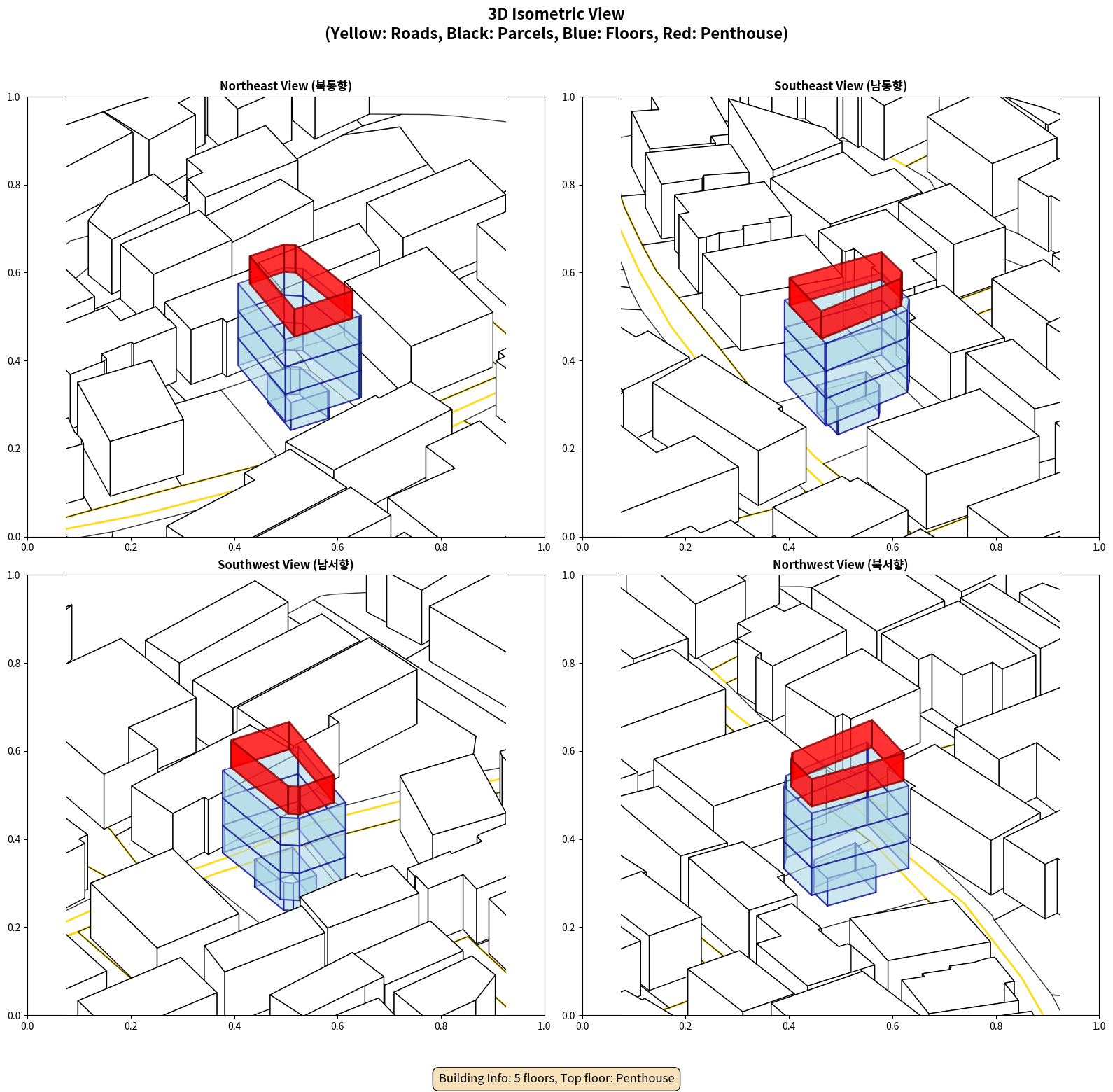 3D Isometric View
(Yellow: Roads, Black: Parcels, Blue: Floors, Red: Penthouse)

Northeast View (북동향)

1.0
0.8
0.6
0.4
0.2
0.0
0.0 0.2 0.4 0.6 0.8 1.0

Southeast View (남동향)

1.0
0.8
0.6
0.4
0.2
0.0
0.0 0.2 0.4 0.6 0.8 1.0

Southwest View (남서향)

1.0
0.8
0.6
0.4
0.2
0.0
0.0 0.2 0.4 0.6 0.8 1.0

Northwest View (북서향)

1.0
0.8
0.6
0.4
0.2
0.0
0.0 0.2 0.4 0.6 0.8 1.0

Building Info: 5 floors, Top floor: Penthouse