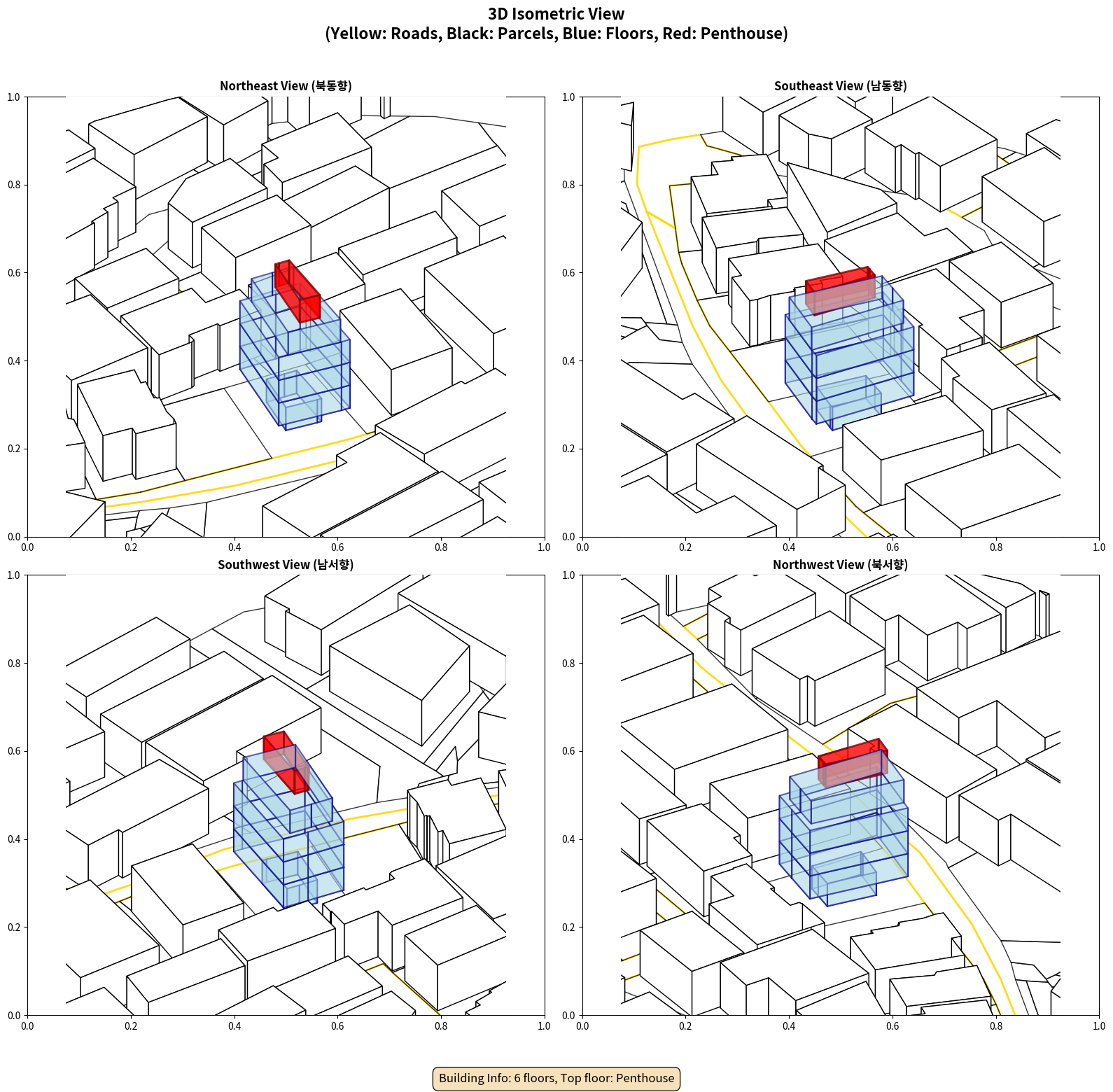 3D Isometric View
(Yellow: Roads, Black: Parcels, Blue: Floors, Red: Penthouse)

Northeast View (북동향)

1.0
0.8
0.6
0.4
0.2
0.0
0.0 0.2 0.4 0.6 0.8 1.0

Southeast View (남동향)

1.0
0.8
0.6
0.4
0.2
0.0
0.0 0.2 0.4 0.6 0.8 1.0

Southwest View (남서향)

1.0
0.8
0.6
0.4
0.2
0.0
0.0 0.2 0.4 0.6 0.8 1.0

Northwest View (북서향)

1.0
0.8
0.6
0.4
0.2
0.0
0.0 0.2 0.4 0.6 0.8 1.0

Building Info: 6 floors, Top floor: Penthouse