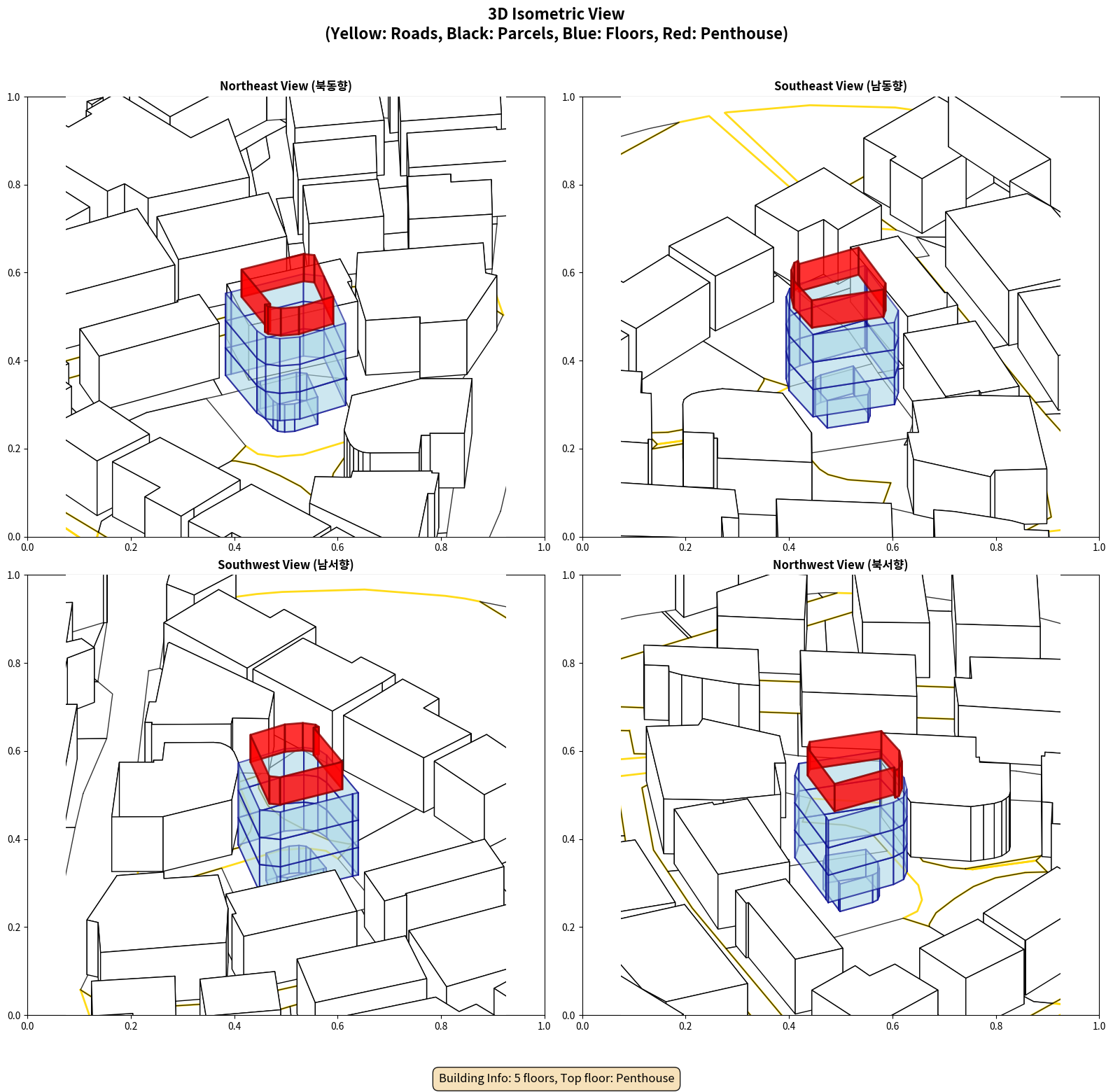 3D Isometric View
(Yellow: Roads, Black: Parcels, Blue: Floors, Red: Penthouse)

Northeast View (북동향)

1.0
0.8
0.6
0.4
0.2
0.0
0.0 0.2 0.4 0.6 0.8 1.0

Southeast View (남동향)

1.0
0.8
0.6
0.4
0.2
0.0
0.0 0.2 0.4 0.6 0.8 1.0

Southwest View (남서향)

1.0
0.8
0.6
0.4
0.2
0.0
0.0 0.2 0.4 0.6 0.8 1.0

Northwest View (북서향)

1.0
0.8
0.6
0.4
0.2
0.0
0.0 0.2 0.4 0.6 0.8 1.0

Building Info: 5 floors, Top floor: Penthouse