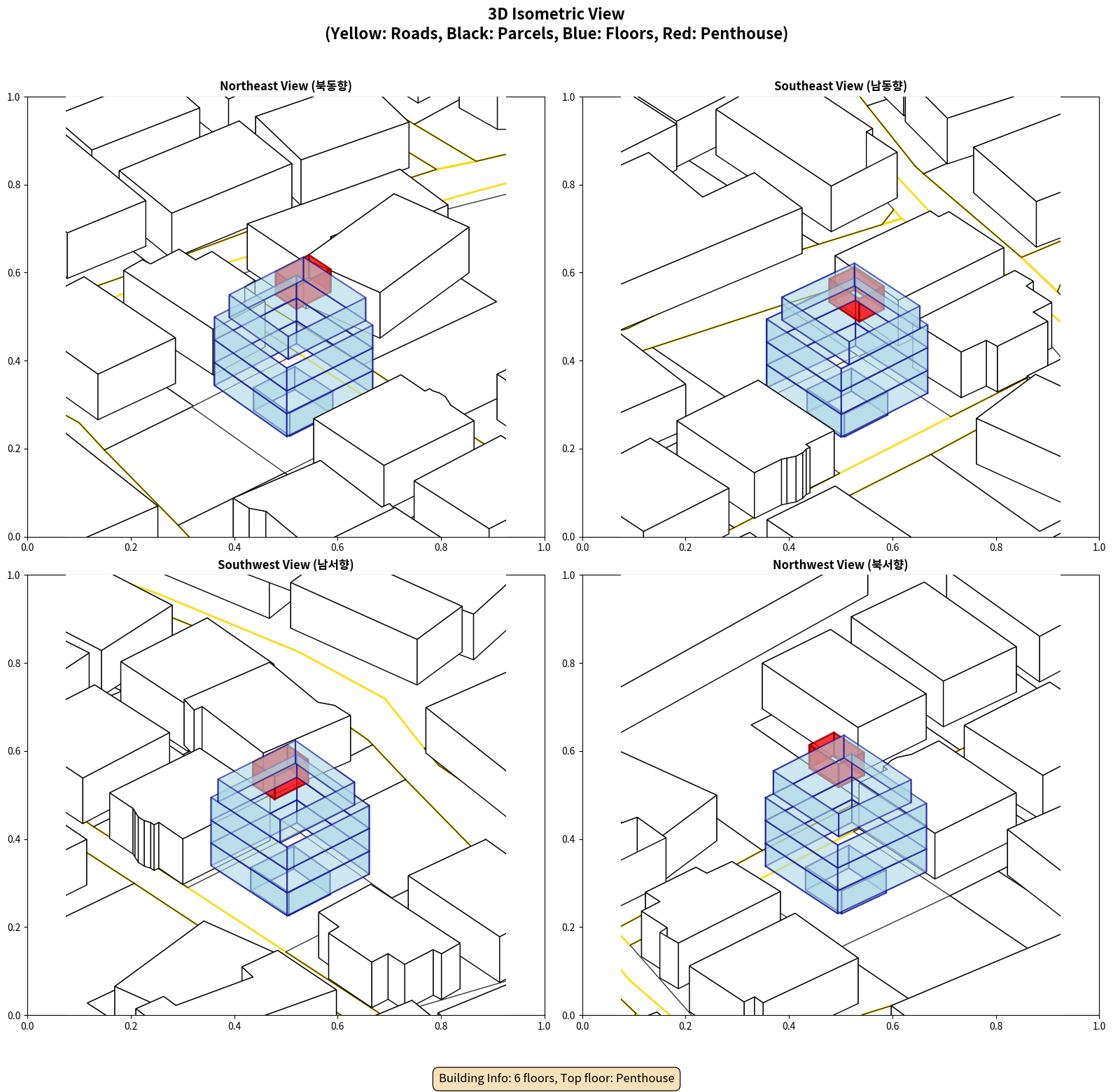 3D Isometric View
(Yellow: Roads, Black: Parcels, Blue: Floors, Red: Penthouse)

Northeast View (북동향)

1.0
0.8
0.6
0.4
0.2
0.0
0.0 0.2 0.4 0.6 0.8 1.0

Southeast View (남동향)

1.0
0.8
0.6
0.4
0.2
0.0
0.0 0.2 0.4 0.6 0.8 1.0

Southwest View (남서향)

1.0
0.8
0.6
0.4
0.2
0.0
0.0 0.2 0.4 0.6 0.8 1.0

Northwest View (북서향)

1.0
0.8
0.6
0.4
0.2
0.0
0.0 0.2 0.4 0.6 0.8 1.0

Building Info: 6 floors, Top floor: Penthouse