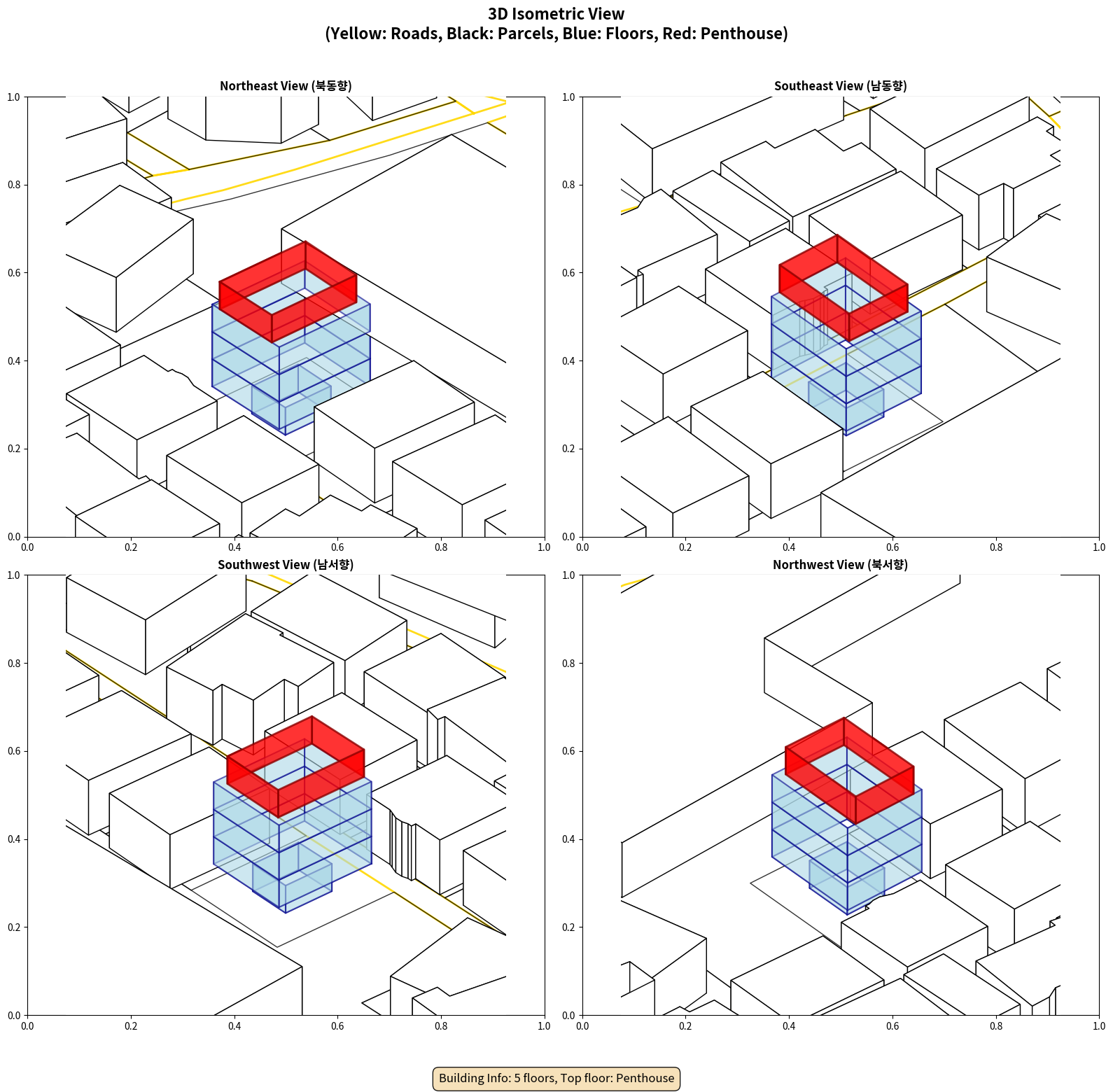 3D Isometric View
(Yellow: Roads, Black: Parcels, Blue: Floors, Red: Penthouse)

Northeast View (북동향)

1.0
0.8
0.6
0.4
0.2
0.0
0.0 0.2 0.4 0.6 0.8 1.0

Southeast View (남동향)

1.0
0.8
0.6
0.4
0.2
0.0
0.0 0.2 0.4 0.6 0.8 1.0

Southwest View (남서향)

1.0
0.8
0.6
0.4
0.2
0.0
0.0 0.2 0.4 0.6 0.8 1.0

Northwest View (북서향)

1.0
0.8
0.6
0.4
0.2
0.0
0.0 0.2 0.4 0.6 0.8 1.0

Building Info: 5 floors, Top floor: Penthouse