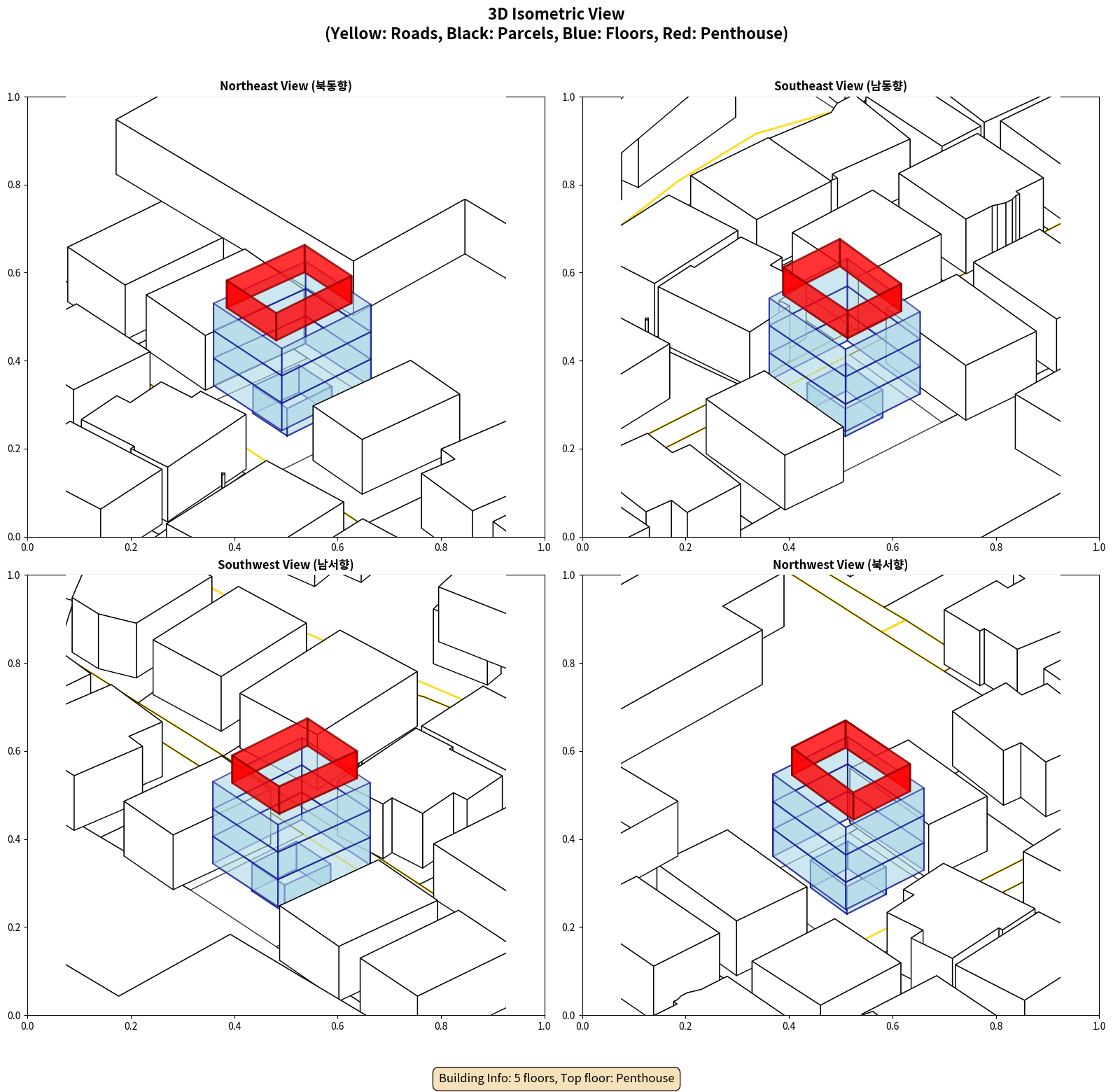 3D Isometric View
(Yellow: Roads, Black: Parcels, Blue: Floors, Red: Penthouse)

Northeast View (북동향)

1.0
0.8
0.6
0.4
0.2
0.0
0.0 0.2 0.4 0.6 0.8 1.0

Southeast View (남동향)

1.0
0.8
0.6
0.4
0.2
0.0
0.0 0.2 0.4 0.6 0.8 1.0

Southwest View (남서향)

1.0
0.8
0.6
0.4
0.2
0.0
0.0 0.2 0.4 0.6 0.8 1.0

Northwest View (북서향)

1.0
0.8
0.6
0.4
0.2
0.0
0.0 0.2 0.4 0.6 0.8 1.0

Building Info: 5 floors, Top floor: Penthouse