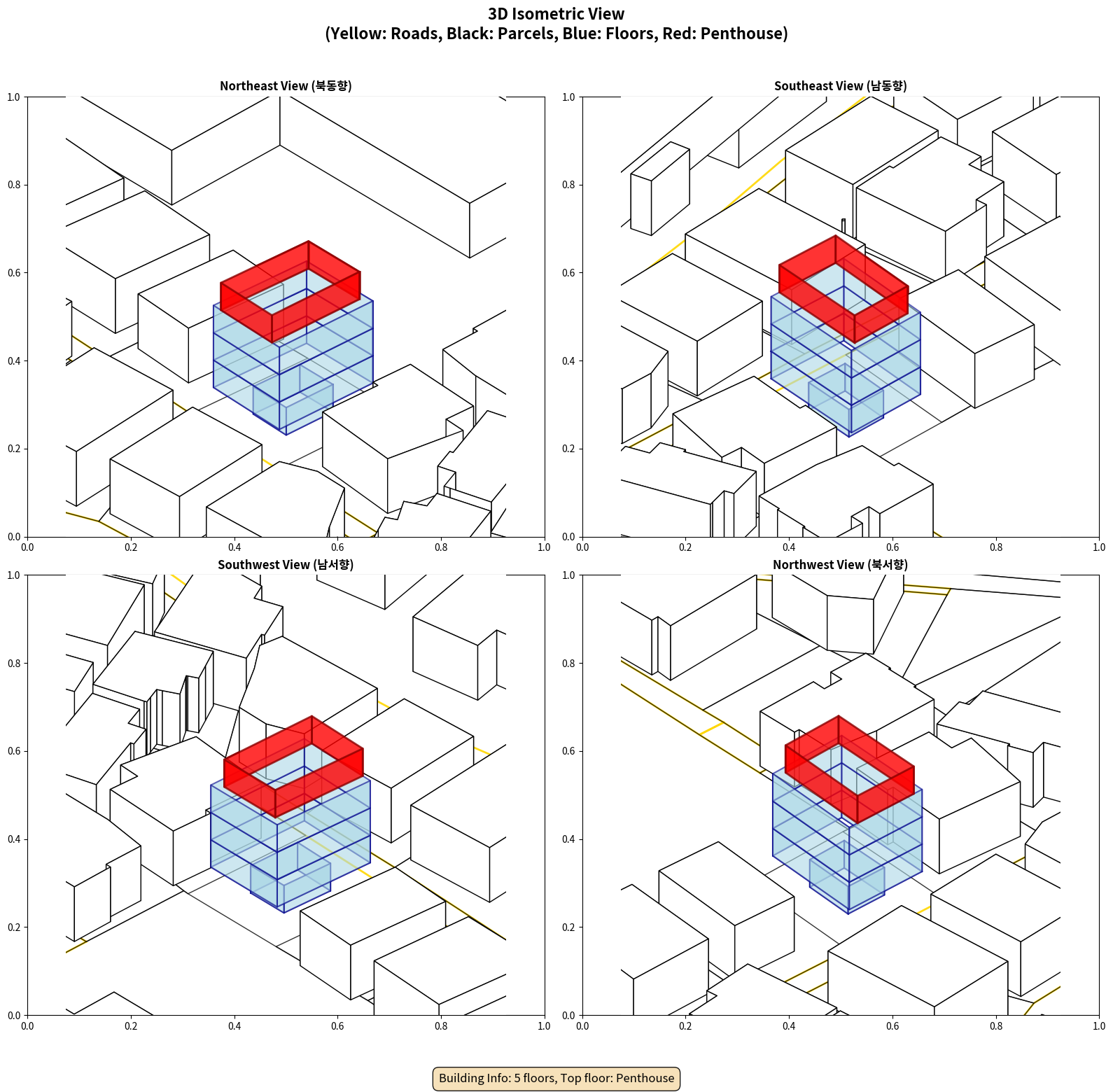 3D Isometric View
(Yellow: Roads, Black: Parcels, Blue: Floors, Red: Penthouse)

Northeast View (북동향)

1.0
0.8
0.6
0.4
0.2
0.0
0.0 0.2 0.4 0.6 0.8 1.0

Southeast View (남동향)

1.0
0.8
0.6
0.4
0.2
0.0
0.0 0.2 0.4 0.6 0.8 1.0

Southwest View (남서향)

1.0
0.8
0.6
0.4
0.2
0.0
0.0 0.2 0.4 0.6 0.8 1.0

Northwest View (북서향)

1.0
0.8
0.6
0.4
0.2
0.0
0.0 0.2 0.4 0.6 0.8 1.0

Building Info: 5 floors, Top floor: Penthouse