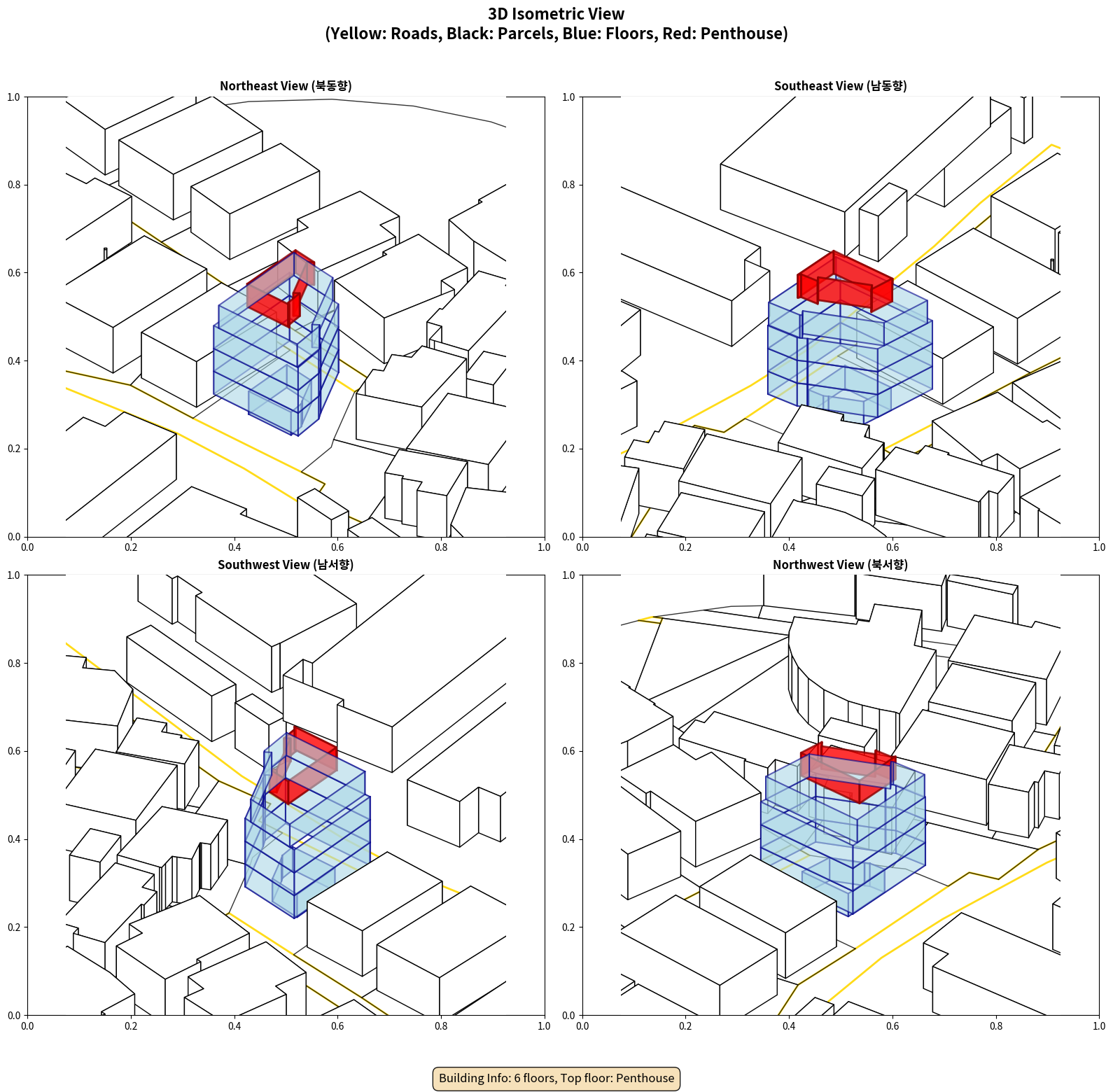 3D Isometric View
(Yellow: Roads, Black: Parcels, Blue: Floors, Red: Penthouse)

Northeast View (북동향)

1.0
0.8
0.6
0.4
0.2
0.0
0.0 0.2 0.4 0.6 0.8 1.0

Southeast View (남동향)

1.0
0.8
0.6
0.4
0.2
0.0
0.0 0.2 0.4 0.6 0.8 1.0

Southwest View (남서향)

1.0
0.8
0.6
0.4
0.2
0.0
0.0 0.2 0.4 0.6 0.8 1.0

Northwest View (북서향)

1.0
0.8
0.6
0.4
0.2
0.0
0.0 0.2 0.4 0.6 0.8 1.0

Building Info: 6 floors, Top floor: Penthouse