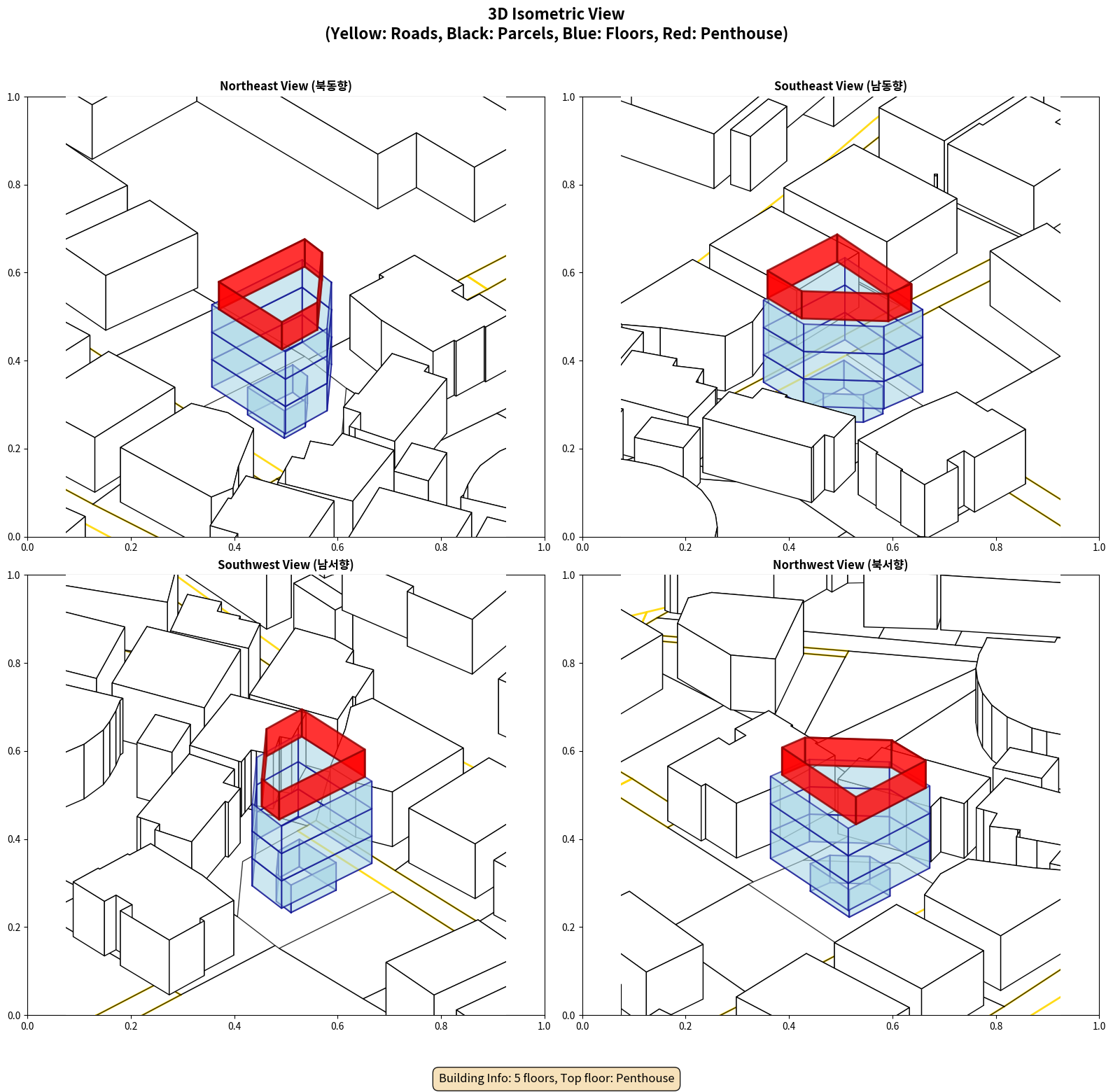 3D Isometric View
(Yellow: Roads, Black: Parcels, Blue: Floors, Red: Penthouse)

Northeast View (북동향)

1.0
0.8
0.6
0.4
0.2
0.0
0.0 0.2 0.4 0.6 0.8 1.0

Southeast View (남동향)

1.0
0.8
0.6
0.4
0.2
0.0
0.0 0.2 0.4 0.6 0.8 1.0

Southwest View (남서향)

1.0
0.8
0.6
0.4
0.2
0.0
0.0 0.2 0.4 0.6 0.8 1.0

Northwest View (북서향)

1.0
0.8
0.6
0.4
0.2
0.0
0.0 0.2 0.4 0.6 0.8 1.0

Building Info: 5 floors, Top floor: Penthouse