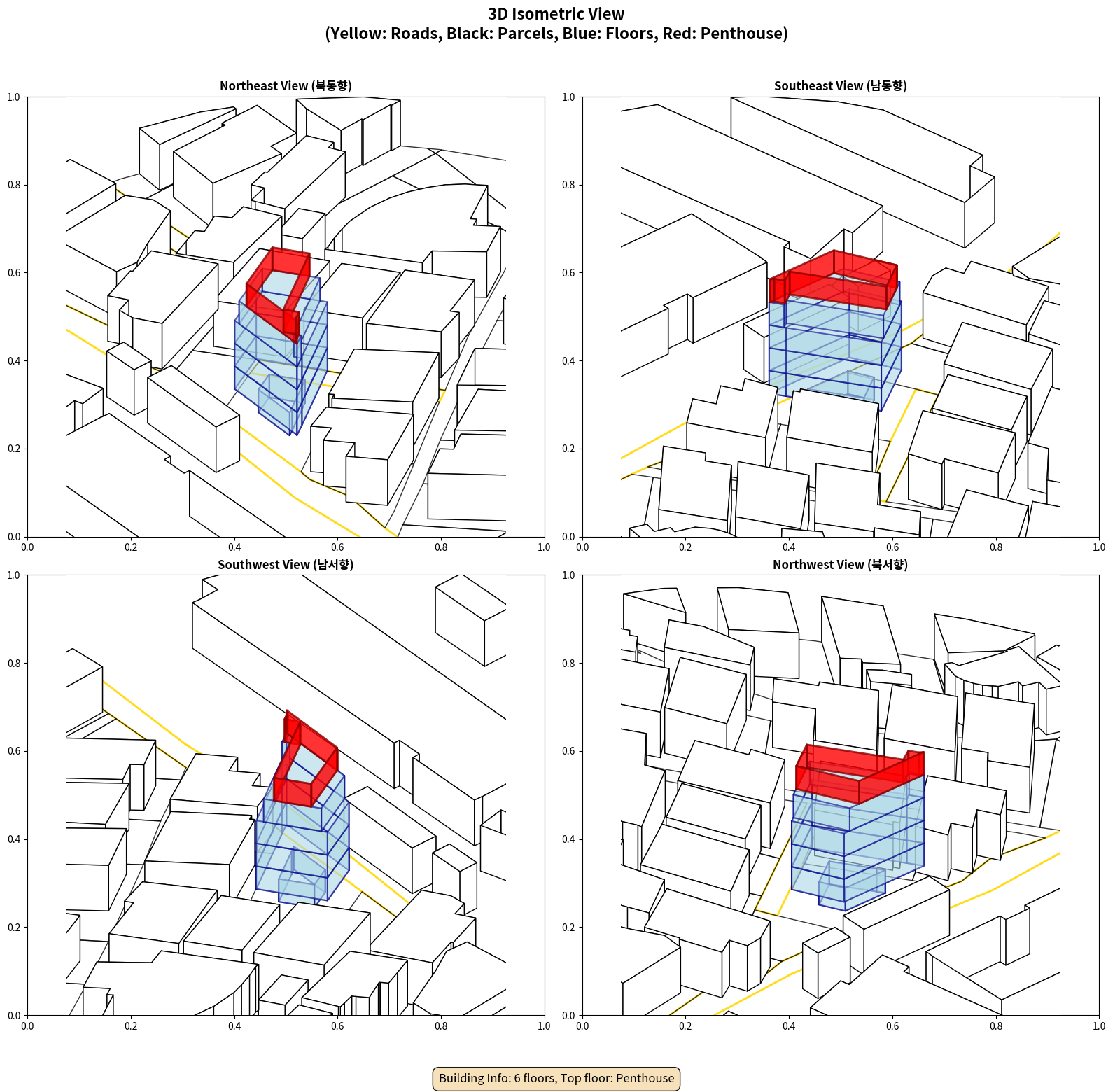 3D Isometric View
(Yellow: Roads, Black: Parcels, Blue: Floors, Red: Penthouse)

Northeast View (북동향)

1.0
0.8
0.6
0.4
0.2
0.0
0.0 0.2 0.4 0.6 0.8 1.0

Southeast View (남동향)

1.0
0.8
0.6
0.4
0.2
0.0
0.0 0.2 0.4 0.6 0.8 1.0

Southwest View (남서향)

1.0
0.8
0.6
0.4
0.2
0.0
0.0 0.2 0.4 0.6 0.8 1.0

Northwest View (북서향)

1.0
0.8
0.6
0.4
0.2
0.0
0.0 0.2 0.4 0.6 0.8 1.0

Building Info: 6 floors, Top floor: Penthouse