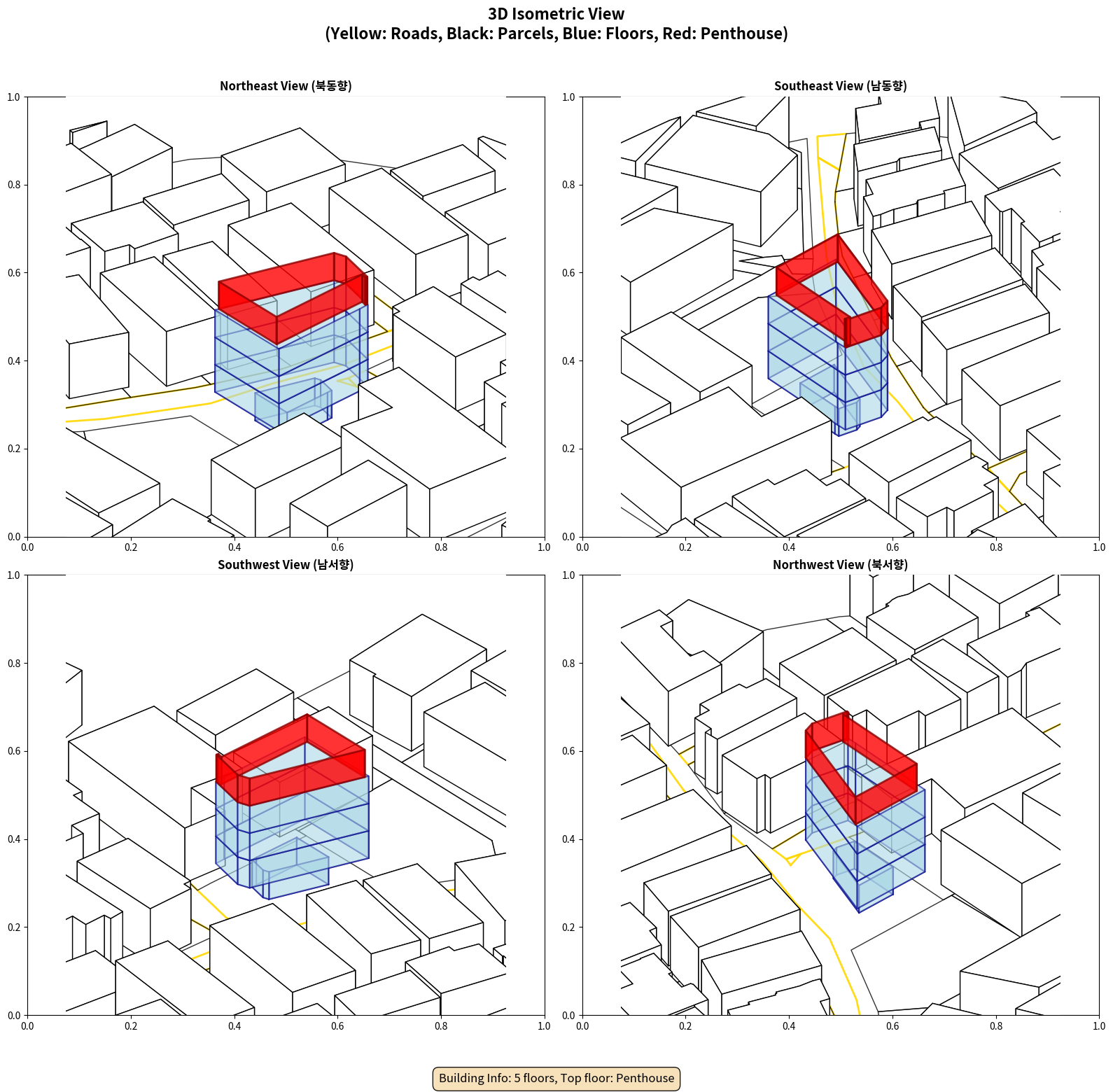 3D Isometric View
(Yellow: Roads, Black: Parcels, Blue: Floors, Red: Penthouse)

Northeast View (북동향)

1.0
0.8
0.6
0.4
0.2
0.0
0.0 0.2 0.4 0.6 0.8 1.0

Southeast View (남동향)

1.0
0.8
0.6
0.4
0.2
0.0
0.0 0.2 0.4 0.6 0.8 1.0

Southwest View (남서향)

1.0
0.8
0.6
0.4
0.2
0.0
0.0 0.2 0.4 0.6 0.8 1.0

Northwest View (북서향)

1.0
0.8
0.6
0.4
0.2
0.0
0.0 0.2 0.4 0.6 0.8 1.0

Building Info: 5 floors, Top floor: Penthouse