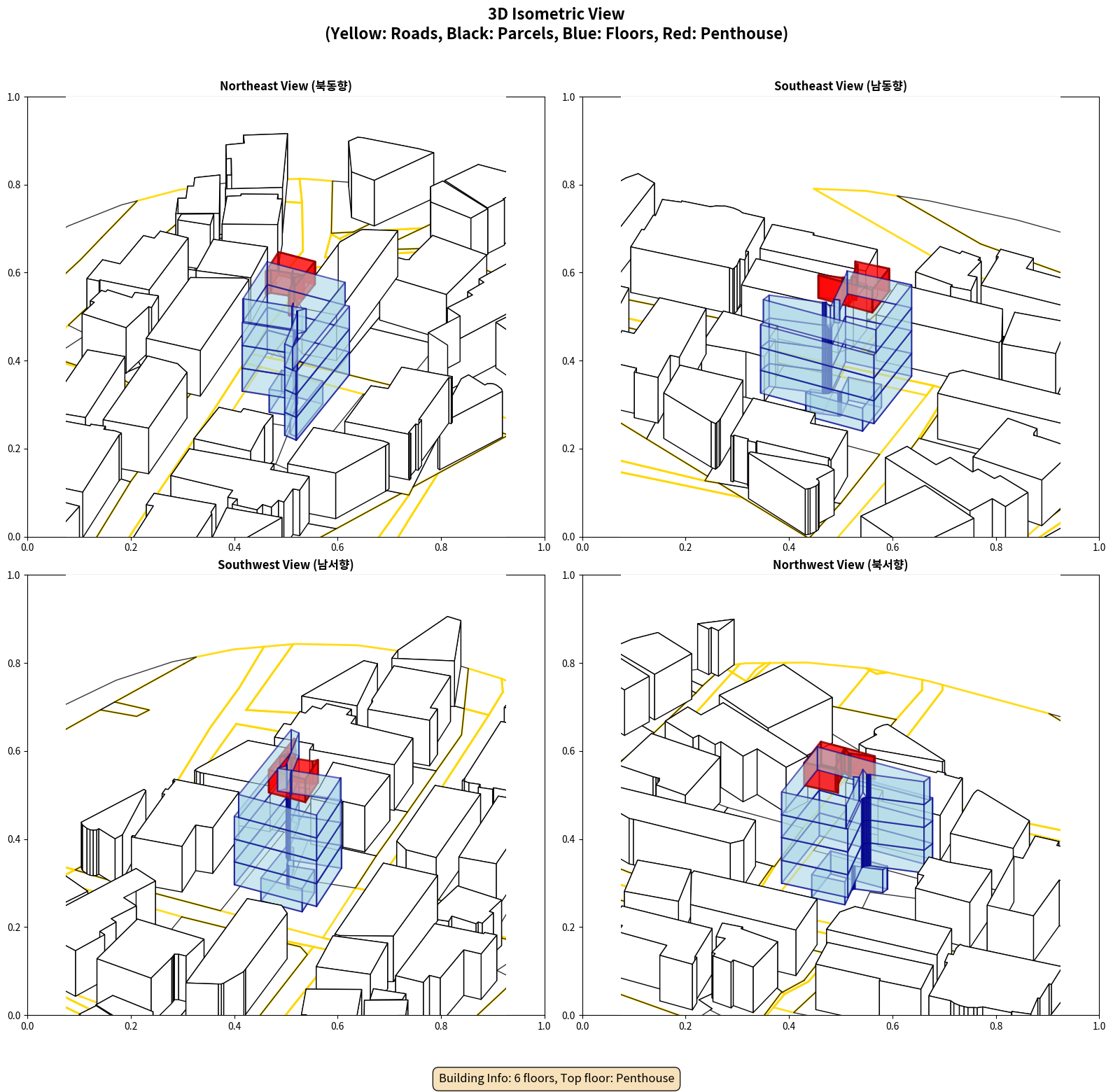 3D Isometric View
(Yellow: Roads, Black: Parcels, Blue: Floors, Red: Penthouse)

Northeast View (북동향)

1.0
0.8
0.6
0.4
0.2
0.0
0.0 0.2 0.4 0.6 0.8 1.0

Southeast View (남동향)

1.0
0.8
0.6
0.4
0.2
0.0
0.0 0.2 0.4 0.6 0.8 1.0

Southwest View (남서향)

1.0
0.8
0.6
0.4
0.2
0.0
0.0 0.2 0.4 0.6 0.8 1.0

Northwest View (북서향)

1.0
0.8
0.6
0.4
0.2
0.0
0.0 0.2 0.4 0.6 0.8 1.0

Building Info: 6 floors, Top floor: Penthouse