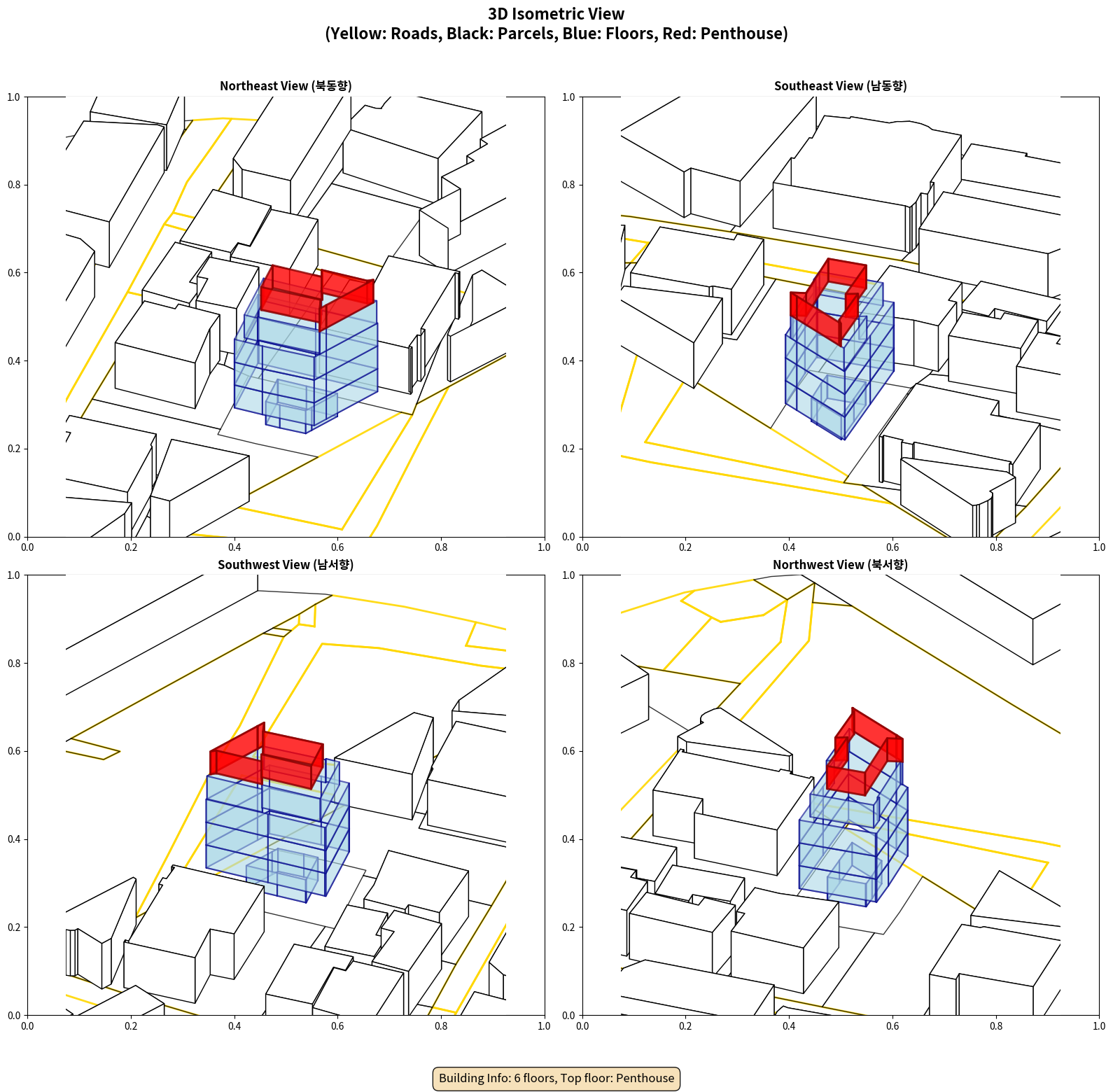 3D Isometric View
(Yellow: Roads, Black: Parcels, Blue: Floors, Red: Penthouse)

Northeast View (북동향)

1.0
0.8
0.6
0.4
0.2
0.0
0.0 0.2 0.4 0.6 0.8 1.0

Southeast View (남동향)

1.0
0.8
0.6
0.4
0.2
0.0
0.0 0.2 0.4 0.6 0.8 1.0

Southwest View (남서향)

1.0
0.8
0.6
0.4
0.2
0.0
0.0 0.2 0.4 0.6 0.8 1.0

Northwest View (북서향)

1.0
0.8
0.6
0.4
0.2
0.0
0.0 0.2 0.4 0.6 0.8 1.0

Building Info: 6 floors, Top floor: Penthouse