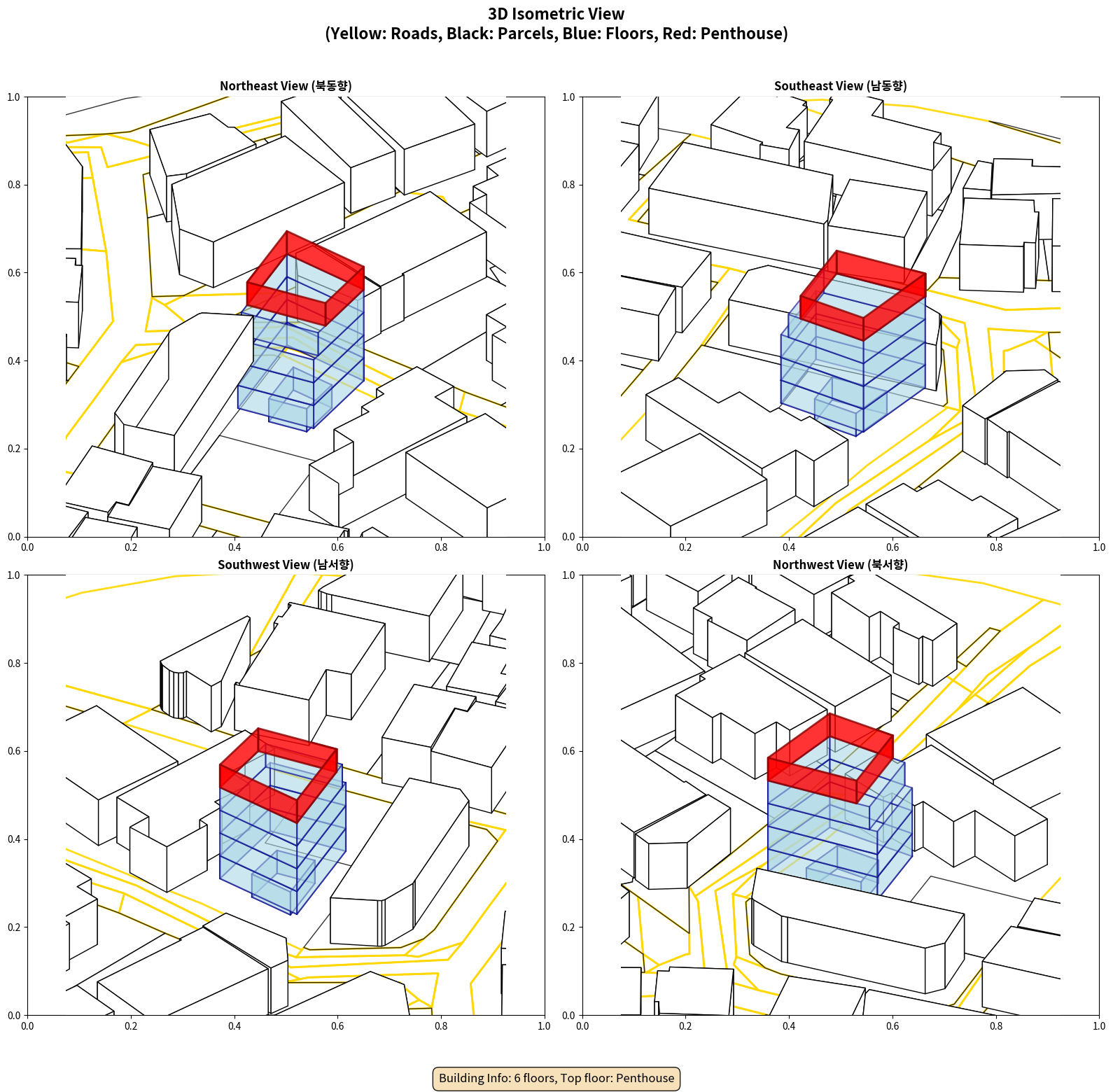 3D Isometric View
(Yellow: Roads, Black: Parcels, Blue: Floors, Red: Penthouse)

Northeast View (북동향)

1.0
0.8
0.6
0.4
0.2
0.0
0.0 0.2 0.4 0.6 0.8 1.0

Southeast View (남동향)

1.0
0.8
0.6
0.4
0.2
0.0
0.0 0.2 0.4 0.6 0.8 1.0

Southwest View (남서향)

1.0
0.8
0.6
0.4
0.2
0.0
0.0 0.2 0.4 0.6 0.8 1.0

Northwest View (북서향)

1.0
0.8
0.6
0.4
0.2
0.0
0.0 0.2 0.4 0.6 0.8 1.0

Building Info: 6 floors, Top floor: Penthouse