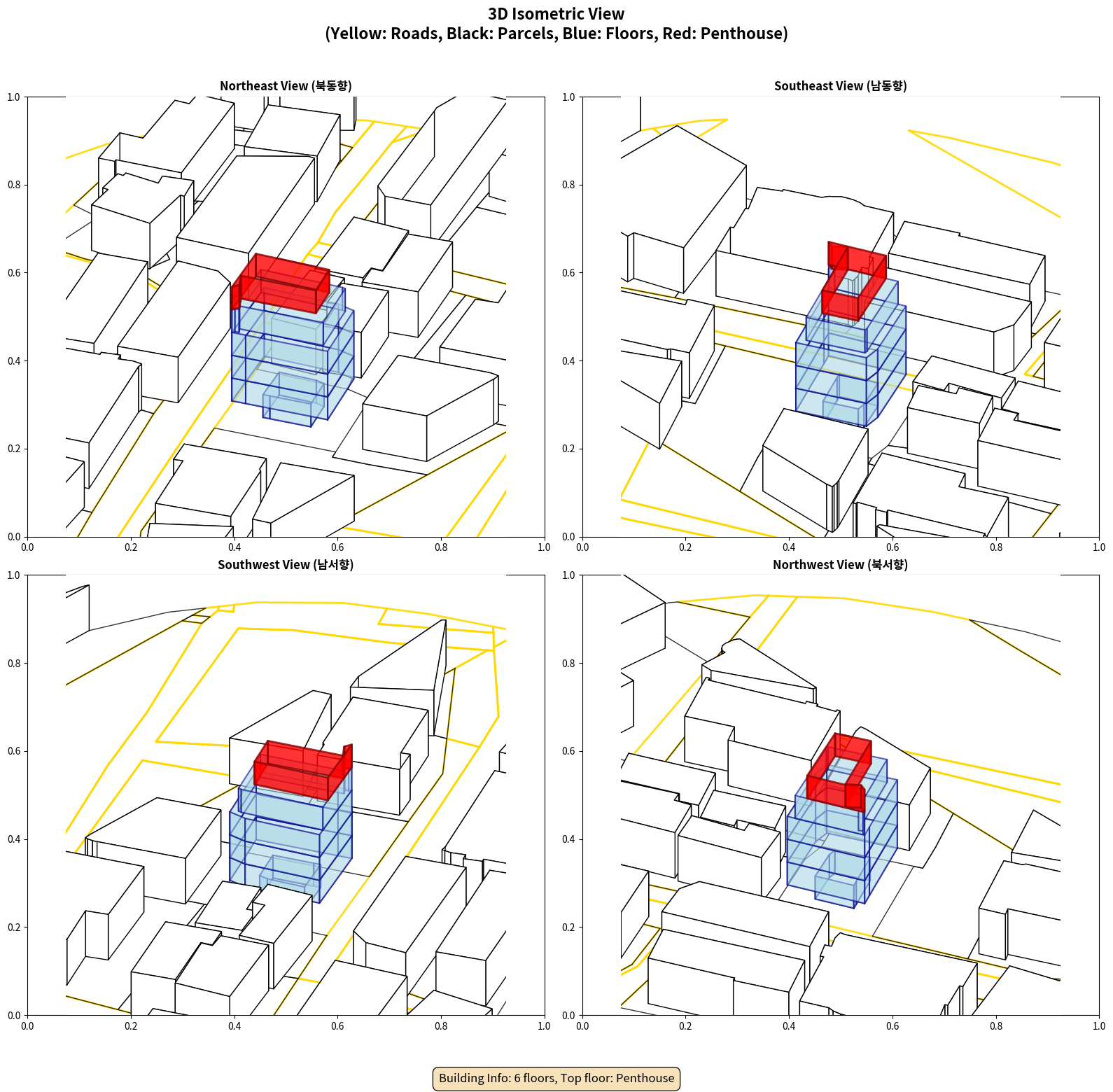 3D Isometric View
(Yellow: Roads, Black: Parcels, Blue: Floors, Red: Penthouse)

Northeast View (북동향)

1.0
0.8
0.6
0.4
0.2
0.0
0.0 0.2 0.4 0.6 0.8 1.0

Southeast View (남동향)

1.0
0.8
0.6
0.4
0.2
0.0
0.0 0.2 0.4 0.6 0.8 1.0

Southwest View (남서향)

1.0
0.8
0.6
0.4
0.2
0.0
0.0 0.2 0.4 0.6 0.8 1.0

Northwest View (북서향)

1.0
0.8
0.6
0.4
0.2
0.0
0.0 0.2 0.4 0.6 0.8 1.0

Building Info: 6 floors, Top floor: Penthouse