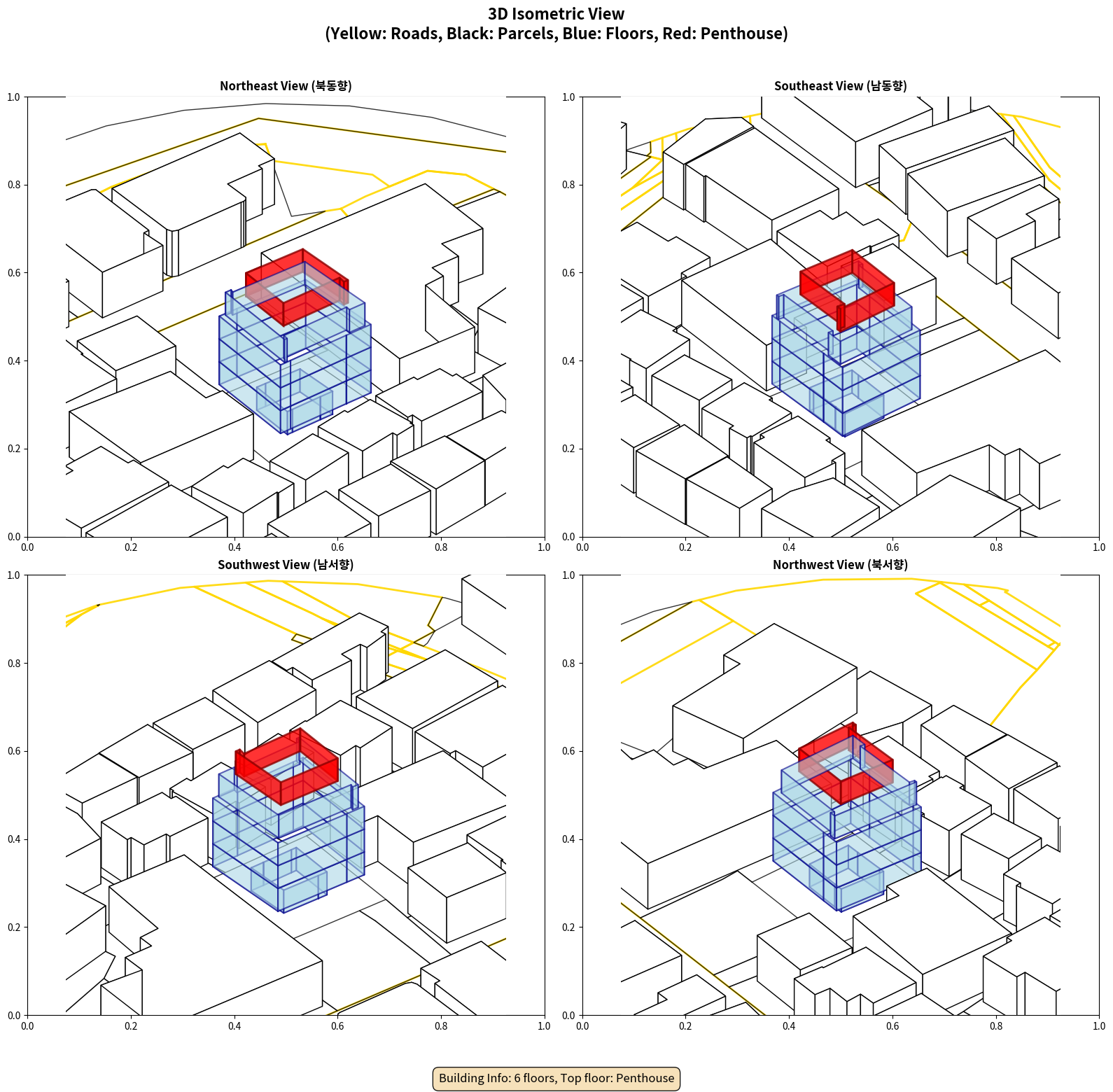 3D Isometric View
(Yellow: Roads, Black: Parcels, Blue: Floors, Red: Penthouse)

Northeast View (북동향)

1.0
0.8
0.6
0.4
0.2
0.0
0.0 0.2 0.4 0.6 0.8 1.0

Southeast View (남동향)

1.0
0.8
0.6
0.4
0.2
0.0
0.0 0.2 0.4 0.6 0.8 1.0

Southwest View (남서향)

1.0
0.8
0.6
0.4
0.2
0.0
0.0 0.2 0.4 0.6 0.8 1.0

Northwest View (북서향)

1.0
0.8
0.6
0.4
0.2
0.0
0.0 0.2 0.4 0.6 0.8 1.0

Building Info: 6 floors, Top floor: Penthouse