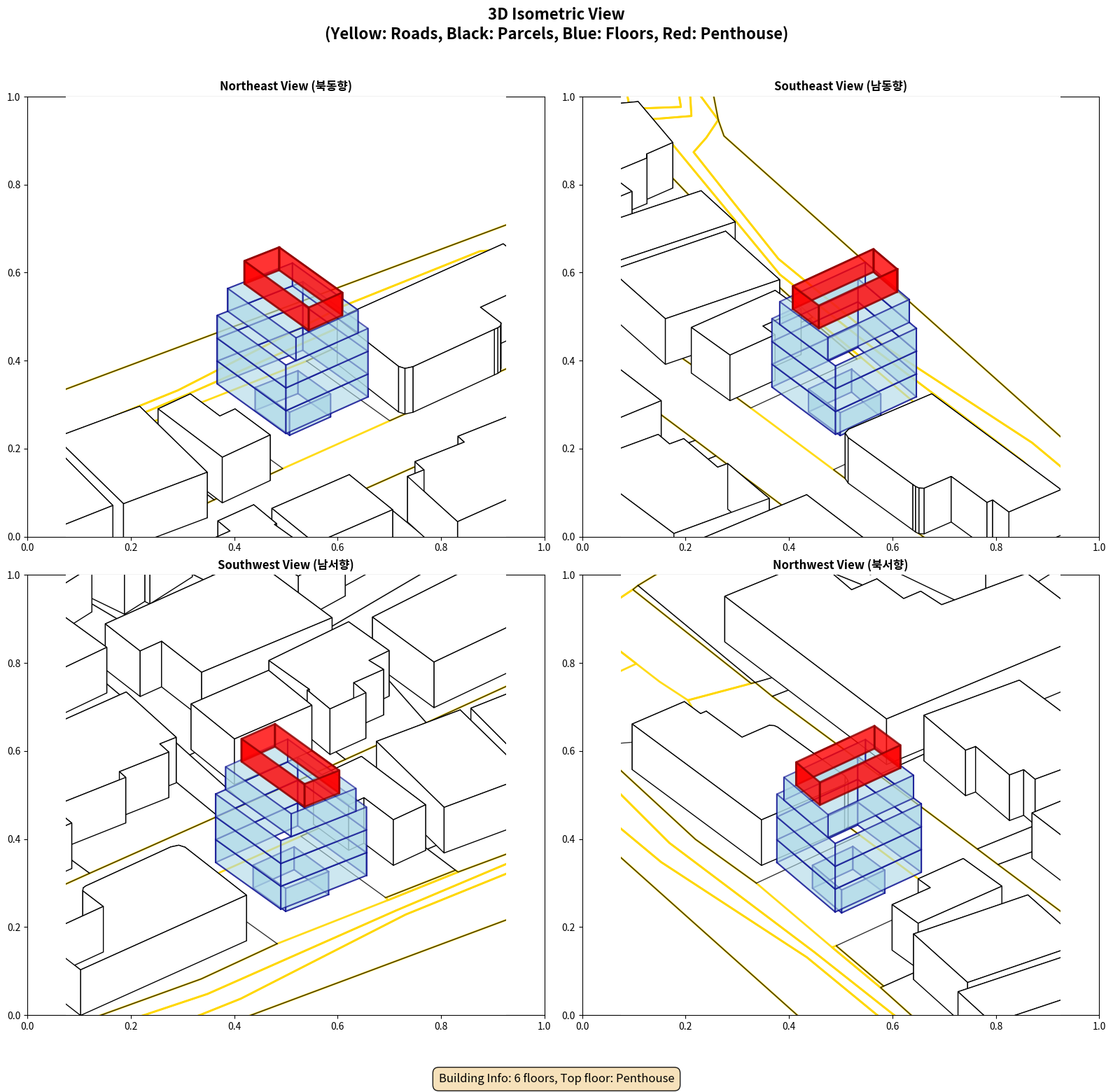 3D Isometric View
(Yellow: Roads, Black: Parcels, Blue: Floors, Red: Penthouse)

Northeast View (북동향)

1.0
0.8
0.6
0.4
0.2
0.0
0.0 0.2 0.4 0.6 0.8 1.0

Southeast View (남동향)

1.0
0.8
0.6
0.4
0.2
0.0
0.0 0.2 0.4 0.6 0.8 1.0

Southwest View (남서향)

1.0
0.8
0.6
0.4
0.2
0.0
0.0 0.2 0.4 0.6 0.8 1.0

Northwest View (북서향)

1.0
0.8
0.6
0.4
0.2
0.0
0.0 0.2 0.4 0.6 0.8 1.0

Building Info: 6 floors, Top floor: Penthouse