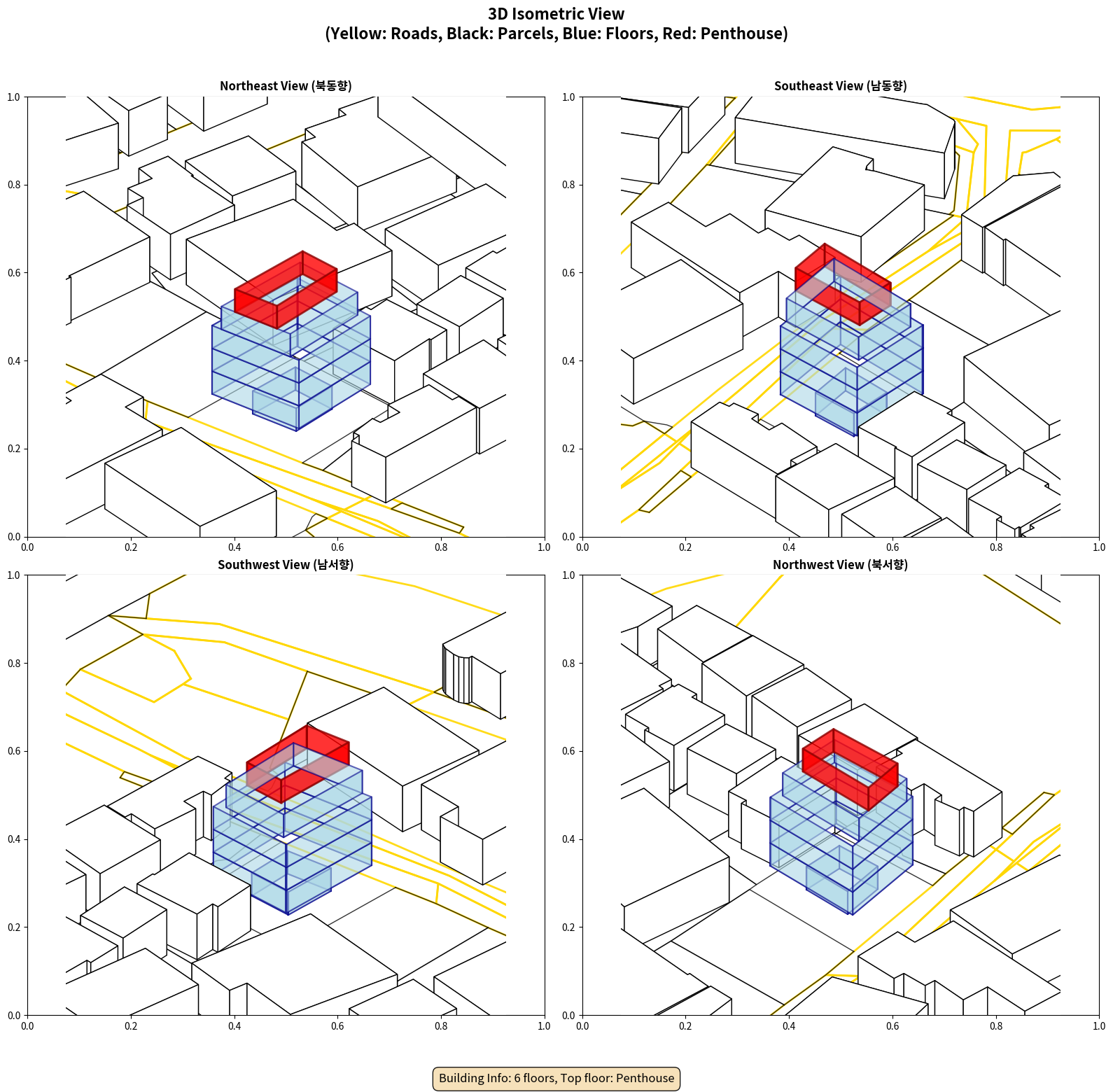 3D Isometric View
(Yellow: Roads, Black: Parcels, Blue: Floors, Red: Penthouse)

Northeast View (북동향)

1.0
0.8
0.6
0.4
0.2
0.0
0.0 0.2 0.4 0.6 0.8 1.0

Southeast View (남동향)

1.0
0.8
0.6
0.4
0.2
0.0
0.0 0.2 0.4 0.6 0.8 1.0

Southwest View (남서향)

1.0
0.8
0.6
0.4
0.2
0.0
0.0 0.2 0.4 0.6 0.8 1.0

Northwest View (북서향)

1.0
0.8
0.6
0.4
0.2
0.0
0.0 0.2 0.4 0.6 0.8 1.0

Building Info: 6 floors, Top floor: Penthouse