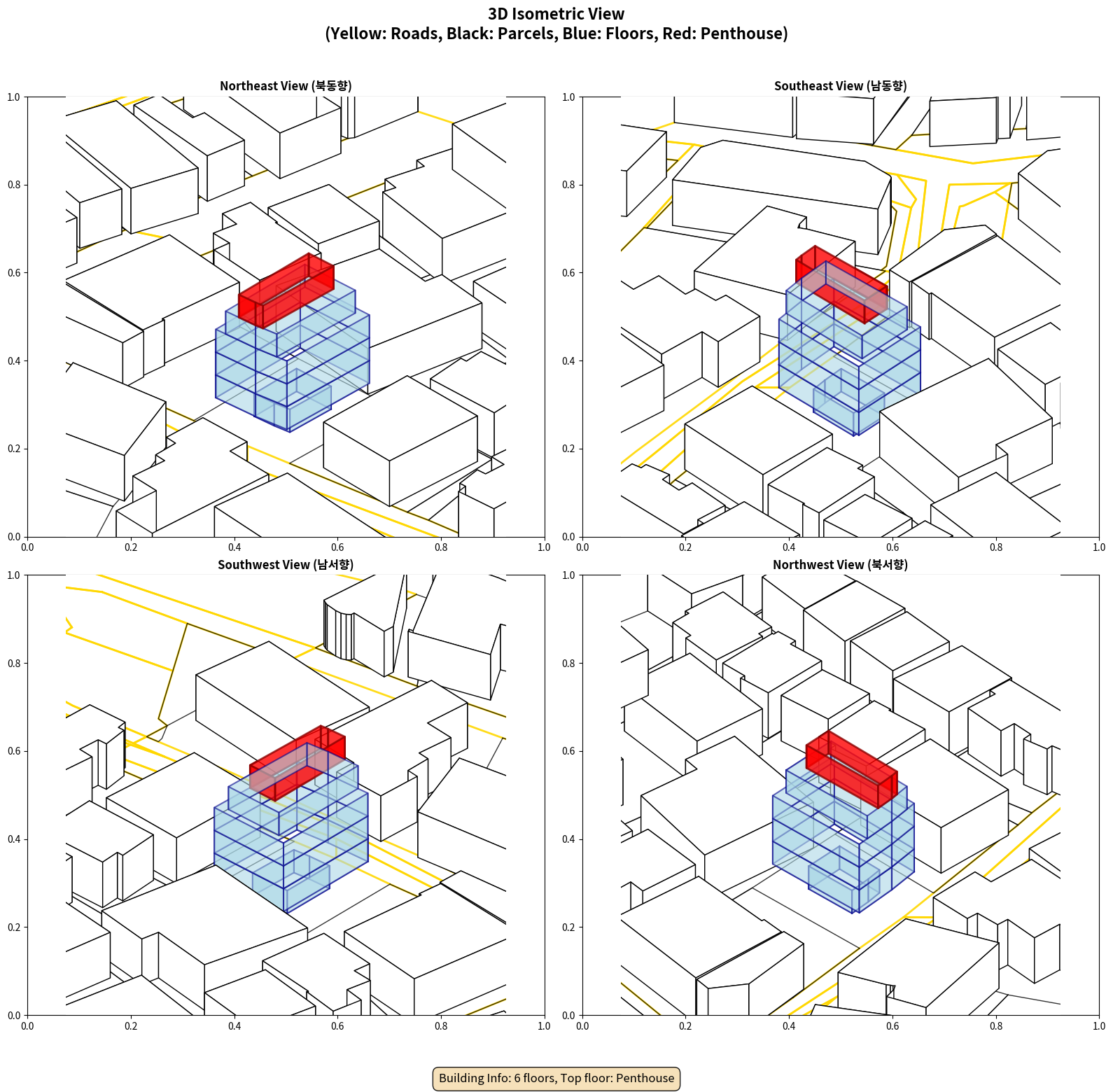 3D Isometric View
(Yellow: Roads, Black: Parcels, Blue: Floors, Red: Penthouse)

Northeast View (북동향)

1.0
0.8
0.6
0.4
0.2
0.0
0.0 0.2 0.4 0.6 0.8 1.0

Southeast View (남동향)

1.0
0.8
0.6
0.4
0.2
0.0
0.0 0.2 0.4 0.6 0.8 1.0

Southwest View (남서향)

1.0
0.8
0.6
0.4
0.2
0.0
0.0 0.2 0.4 0.6 0.8 1.0

Northwest View (북서향)

1.0
0.8
0.6
0.4
0.2
0.0
0.0 0.2 0.4 0.6 0.8 1.0

Building Info: 6 floors, Top floor: Penthouse