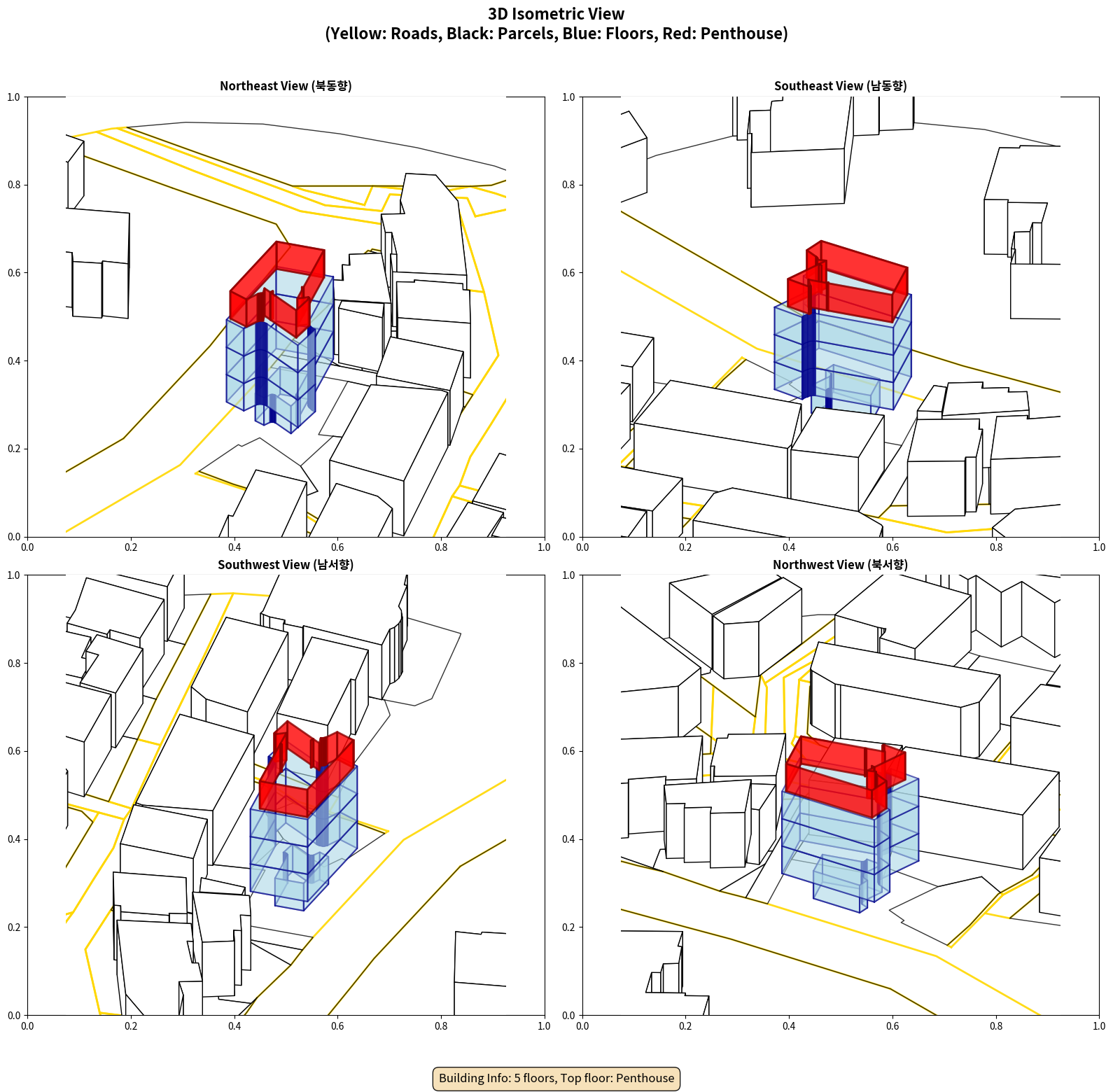 3D Isometric View
(Yellow: Roads, Black: Parcels, Blue: Floors, Red: Penthouse)

Northeast View (북동향)

1.0
0.8
0.6
0.4
0.2
0.0
0.0 0.2 0.4 0.6 0.8 1.0

Southeast View (남동향)

1.0
0.8
0.6
0.4
0.2
0.0
0.0 0.2 0.4 0.6 0.8 1.0

Southwest View (남서향)

1.0
0.8
0.6
0.4
0.2
0.0
0.0 0.2 0.4 0.6 0.8 1.0

Northwest View (북서향)

1.0
0.8
0.6
0.4
0.2
0.0
0.0 0.2 0.4 0.6 0.8 1.0

Building Info: 5 floors, Top floor: Penthouse