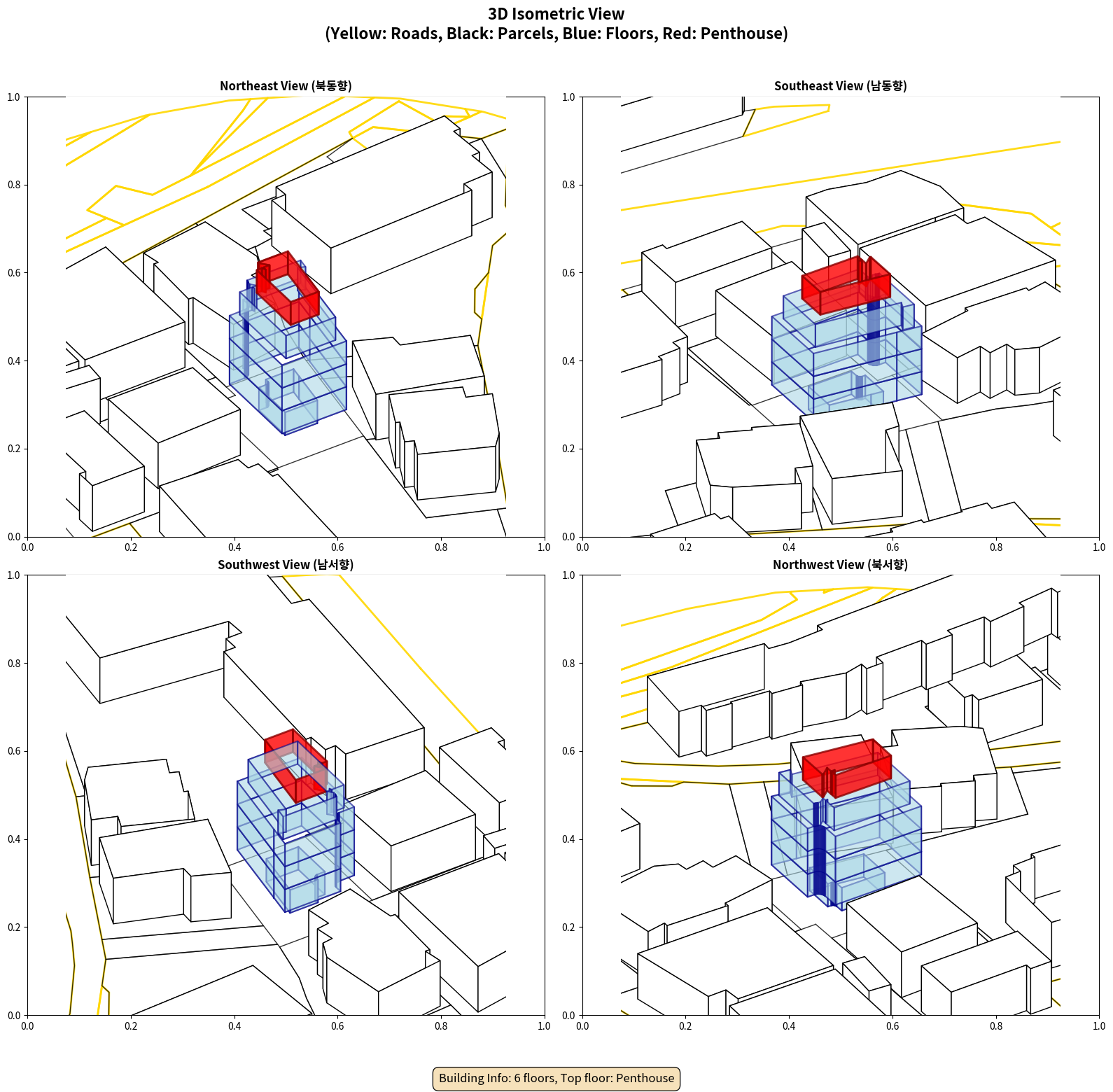 3D Isometric View
(Yellow: Roads, Black: Parcels, Blue: Floors, Red: Penthouse)

Northeast View (북동향)

1.0
0.8
0.6
0.4
0.2
0.0
0.0 0.2 0.4 0.6 0.8 1.0

Southeast View (남동향)

1.0
0.8
0.6
0.4
0.2
0.0
0.0 0.2 0.4 0.6 0.8 1.0

Southwest View (남서향)

1.0
0.8
0.6
0.4
0.2
0.0
0.0 0.2 0.4 0.6 0.8 1.0

Northwest View (북서향)

1.0
0.8
0.6
0.4
0.2
0.0
0.0 0.2 0.4 0.6 0.8 1.0

Building Info: 6 floors, Top floor: Penthouse