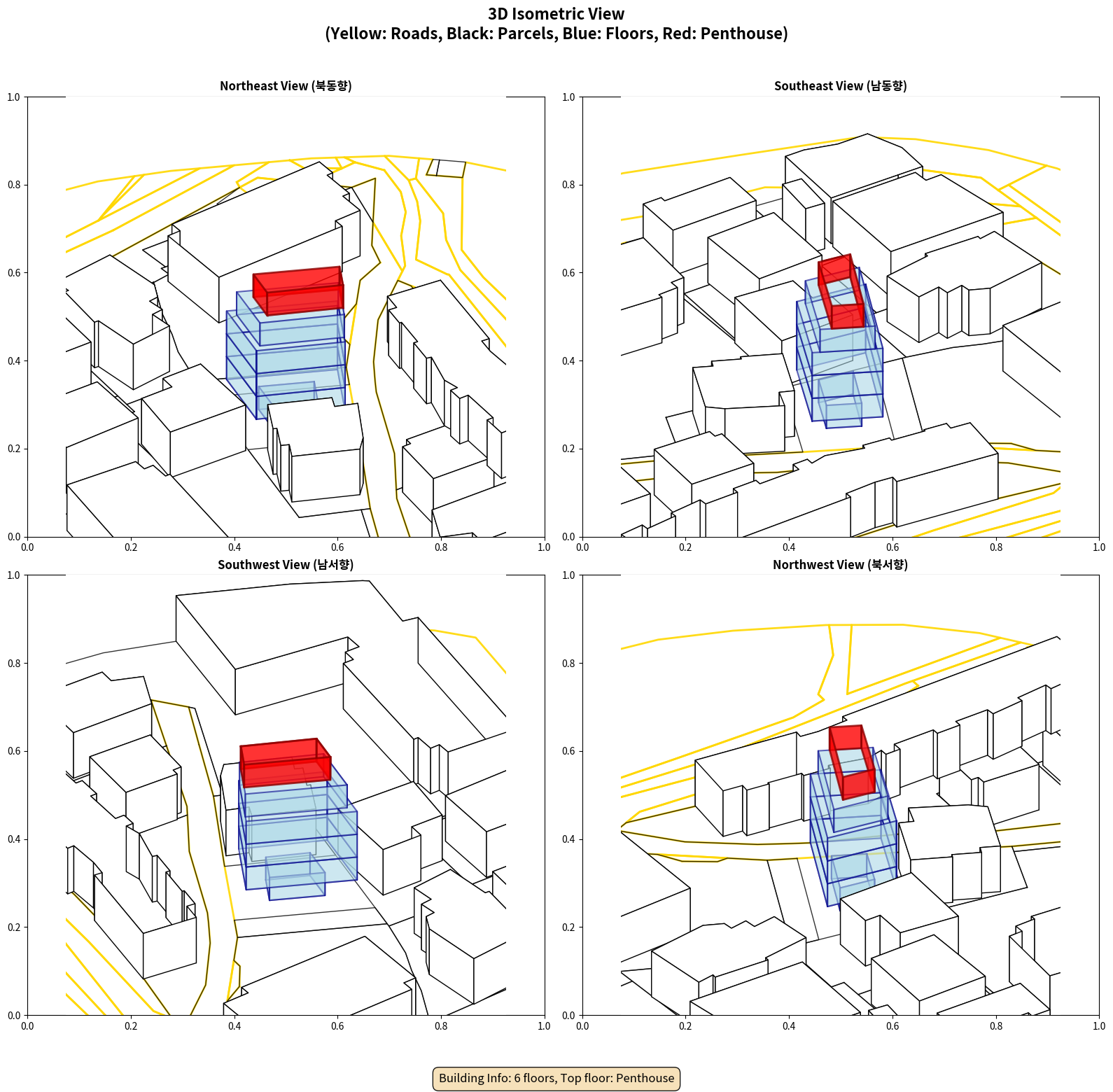 3D Isometric View
(Yellow: Roads, Black: Parcels, Blue: Floors, Red: Penthouse)

Northeast View (북동향)

1.0
0.8
0.6
0.4
0.2
0.0
0.0 0.2 0.4 0.6 0.8 1.0

Southeast View (남동향)

1.0
0.8
0.6
0.4
0.2
0.0
0.0 0.2 0.4 0.6 0.8 1.0

Southwest View (남서향)

1.0
0.8
0.6
0.4
0.2
0.0
0.0 0.2 0.4 0.6 0.8 1.0

Northwest View (북서향)

1.0
0.8
0.6
0.4
0.2
0.0
0.0 0.2 0.4 0.6 0.8 1.0

Building Info: 6 floors, Top floor: Penthouse