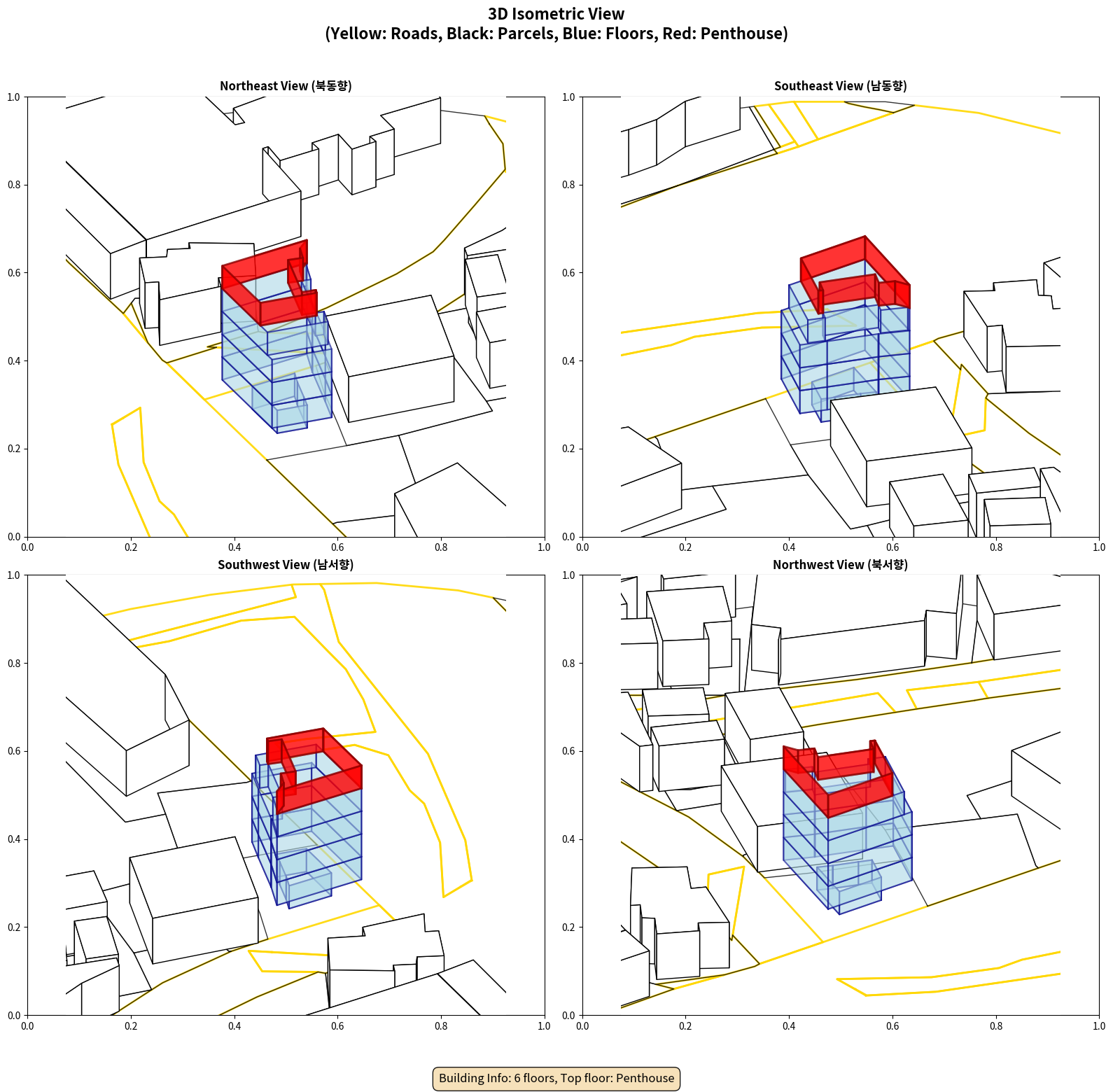 3D Isometric View
(Yellow: Roads, Black: Parcels, Blue: Floors, Red: Penthouse)

Northeast View (북동향)

1.0
0.8
0.6
0.4
0.2
0.0
0.0 0.2 0.4 0.6 0.8 1.0

Southeast View (남동향)

1.0
0.8
0.6
0.4
0.2
0.0
0.0 0.2 0.4 0.6 0.8 1.0

Southwest View (남서향)

1.0
0.8
0.6
0.4
0.2
0.0
0.0 0.2 0.4 0.6 0.8 1.0

Northwest View (북서향)

1.0
0.8
0.6
0.4
0.2
0.0
0.0 0.2 0.4 0.6 0.8 1.0

Building Info: 6 floors, Top floor: Penthouse