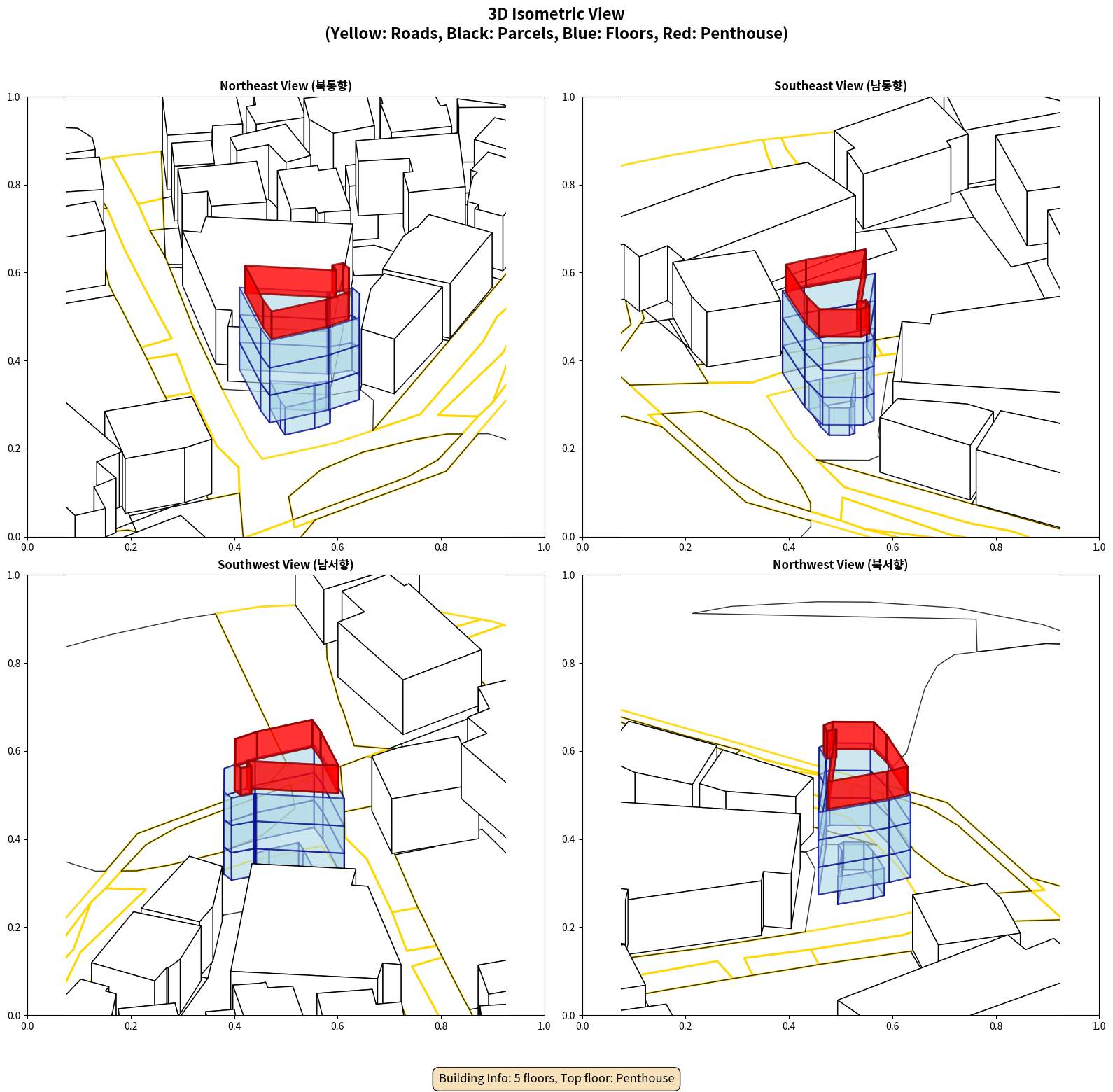 3D Isometric View
(Yellow: Roads, Black: Parcels, Blue: Floors, Red: Penthouse)

Northeast View (북동향)

1.0
0.8
0.6
0.4
0.2
0.0
0.0 0.2 0.4 0.6 0.8 1.0

Southeast View (남동향)

1.0
0.8
0.6
0.4
0.2
0.0
0.0 0.2 0.4 0.6 0.8 1.0

Southwest View (남서향)

1.0
0.8
0.6
0.4
0.2
0.0
0.0 0.2 0.4 0.6 0.8 1.0

Northwest View (북서향)

1.0
0.8
0.6
0.4
0.2
0.0
0.0 0.2 0.4 0.6 0.8 1.0

Building Info: 5 floors, Top floor: Penthouse