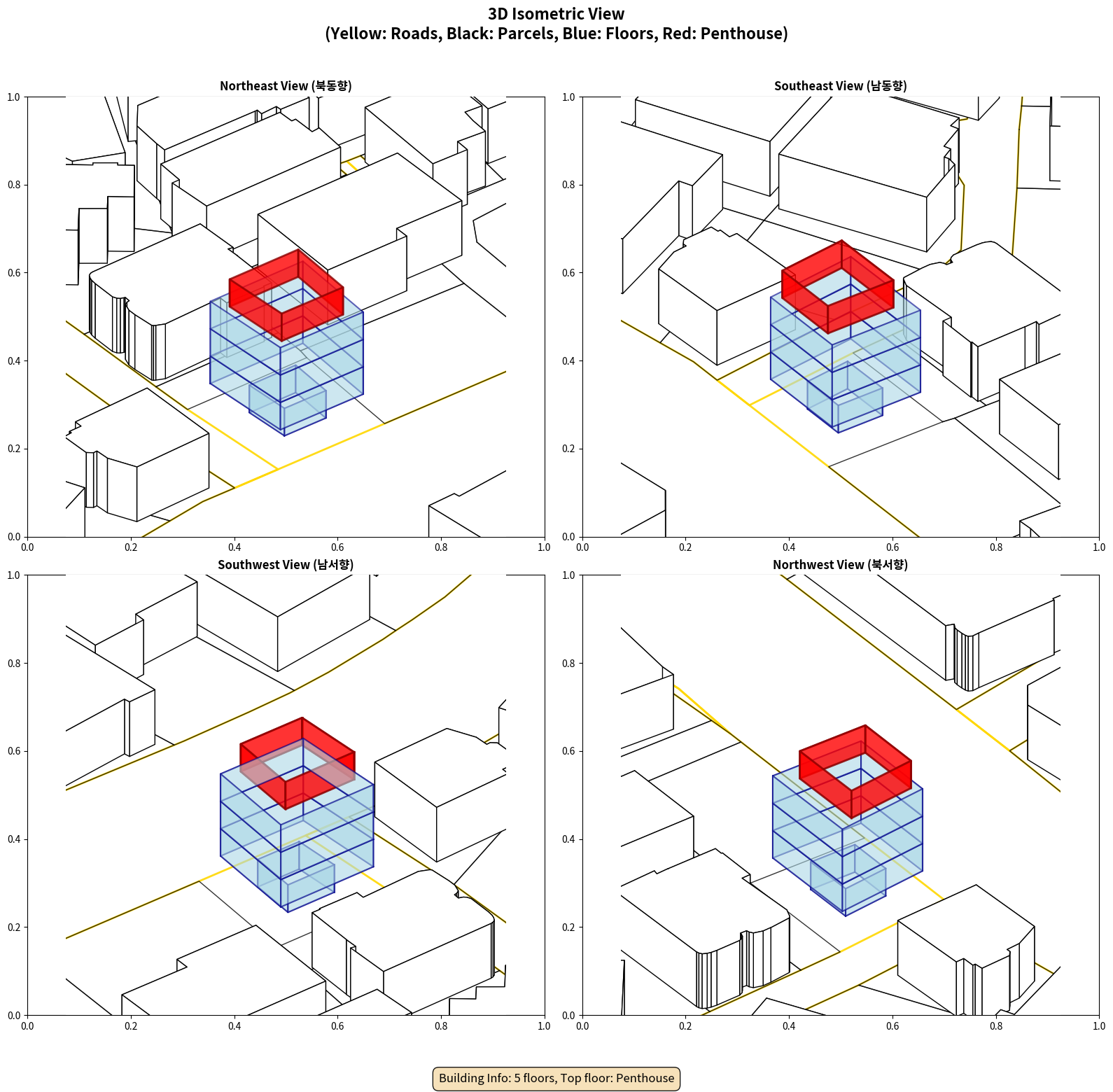 3D Isometric View
(Yellow: Roads, Black: Parcels, Blue: Floors, Red: Penthouse)

Northeast View (북동향)

1.0
0.8
0.6
0.4
0.2
0.0
0.0 0.2 0.4 0.6 0.8 1.0

Southeast View (남동향)

1.0
0.8
0.6
0.4
0.2
0.0
0.0 0.2 0.4 0.6 0.8 1.0

Southwest View (남서향)

1.0
0.8
0.6
0.4
0.2
0.0
0.0 0.2 0.4 0.6 0.8 1.0

Northwest View (북서향)

1.0
0.8
0.6
0.4
0.2
0.0
0.0 0.2 0.4 0.6 0.8 1.0

Building Info: 5 floors, Top floor: Penthouse