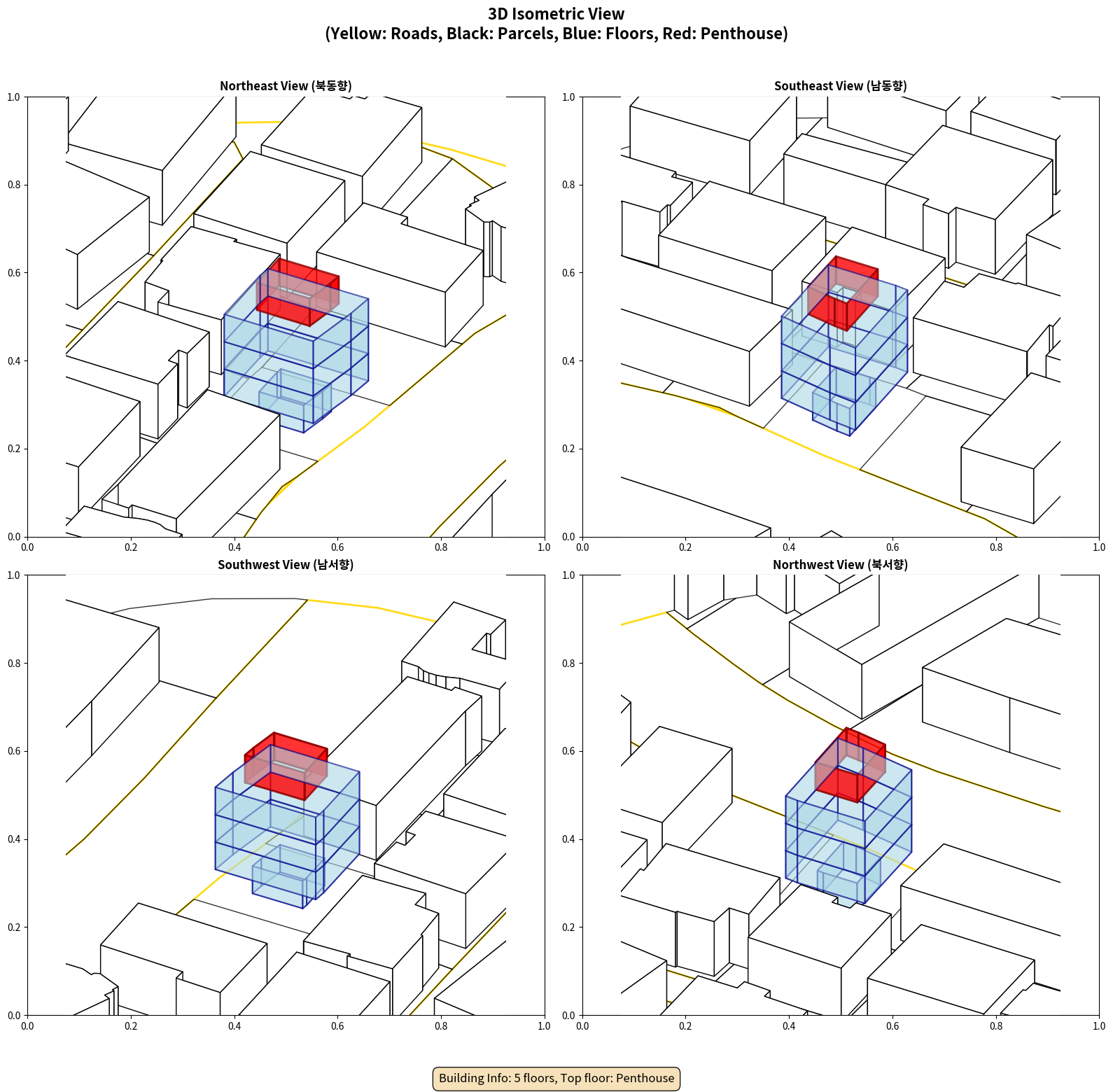 3D Isometric View
(Yellow: Roads, Black: Parcels, Blue: Floors, Red: Penthouse)

Northeast View (북동향)

1.0
0.8
0.6
0.4
0.2
0.0
0.0 0.2 0.4 0.6 0.8 1.0

Southeast View (남동향)

1.0
0.8
0.6
0.4
0.2
0.0
0.0 0.2 0.4 0.6 0.8 1.0

Southwest View (남서향)

1.0
0.8
0.6
0.4
0.2
0.0
0.0 0.2 0.4 0.6 0.8 1.0

Northwest View (북서향)

1.0
0.8
0.6
0.4
0.2
0.0
0.0 0.2 0.4 0.6 0.8 1.0

Building Info: 5 floors, Top floor: Penthouse