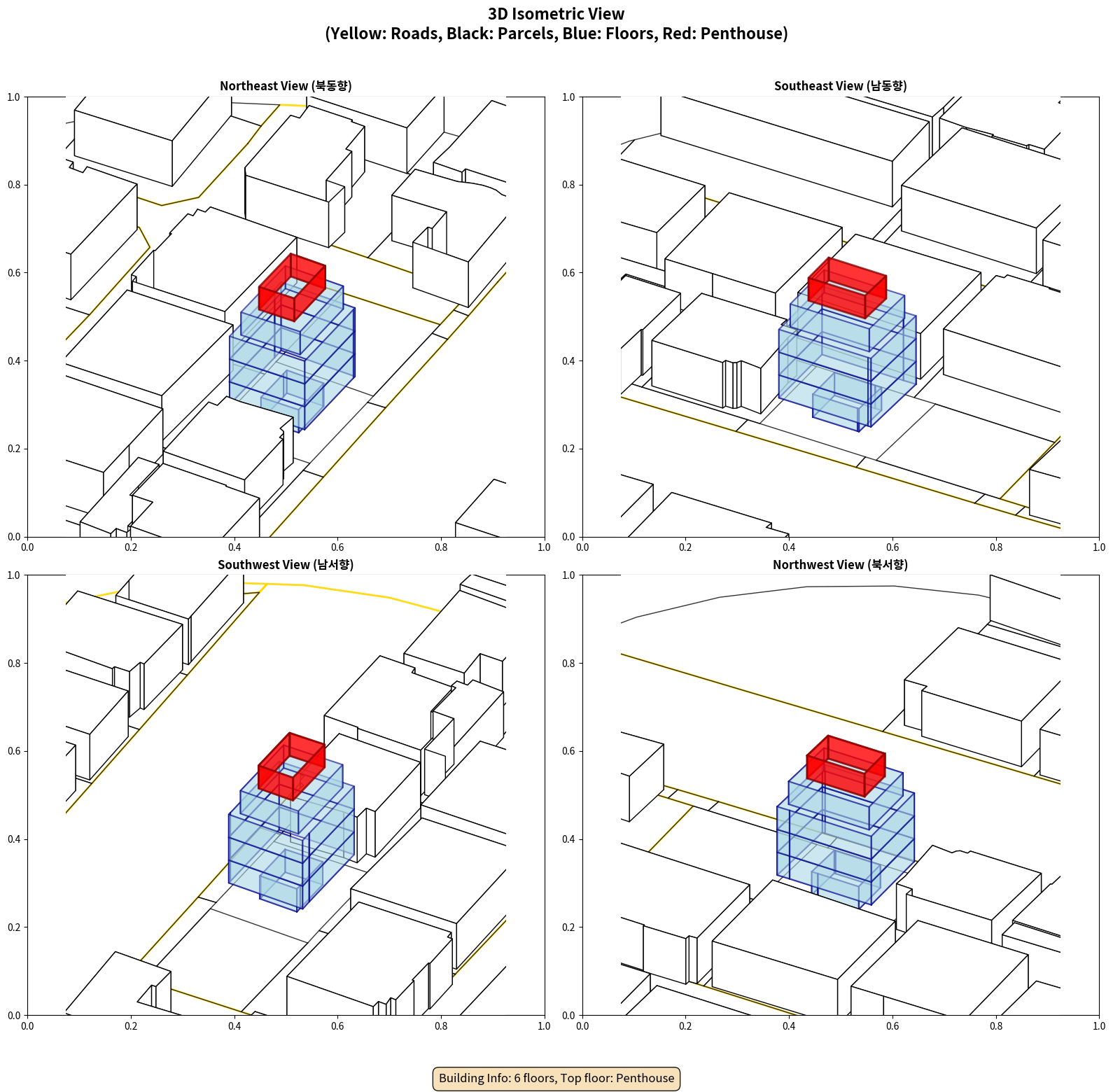 3D Isometric View
(Yellow: Roads, Black: Parcels, Blue: Floors, Red: Penthouse)

Northeast View (북동향)

1.0
0.8
0.6
0.4
0.2
0.0
0.0 0.2 0.4 0.6 0.8 1.0

Southeast View (남동향)

1.0
0.8
0.6
0.4
0.2
0.0
0.0 0.2 0.4 0.6 0.8 1.0

Southwest View (남서향)

1.0
0.8
0.6
0.4
0.2
0.0
0.0 0.2 0.4 0.6 0.8 1.0

Northwest View (북서향)

1.0
0.8
0.6
0.4
0.2
0.0
0.0 0.2 0.4 0.6 0.8 1.0

Building Info: 6 floors, Top floor: Penthouse