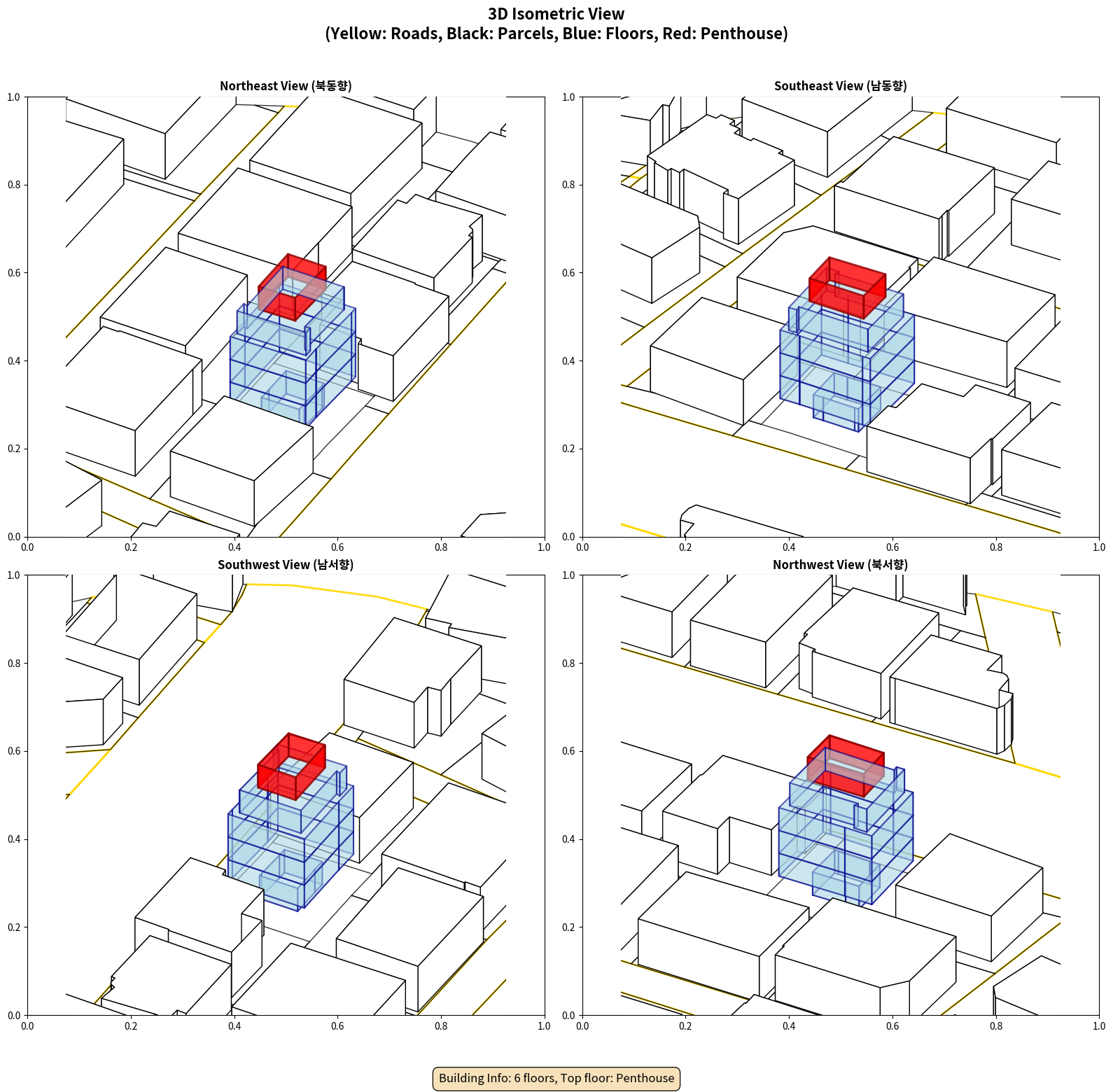 3D Isometric View
(Yellow: Roads, Black: Parcels, Blue: Floors, Red: Penthouse)

Northeast View (북동향)

1.0
0.8
0.6
0.4
0.2
0.0
0.0 0.2 0.4 0.6 0.8 1.0

Southeast View (남동향)

1.0
0.8
0.6
0.4
0.2
0.0
0.0 0.2 0.4 0.6 0.8 1.0

Southwest View (남서향)

1.0
0.8
0.6
0.4
0.2
0.0
0.0 0.2 0.4 0.6 0.8 1.0

Northwest View (북서향)

1.0
0.8
0.6
0.4
0.2
0.0
0.0 0.2 0.4 0.6 0.8 1.0

Building Info: 6 floors, Top floor: Penthouse