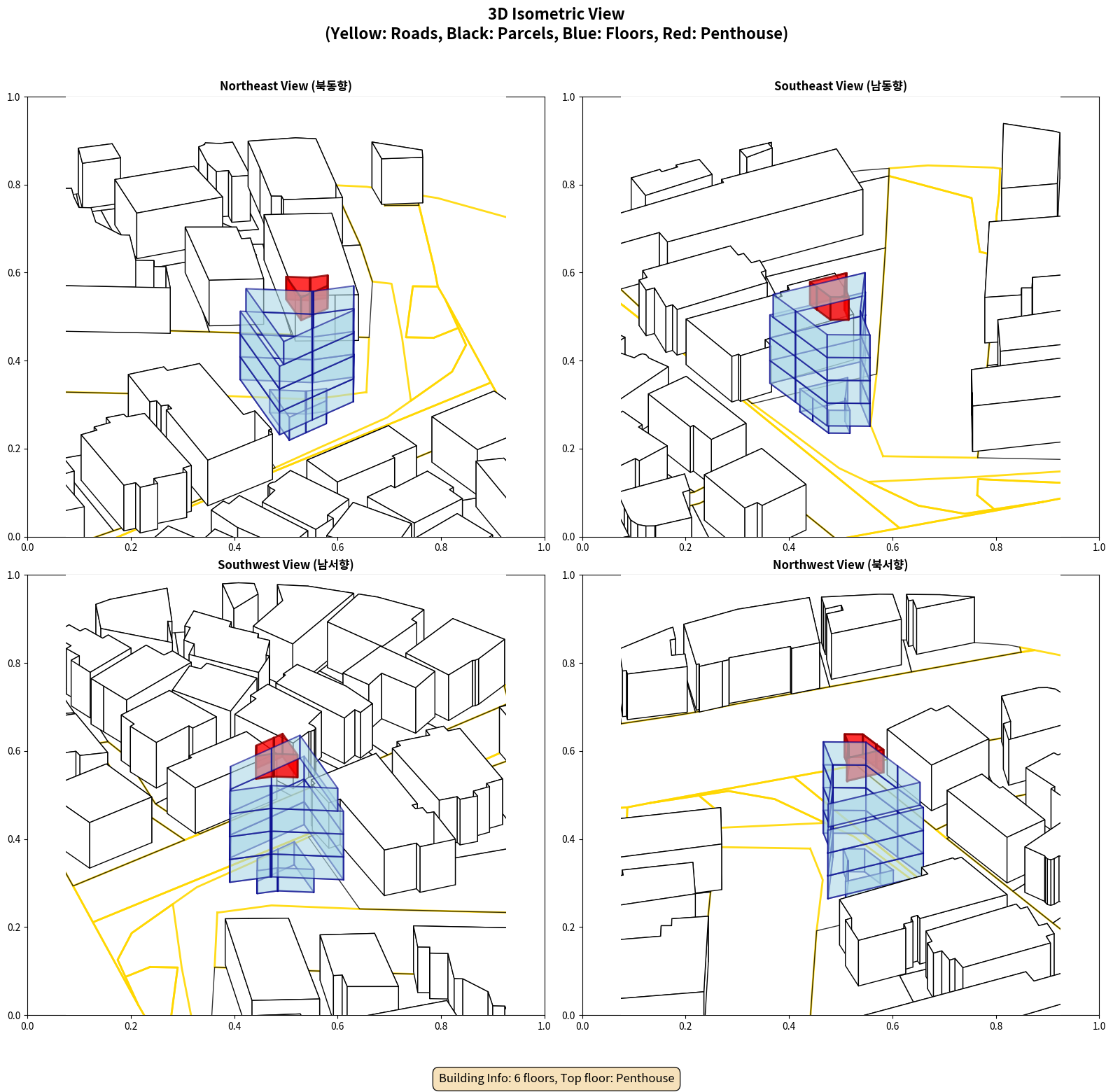 3D Isometric View
(Yellow: Roads, Black: Parcels, Blue: Floors, Red: Penthouse)

Northeast View (북동향)

1.0
0.8
0.6
0.4
0.2
0.0
0.0 0.2 0.4 0.6 0.8 1.0

Southeast View (남동향)

1.0
0.8
0.6
0.4
0.2
0.0
0.0 0.2 0.4 0.6 0.8 1.0

Southwest View (남서향)

1.0
0.8
0.6
0.4
0.2
0.0
0.0 0.2 0.4 0.6 0.8 1.0

Northwest View (북서향)

1.0
0.8
0.6
0.4
0.2
0.0
0.0 0.2 0.4 0.6 0.8 1.0

Building Info: 6 floors, Top floor: Penthouse