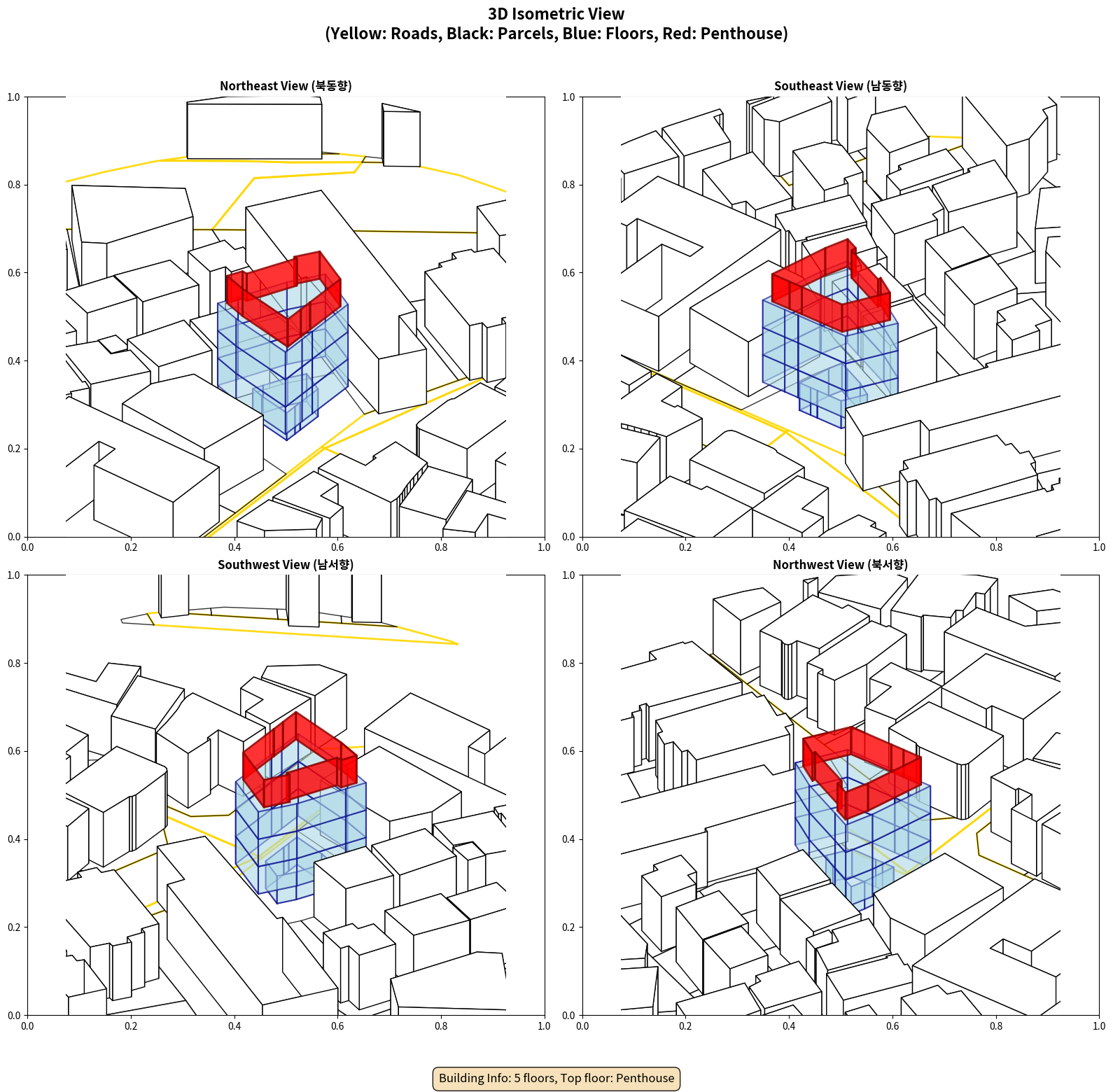 3D Isometric View
(Yellow: Roads, Black: Parcels, Blue: Floors, Red: Penthouse)

Northeast View (북동향)

1.0
0.8
0.6
0.4
0.2
0.0
0.0 0.2 0.4 0.6 0.8 1.0

Southeast View (남동향)

1.0
0.8
0.6
0.4
0.2
0.0
0.0 0.2 0.4 0.6 0.8 1.0

Southwest View (남서향)

1.0
0.8
0.6
0.4
0.2
0.0
0.0 0.2 0.4 0.6 0.8 1.0

Northwest View (북서향)

1.0
0.8
0.6
0.4
0.2
0.0
0.0 0.2 0.4 0.6 0.8 1.0

Building Info: 5 floors, Top floor: Penthouse