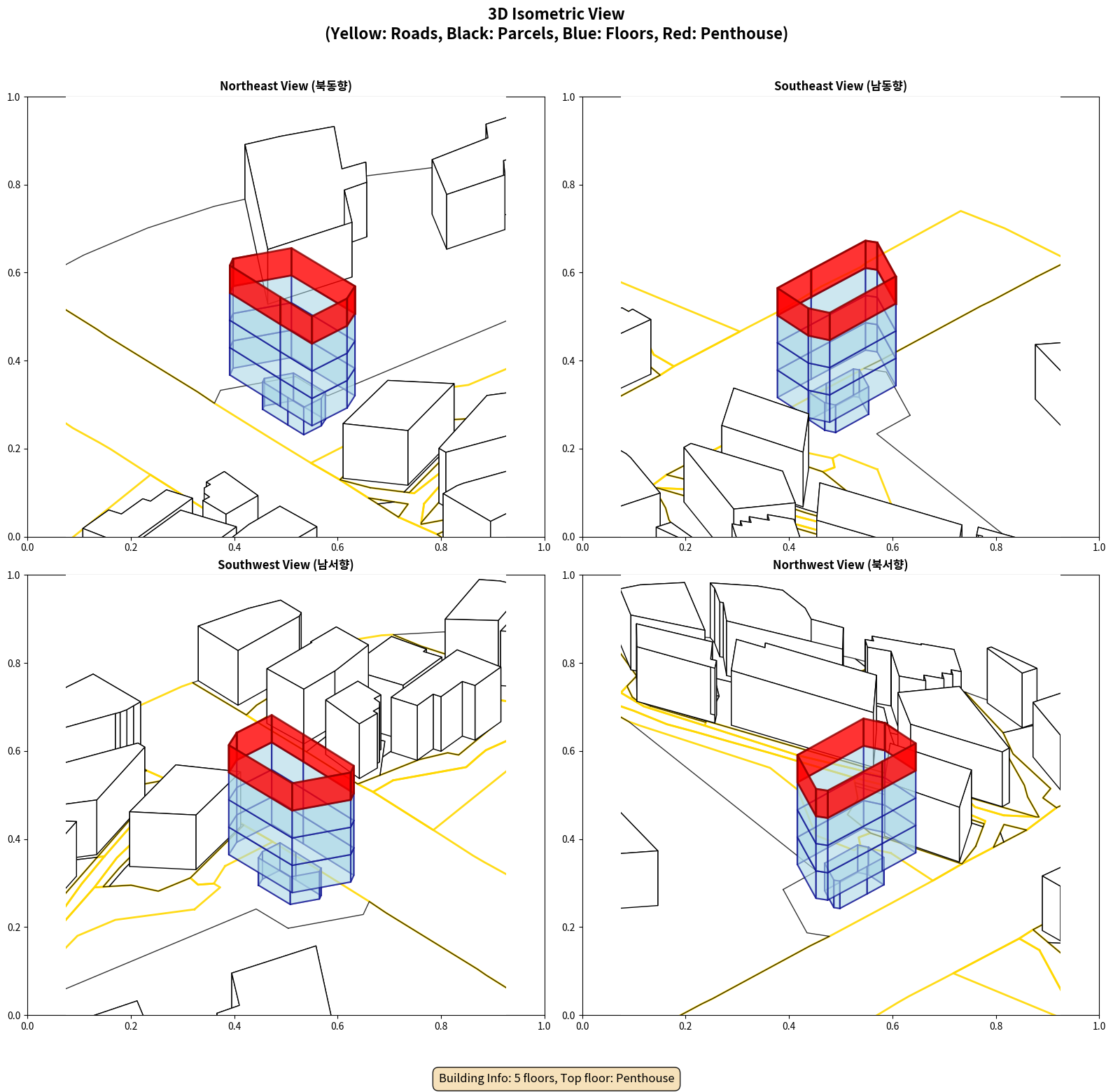 3D Isometric View
(Yellow: Roads, Black: Parcels, Blue: Floors, Red: Penthouse)

Northeast View (북동향)

1.0
0.8
0.6
0.4
0.2
0.0
0.0 0.2 0.4 0.6 0.8 1.0

Southeast View (남동향)

1.0
0.8
0.6
0.4
0.2
0.0
0.0 0.2 0.4 0.6 0.8 1.0

Southwest View (남서향)

1.0
0.8
0.6
0.4
0.2
0.0
0.0 0.2 0.4 0.6 0.8 1.0

Northwest View (북서향)

1.0
0.8
0.6
0.4
0.2
0.0
0.0 0.2 0.4 0.6 0.8 1.0

Building Info: 5 floors, Top floor: Penthouse