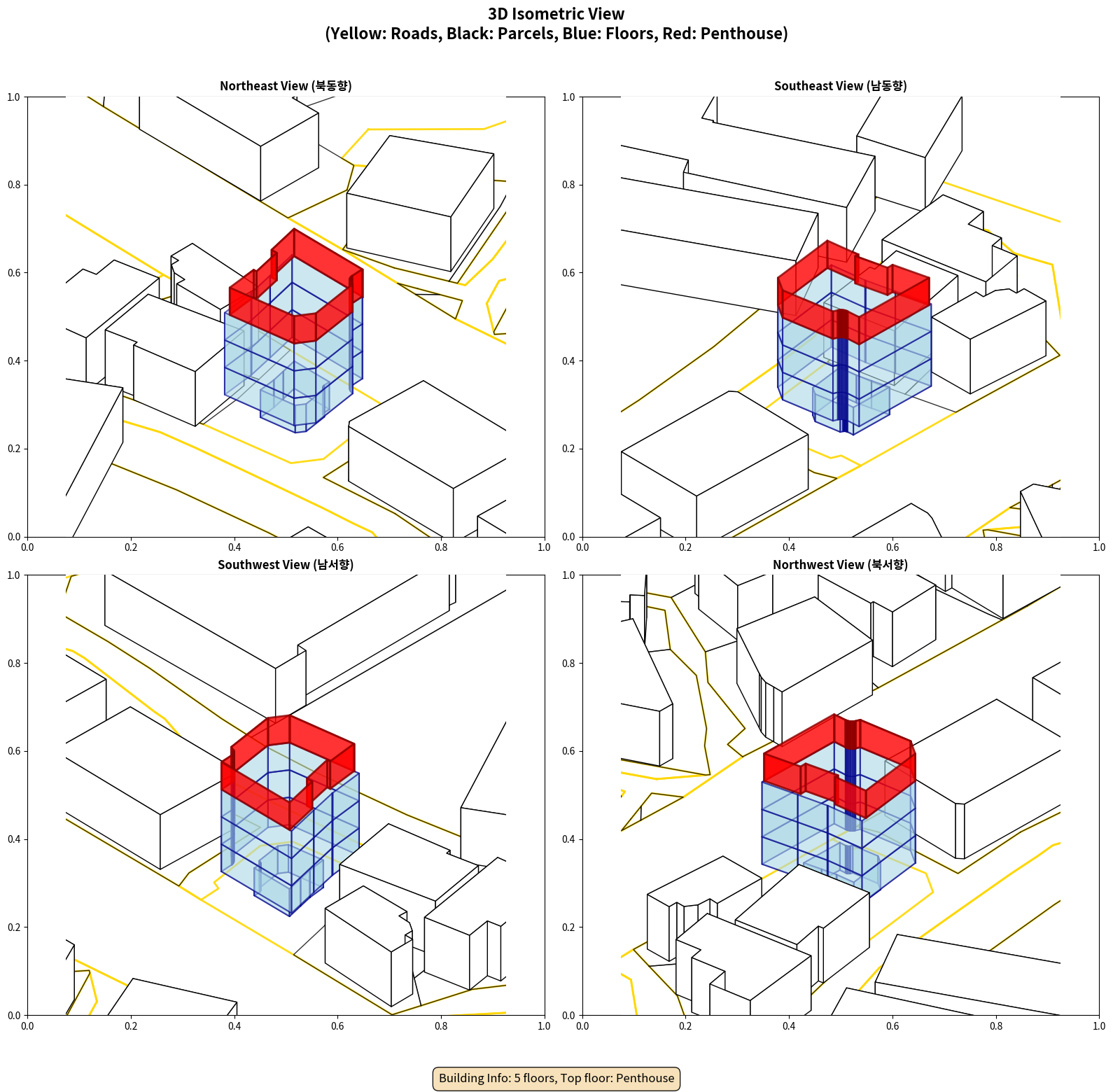 3D Isometric View
(Yellow: Roads, Black: Parcels, Blue: Floors, Red: Penthouse)

Northeast View (북동향)

1.0
0.8
0.6
0.4
0.2
0.0
0.0 0.2 0.4 0.6 0.8 1.0

Southeast View (남동향)

1.0
0.8
0.6
0.4
0.2
0.0
0.0 0.2 0.4 0.6 0.8 1.0

Southwest View (남서향)

1.0
0.8
0.6
0.4
0.2
0.0
0.0 0.2 0.4 0.6 0.8 1.0

Northwest View (북서향)

1.0
0.8
0.6
0.4
0.2
0.0
0.0 0.2 0.4 0.6 0.8 1.0

Building Info: 5 floors, Top floor: Penthouse