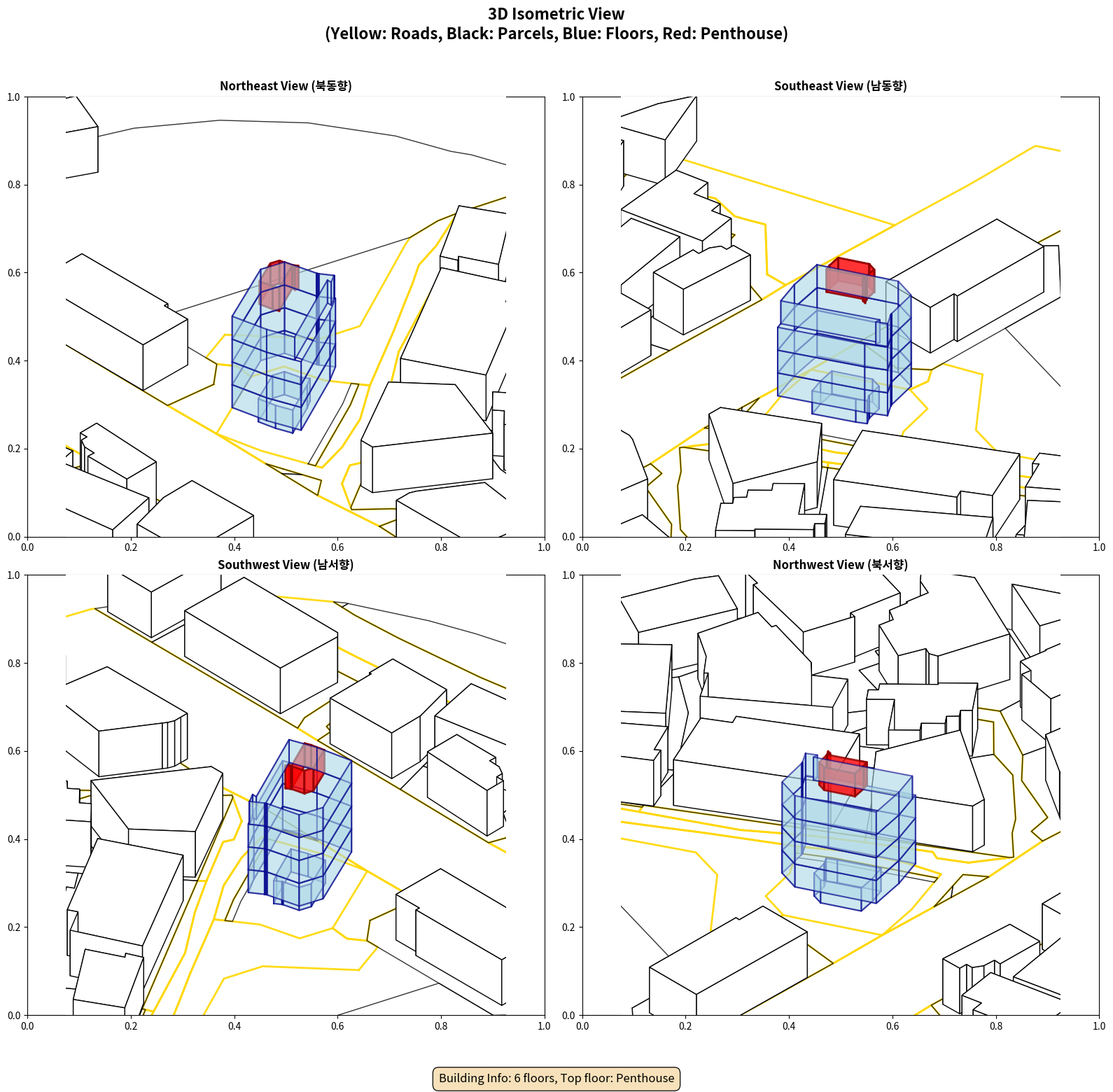 3D Isometric View
(Yellow: Roads, Black: Parcels, Blue: Floors, Red: Penthouse)

Northeast View (북동향)

1.0
0.8
0.6
0.4
0.2
0.0
0.0 0.2 0.4 0.6 0.8 1.0

Southeast View (남동향)

1.0
0.8
0.6
0.4
0.2
0.0
0.0 0.2 0.4 0.6 0.8 1.0

Southwest View (남서향)

1.0
0.8
0.6
0.4
0.2
0.0
0.0 0.2 0.4 0.6 0.8 1.0

Northwest View (북서향)

1.0
0.8
0.6
0.4
0.2
0.0
0.0 0.2 0.4 0.6 0.8 1.0

Building Info: 6 floors, Top floor: Penthouse