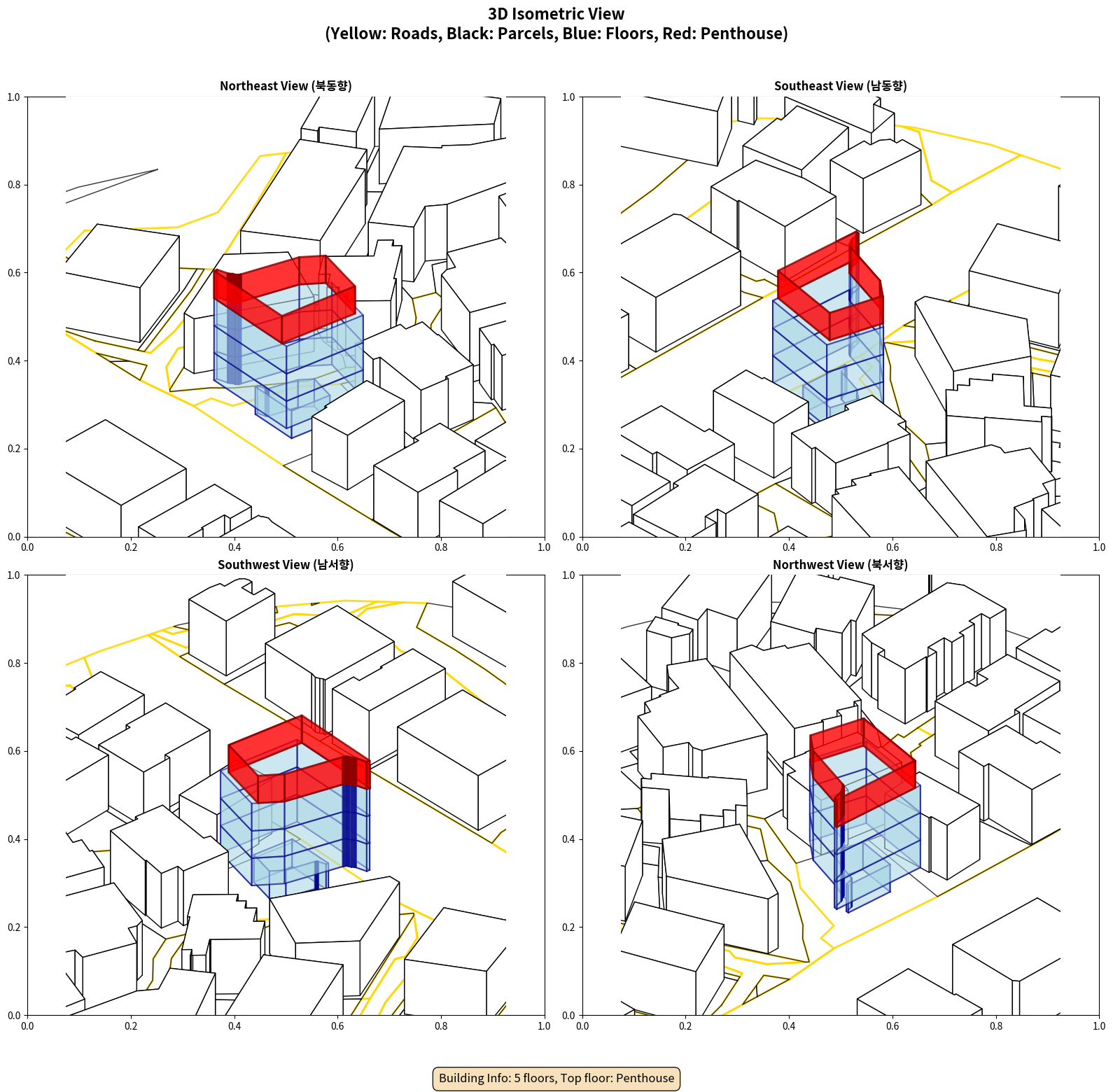 3D Isometric View
(Yellow: Roads, Black: Parcels, Blue: Floors, Red: Penthouse)

Northeast View (북동향)

1.0
0.8
0.6
0.4
0.2
0.0
0.0 0.2 0.4 0.6 0.8 1.0

Southeast View (남동향)

1.0
0.8
0.6
0.4
0.2
0.0
0.0 0.2 0.4 0.6 0.8 1.0

Southwest View (남서향)

1.0
0.8
0.6
0.4
0.2
0.0
0.0 0.2 0.4 0.6 0.8 1.0

Northwest View (북서향)

1.0
0.8
0.6
0.4
0.2
0.0
0.0 0.2 0.4 0.6 0.8 1.0

Building Info: 5 floors, Top floor: Penthouse