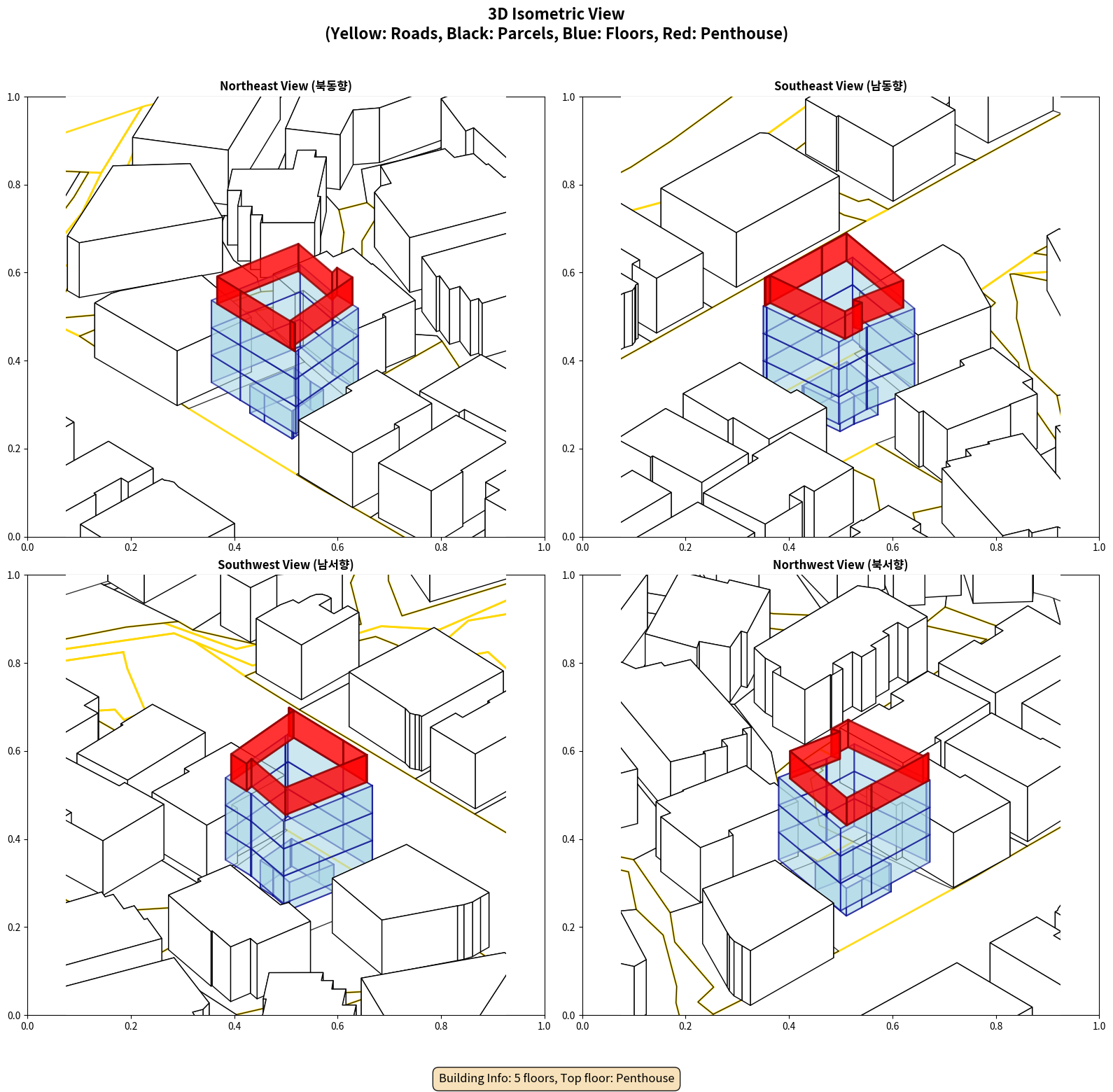 3D Isometric View
(Yellow: Roads, Black: Parcels, Blue: Floors, Red: Penthouse)

Northeast View (북동향)

1.0
0.8
0.6
0.4
0.2
0.0
0.0 0.2 0.4 0.6 0.8 1.0

Southeast View (남동향)

1.0
0.8
0.6
0.4
0.2
0.0
0.0 0.2 0.4 0.6 0.8 1.0

Southwest View (남서향)

1.0
0.8
0.6
0.4
0.2
0.0
0.0 0.2 0.4 0.6 0.8 1.0

Northwest View (북서향)

1.0
0.8
0.6
0.4
0.2
0.0
0.0 0.2 0.4 0.6 0.8 1.0

Building Info: 5 floors, Top floor: Penthouse