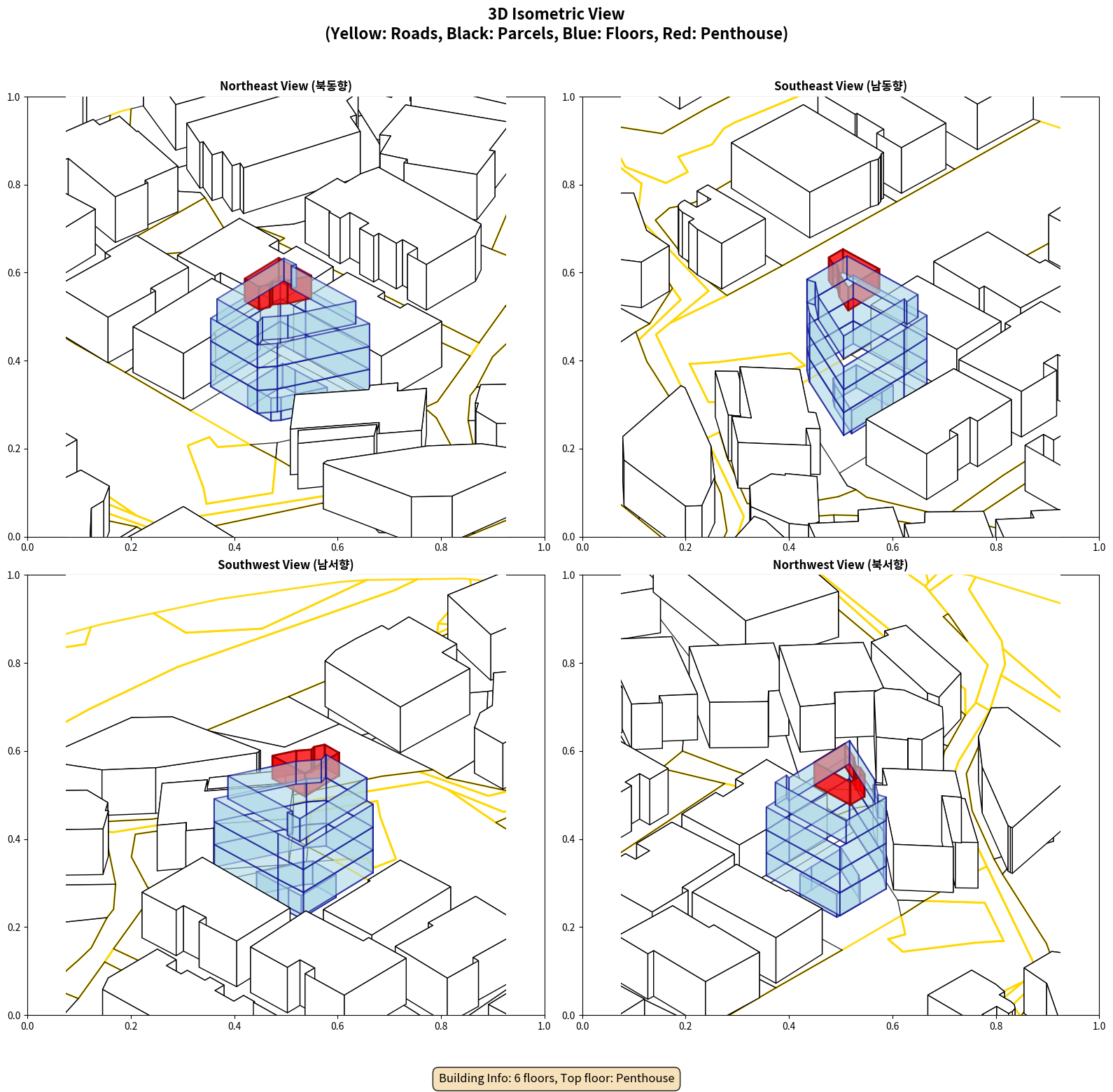 3D Isometric View
(Yellow: Roads, Black: Parcels, Blue: Floors, Red: Penthouse)

Northeast View (북동향)

1.0
0.8
0.6
0.4
0.2
0.0
0.0 0.2 0.4 0.6 0.8 1.0

Southeast View (남동향)

1.0
0.8
0.6
0.4
0.2
0.0
0.0 0.2 0.4 0.6 0.8 1.0

Southwest View (남서향)

1.0
0.8
0.6
0.4
0.2
0.0
0.0 0.2 0.4 0.6 0.8 1.0

Northwest View (북서향)

1.0
0.8
0.6
0.4
0.2
0.0
0.0 0.2 0.4 0.6 0.8 1.0

Building Info: 6 floors, Top floor: Penthouse