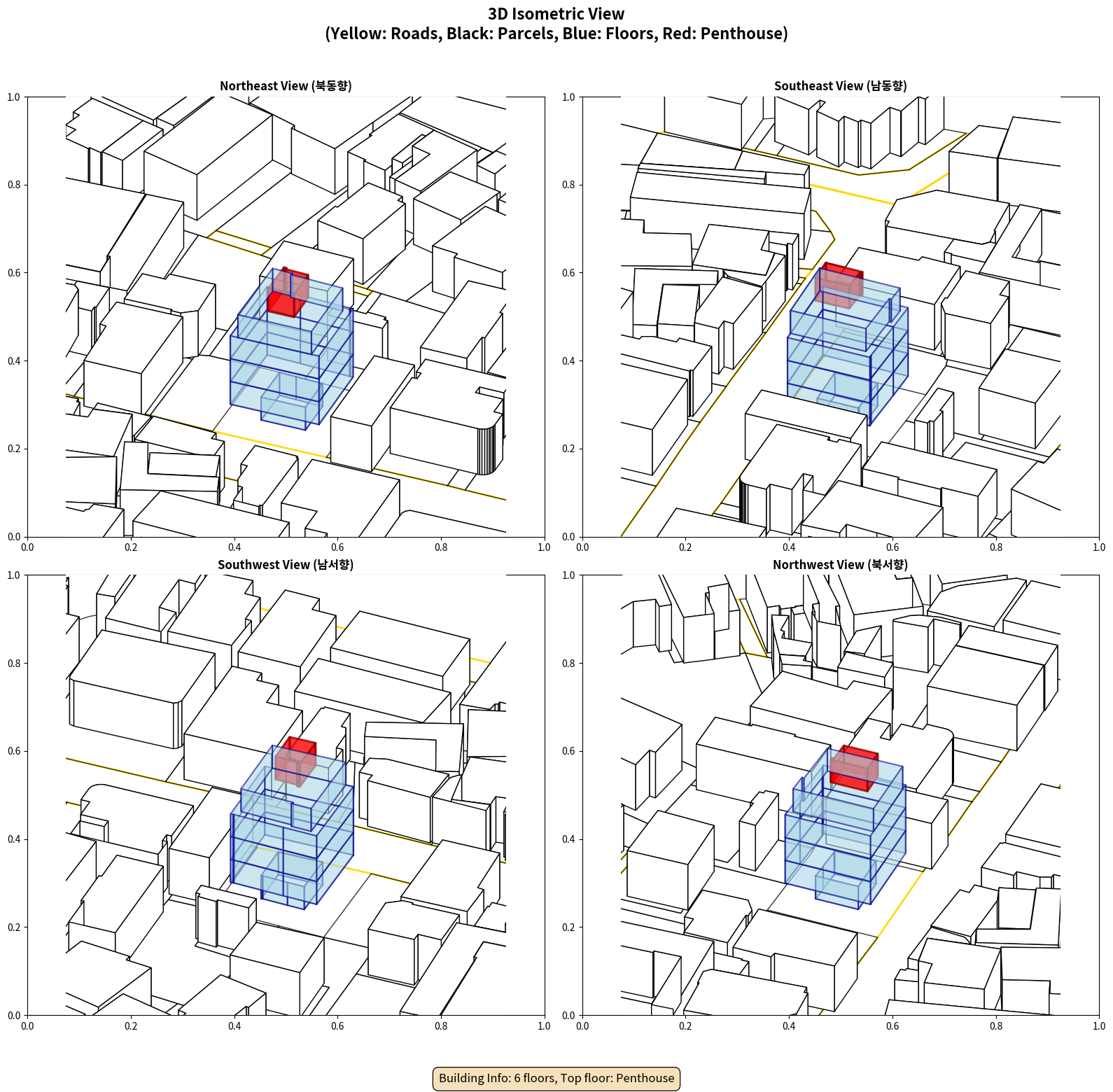 3D Isometric View
(Yellow: Roads, Black: Parcels, Blue: Floors, Red: Penthouse)

Northeast View (북동향)

1.0
0.8
0.6
0.4
0.2
0.0
0.0 0.2 0.4 0.6 0.8 1.0

Southeast View (남동향)

1.0
0.8
0.6
0.4
0.2
0.0
0.0 0.2 0.4 0.6 0.8 1.0

Southwest View (남서향)

1.0
0.8
0.6
0.4
0.2
0.0
0.0 0.2 0.4 0.6 0.8 1.0

Northwest View (북서향)

1.0
0.8
0.6
0.4
0.2
0.0
0.0 0.2 0.4 0.6 0.8 1.0

Building Info: 6 floors, Top floor: Penthouse