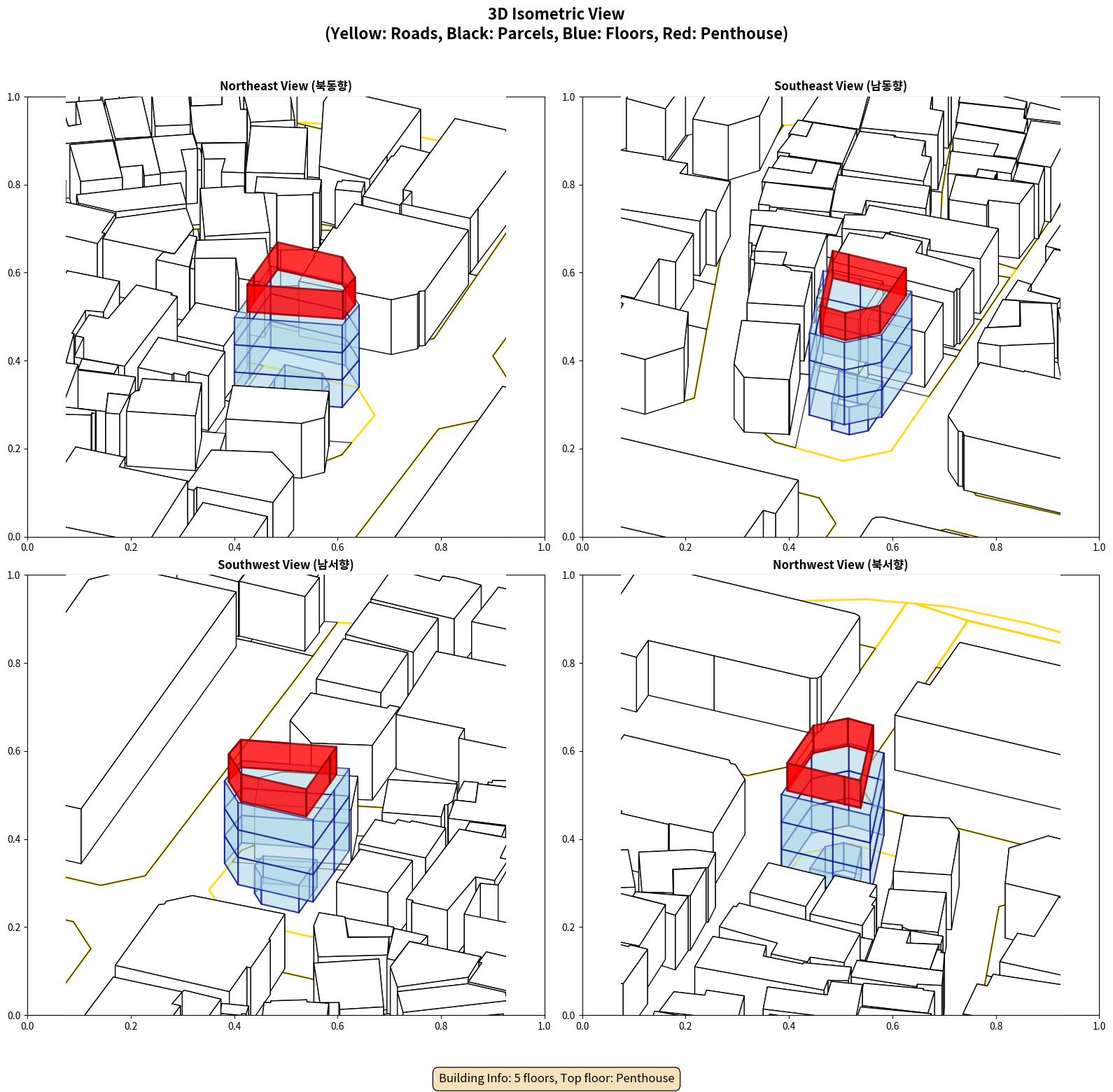 3D Isometric View
(Yellow: Roads, Black: Parcels, Blue: Floors, Red: Penthouse)

Northeast View (북동향)

1.0
0.8
0.6
0.4
0.2
0.0
0.0 0.2 0.4 0.6 0.8 1.0

Southeast View (남동향)

1.0
0.8
0.6
0.4
0.2
0.0
0.0 0.2 0.4 0.6 0.8 1.0

Southwest View (남서향)

1.0
0.8
0.6
0.4
0.2
0.0
0.0 0.2 0.4 0.6 0.8 1.0

Northwest View (북서향)

1.0
0.8
0.6
0.4
0.2
0.0
0.0 0.2 0.4 0.6 0.8 1.0

Building Info: 5 floors, Top floor: Penthouse