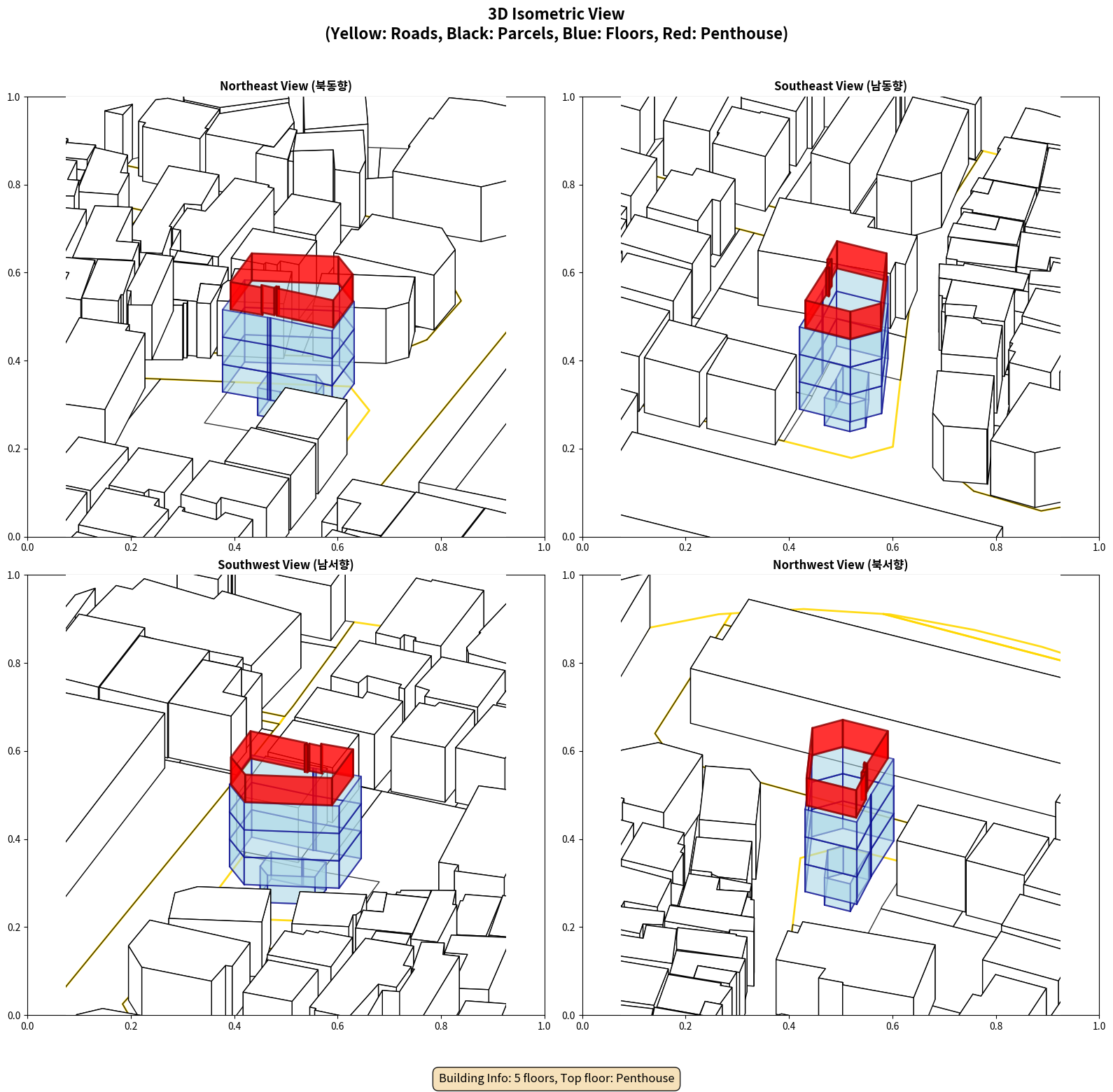 3D Isometric View
(Yellow: Roads, Black: Parcels, Blue: Floors, Red: Penthouse)

Northeast View (북동향)

1.0
0.8
0.6
0.4
0.2
0.0
0.0 0.2 0.4 0.6 0.8 1.0

Southeast View (남동향)

1.0
0.8
0.6
0.4
0.2
0.0
0.0 0.2 0.4 0.6 0.8 1.0

Southwest View (남서향)

1.0
0.8
0.6
0.4
0.2
0.0
0.0 0.2 0.4 0.6 0.8 1.0

Northwest View (북서향)

1.0
0.8
0.6
0.4
0.2
0.0
0.0 0.2 0.4 0.6 0.8 1.0

Building Info: 5 floors, Top floor: Penthouse