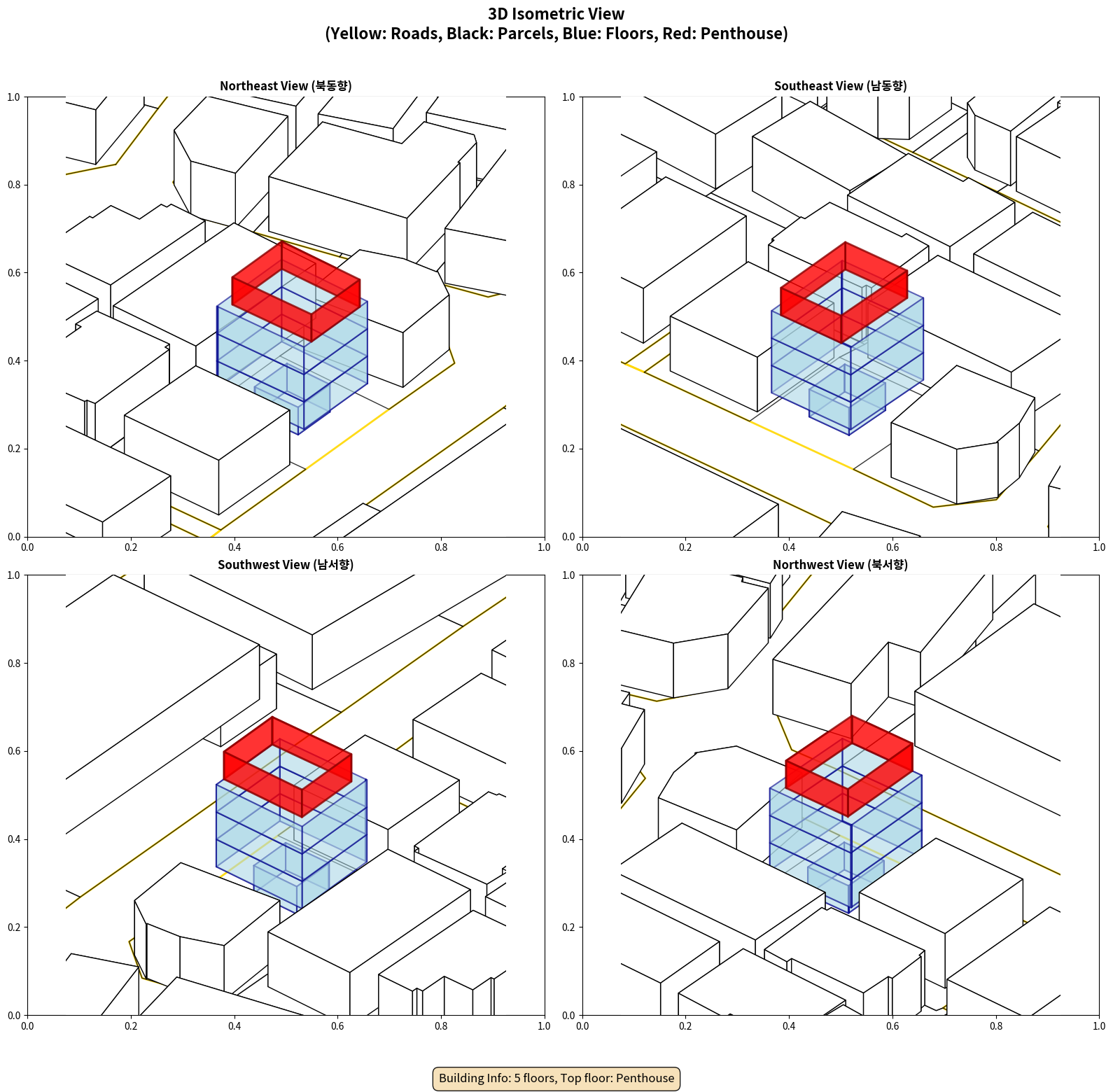 3D Isometric View
(Yellow: Roads, Black: Parcels, Blue: Floors, Red: Penthouse)

Northeast View (북동향)

1.0
0.8
0.6
0.4
0.2
0.0
0.0 0.2 0.4 0.6 0.8 1.0

Southeast View (남동향)

1.0
0.8
0.6
0.4
0.2
0.0
0.0 0.2 0.4 0.6 0.8 1.0

Southwest View (남서향)

1.0
0.8
0.6
0.4
0.2
0.0
0.0 0.2 0.4 0.6 0.8 1.0

Northwest View (북서향)

1.0
0.8
0.6
0.4
0.2
0.0
0.0 0.2 0.4 0.6 0.8 1.0

Building Info: 5 floors, Top floor: Penthouse