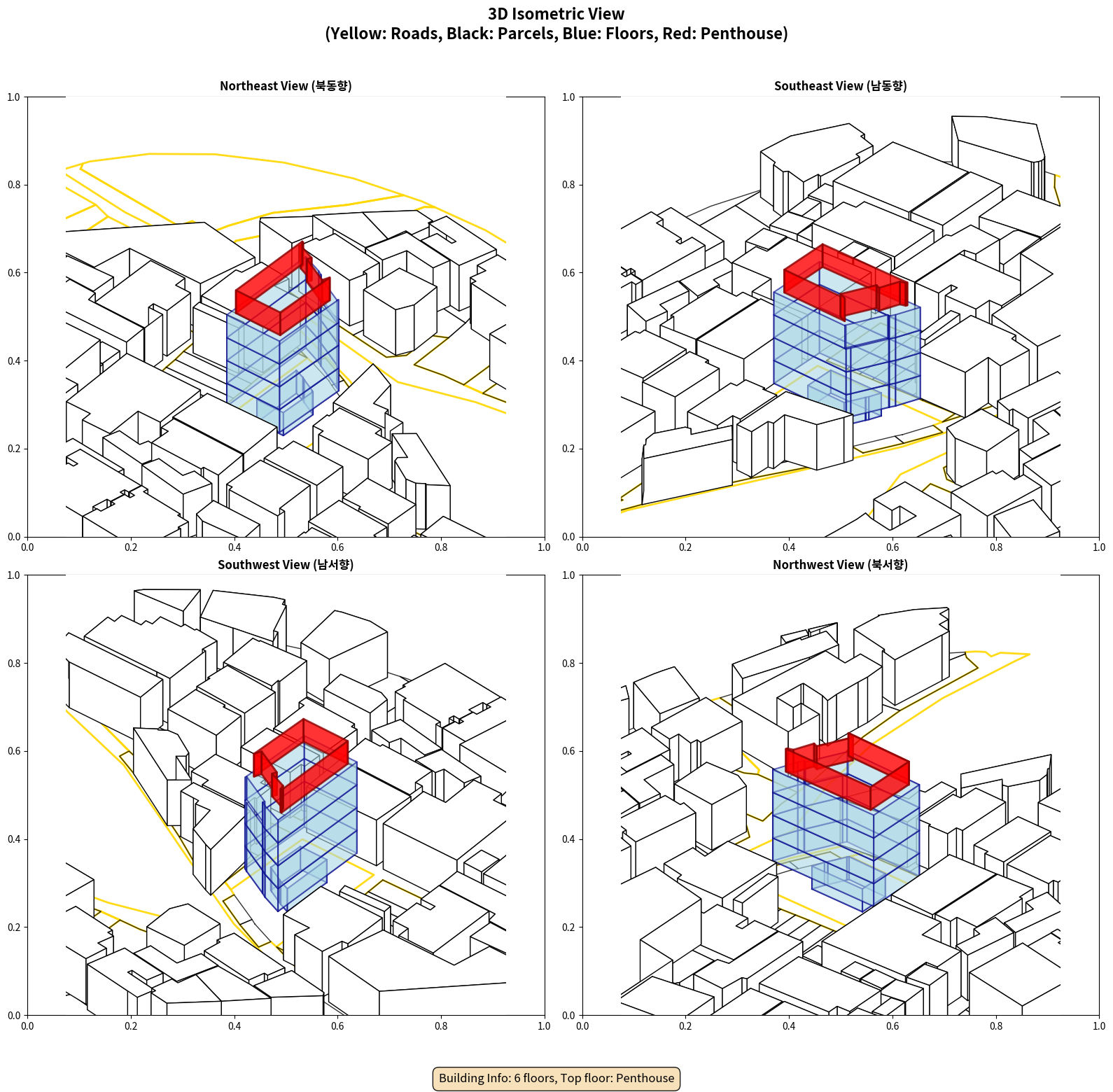 3D Isometric View
(Yellow: Roads, Black: Parcels, Blue: Floors, Red: Penthouse)

Northeast View (북동향)

1.0
0.8
0.6
0.4
0.2
0.0
0.0 0.2 0.4 0.6 0.8 1.0

Southeast View (남동향)

1.0
0.8
0.6
0.4
0.2
0.0
0.0 0.2 0.4 0.6 0.8 1.0

Southwest View (남서향)

1.0
0.8
0.6
0.4
0.2
0.0
0.0 0.2 0.4 0.6 0.8 1.0

Northwest View (북서향)

1.0
0.8
0.6
0.4
0.2
0.0
0.0 0.2 0.4 0.6 0.8 1.0

Building Info: 6 floors, Top floor: Penthouse