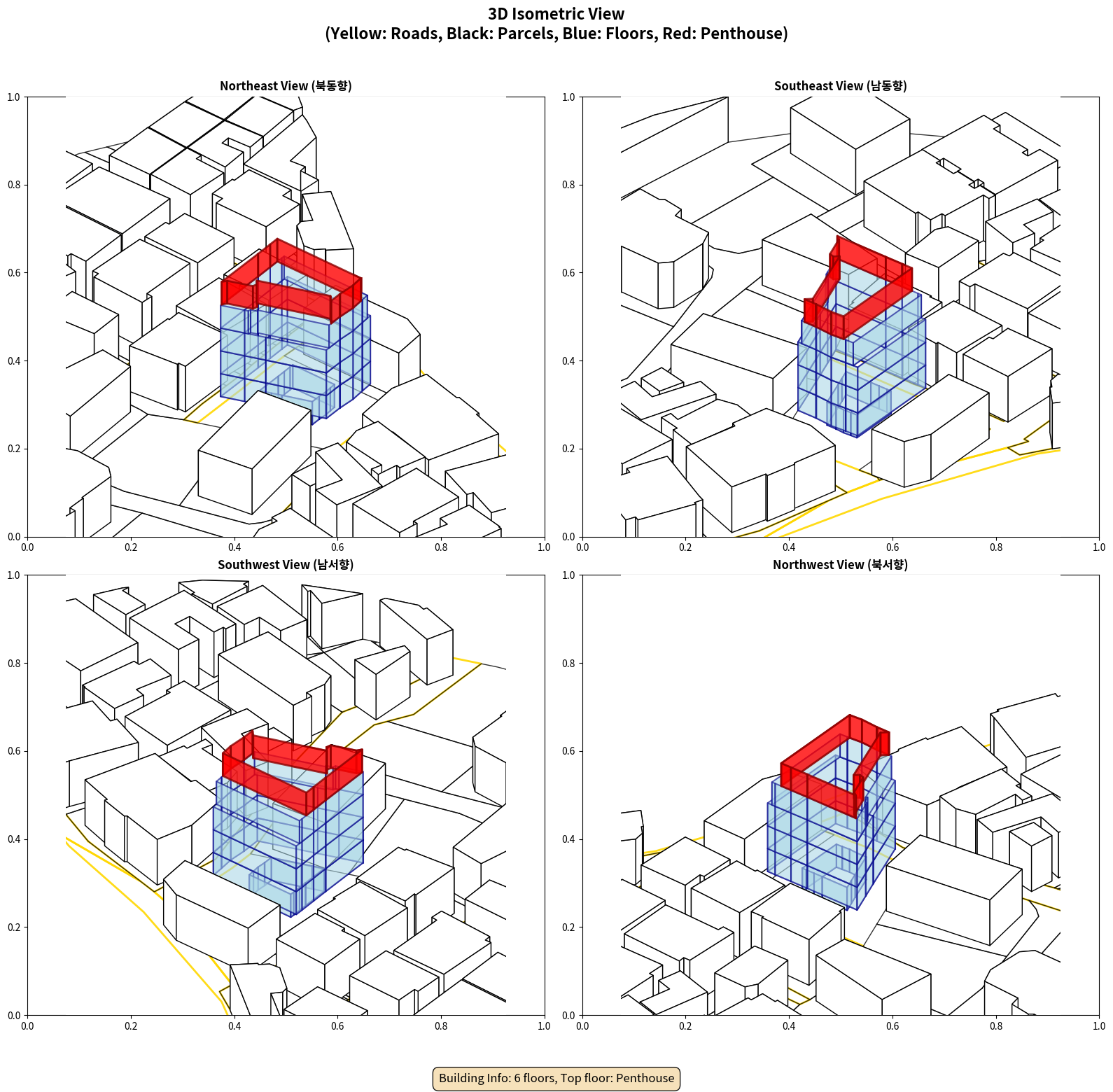 3D Isometric View
(Yellow: Roads, Black: Parcels, Blue: Floors, Red: Penthouse)

Northeast View (북동향)

1.0
0.8
0.6
0.4
0.2
0.0
0.0 0.2 0.4 0.6 0.8 1.0

Southeast View (남동향)

1.0
0.8
0.6
0.4
0.2
0.0
0.0 0.2 0.4 0.6 0.8 1.0

Southwest View (남서향)

1.0
0.8
0.6
0.4
0.2
0.0
0.0 0.2 0.4 0.6 0.8 1.0

Northwest View (북서향)

1.0
0.8
0.6
0.4
0.2
0.0
0.0 0.2 0.4 0.6 0.8 1.0

Building Info: 6 floors, Top floor: Penthouse