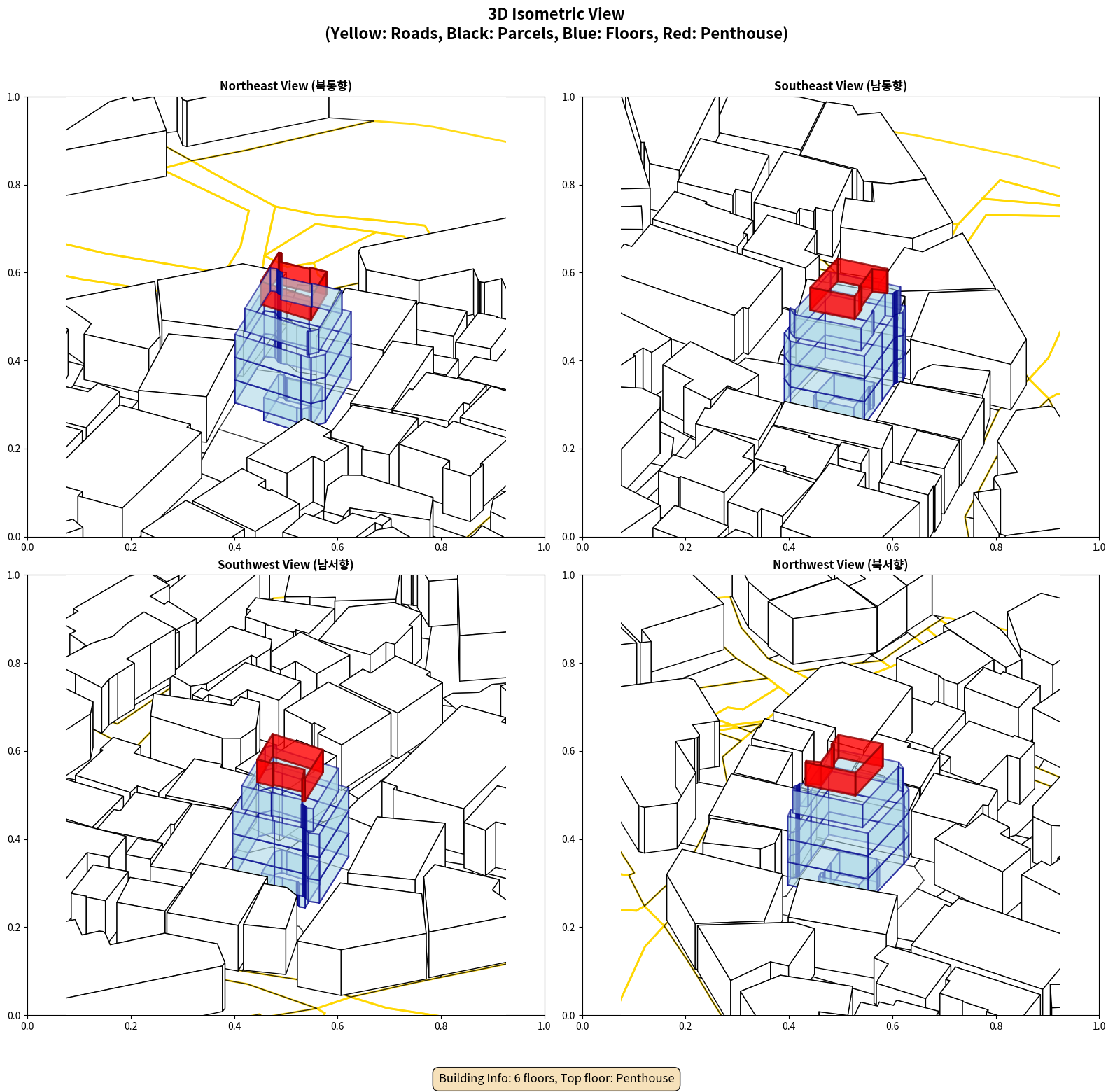 3D Isometric View
(Yellow: Roads, Black: Parcels, Blue: Floors, Red: Penthouse)

Northeast View (북동향)

1.0
0.8
0.6
0.4
0.2
0.0
0.0 0.2 0.4 0.6 0.8 1.0

Southeast View (남동향)

1.0
0.8
0.6
0.4
0.2
0.0
0.0 0.2 0.4 0.6 0.8 1.0

Southwest View (남서향)

1.0
0.8
0.6
0.4
0.2
0.0
0.0 0.2 0.4 0.6 0.8 1.0

Northwest View (북서향)

1.0
0.8
0.6
0.4
0.2
0.0
0.0 0.2 0.4 0.6 0.8 1.0

Building Info: 6 floors, Top floor: Penthouse