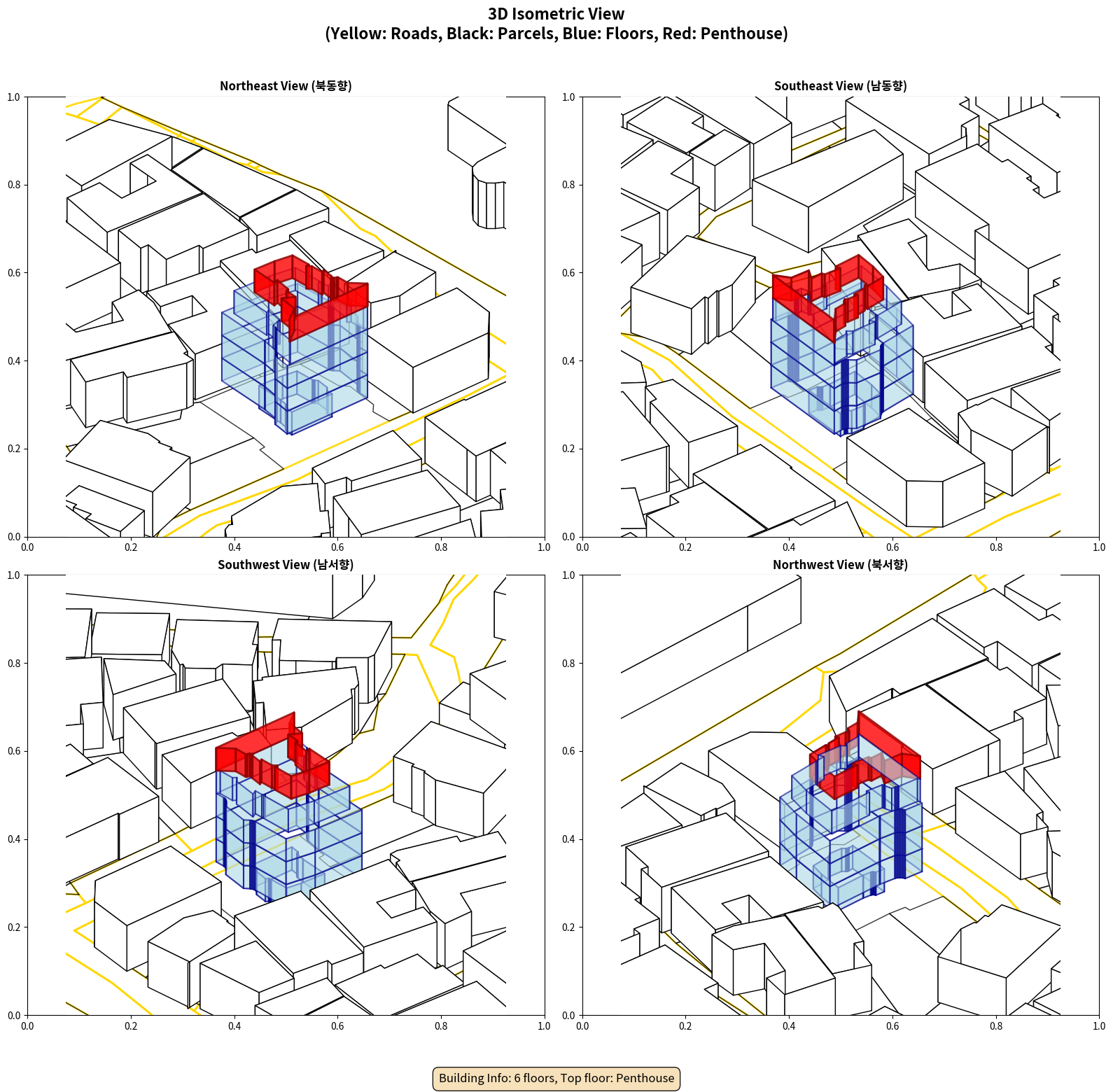 3D Isometric View
(Yellow: Roads, Black: Parcels, Blue: Floors, Red: Penthouse)

Northeast View (북동향)

1.0
0.8
0.6
0.4
0.2
0.0
0.0 0.2 0.4 0.6 0.8 1.0

Southeast View (남동향)

1.0
0.8
0.6
0.4
0.2
0.0
0.0 0.2 0.4 0.6 0.8 1.0

Southwest View (남서향)

1.0
0.8
0.6
0.4
0.2
0.0
0.0 0.2 0.4 0.6 0.8 1.0

Northwest View (북서향)

1.0
0.8
0.6
0.4
0.2
0.0
0.0 0.2 0.4 0.6 0.8 1.0

Building Info: 6 floors, Top floor: Penthouse